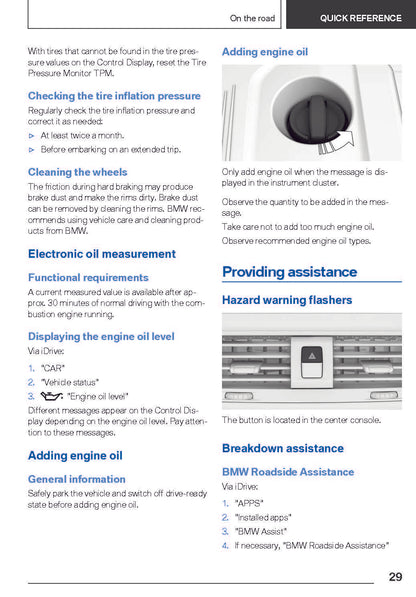 On the road QUICK REFERENCE

With tires that cannot be found in the tire pressure values on the Control Display, reset the Tire Pressure Monitor TPM.

Checking the tire inflation pressure

Regularly check the tire inflation pressure and correct it as needed:

▷ At least twice a month.

▷ Before embarking on an extended trip.

Cleaning the wheels

The friction during hard braking may produce brake dust and make the rims dirty. Brake dust can be removed by cleaning the rims. BMW recommends using vehicle care and cleaning products from BMW.

Electronic oil measurement

Functional requirements

A current measured value is available after approx. 30 minutes of normal driving with the combustion engine running.

Displaying the engine oil level

Via iDrive:

1. "CAR"
2. "Vehicle status"
3. "Engine oil level"

Different messages appear on the Control Display depending on the engine oil level. Pay attention to these messages.

Adding engine oil

General information

Safely park the vehicle and switch off drive-ready state before adding engine oil.

Adding engine oil

Only add engine oil when the message is displayed in the instrument cluster.

Observe the quantity to be added in the message.

Take care not to add too much engine oil.

Observe recommended engine oil types.

Providing assistance

Hazard warning flashers

The button is located in the center console.

Breakdown assistance

BMW Roadside Assistance

Via iDrive:

1. "APPS"
2. "Installed apps"
3. "BMW Assist"
4. If necessary, "BMW Roadside Assistance"

29