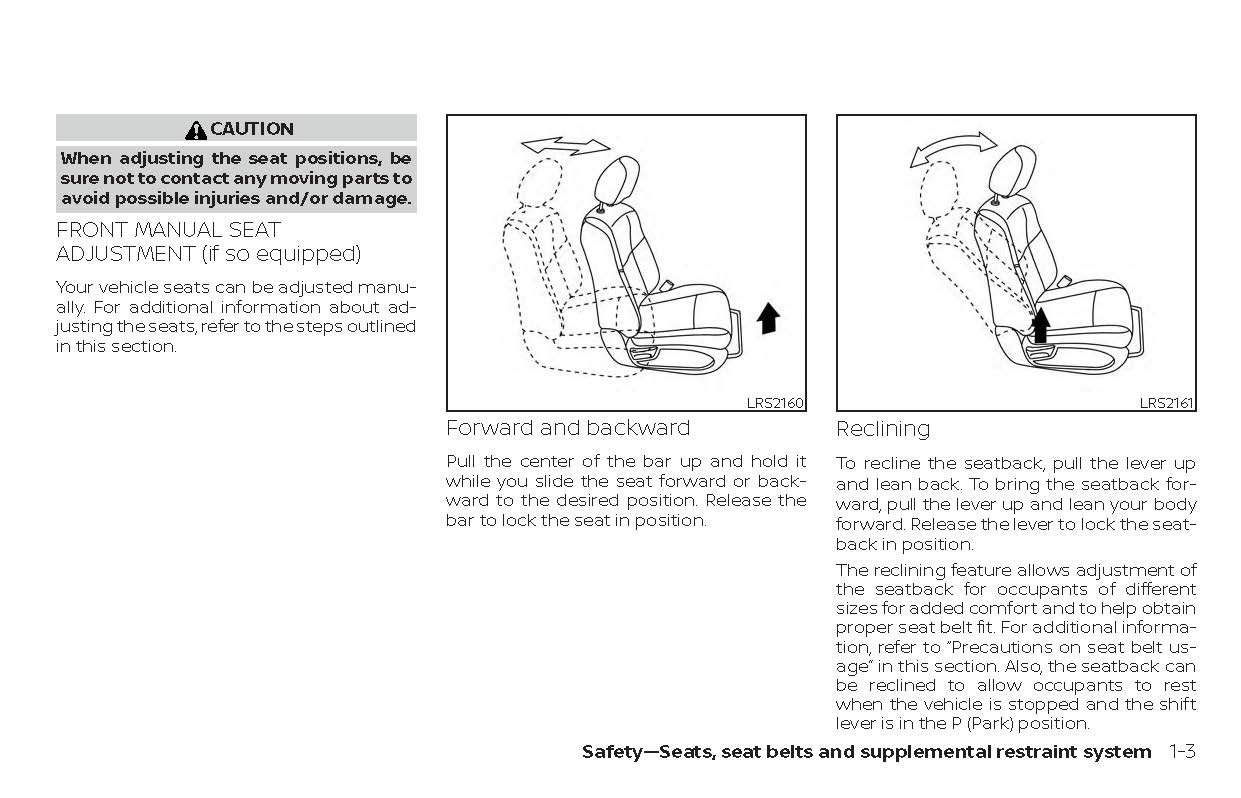 CAUTION

When adjusting the seat positions, be sure not to contact any moving parts to avoid possible injuries and/or damage.

FRONT MANUAL SEAT ADJUSTMENT (if so equipped)

Your vehicle seats can be adjusted manually. For additional information about adjusting the seats, refer to the steps outlined in this section.

LRS2160

Forward and backward

Pull the center of the bar up and hold it while you slide the seat forward or backward to the desired position. Release the bar to lock the seat in position.

LRS2161

Reclining

To recline the seatback, pull the lever up and lean back. To bring the seatback forward, pull the lever up and lean your body forward. Release the lever to lock the seatback in position.

The reclining feature allows adjustment of the seatback for occupants of different sizes for added comfort and to help obtain proper seat belt fit. For additional information, refer to "Precautions on seat belt usage" in this section. Also, the seatback can be reclined to allow occupants to rest when the vehicle is stopped and the shift lever is in the P (Park) position.

Safety—Seats, seat belts and supplemental restraint system 1-3