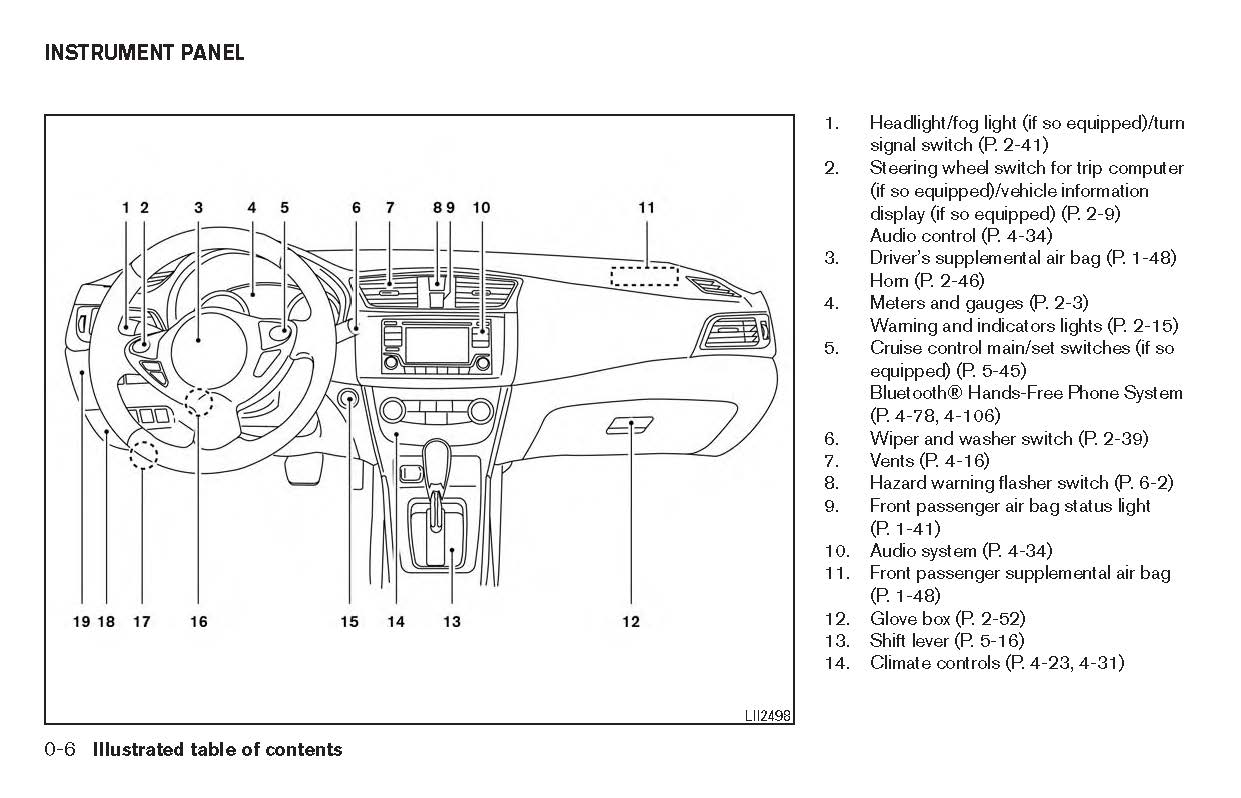 INSTRUMENT PANEL

1 2 3 4 5 6 7 8 9 10 11

19 18 17 16 15 14 13 12

LII2498

1. Headlight/fog light (if so equipped)/turn signal switch (P. 2-41)
2. Steering wheel switch for trip computer (if so equipped)/vehicle information display (if so equipped) (P. 2-9)
Audio control (P. 4-34)
3. Driver's supplemental air bag (P. 1-48)
Horn (P. 2-46)
4. Meters and gauges (P. 2-3)
Warning and indicators lights (P. 2-15)
5. Cruise control main/set switches (if so equipped) (P. 5-45)
Bluetooth® Hands-Free Phone System (P. 4-78, 4-106)
6. Wiper and washer switch (P. 2-39)
7. Vents (P. 4-16)
8. Hazard warning flasher switch (P. 6-2)
9. Front passenger air bag status light (P. 1-41)
10. Audio system (P. 4-34)
11. Front passenger supplemental air bag (P. 1-48)
12. Glove box (P. 2-52)
13. Shift lever (P. 5-16)
14. Climate controls (P. 4-23, 4-31)

0-6 Illustrated table of contents