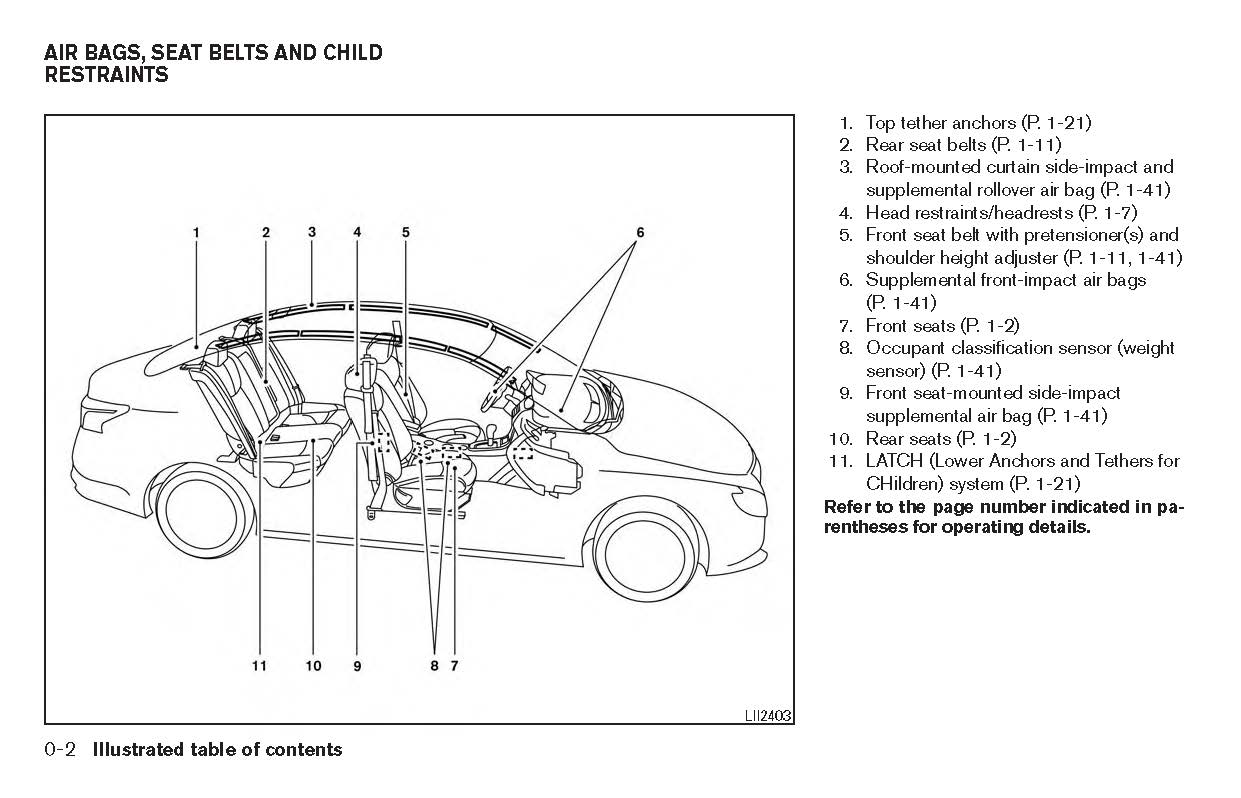 AIR BAGS, SEAT BELTS AND CHILD RESTRAINTS

1 2 3 4 5 6

11 10 9 8 7

LII2403

1. Top tether anchors (P. 1-21)
2. Rear seat belts (P. 1-11)
3. Roof-mounted curtain side-impact and supplemental rollover air bag (P. 1-41)
4. Head restraints/headrests (P. 1-7)
5. Front seat belt with pretensioner(s) and shoulder height adjuster (P. 1-11, 1-41)
6. Supplemental front-impact air bags (P. 1-41)
7. Front seats (P. 1-2)
8. Occupant classification sensor (weight sensor) (P. 1-41)
9. Front seat-mounted side-impact supplemental air bag (P. 1-41)
10. Rear seats (P. 1-2)
11. LATCH (Lower Anchors and Tethers for CHildren) system (P. 1-21)

Refer to the page number indicated in parentheses for operating details.

0-2 Illustrated table of contents