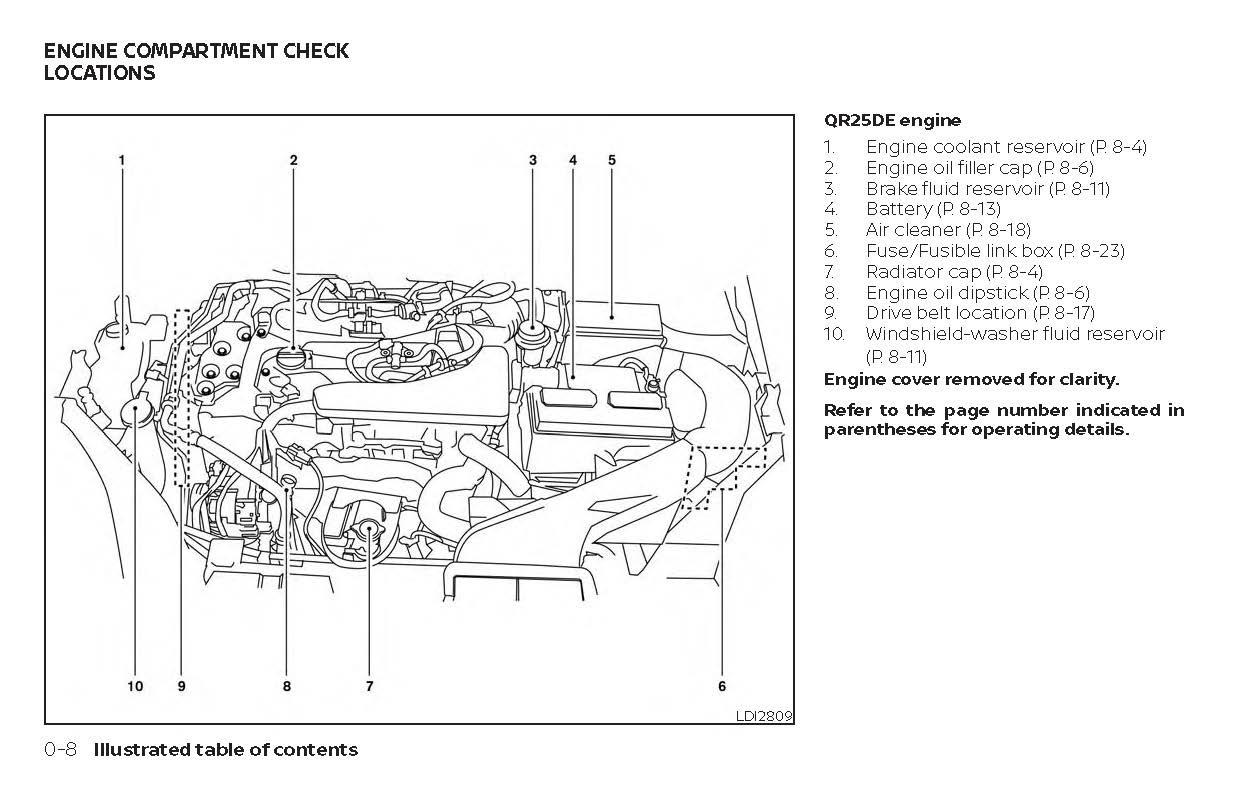 ENGINE COMPARTMENT CHECK LOCATIONS

1
2
3
4
5
10
9
8
7
6
LDI2809

QR25DE engine

1. Engine coolant reservoir (P. 8-4)
2. Engine oil filler cap (P. 8-6)
3. Brake fluid reservoir (P. 8-11)
4. Battery (P. 8-13)
5. Air cleaner (P. 8-18)
6. Fuse/Fusible link box (P. 8-23)
7. Radiator cap (P. 8-4)
8. Engine oil dipstick (P. 8-6)
9. Drive belt location (P. 8-17)
10. Windshield-washer fluid reservoir (P. 8-11)

Engine cover removed for clarity.

Refer to the page number indicated in parentheses for operating details.

0-8 Illustrated table of contents