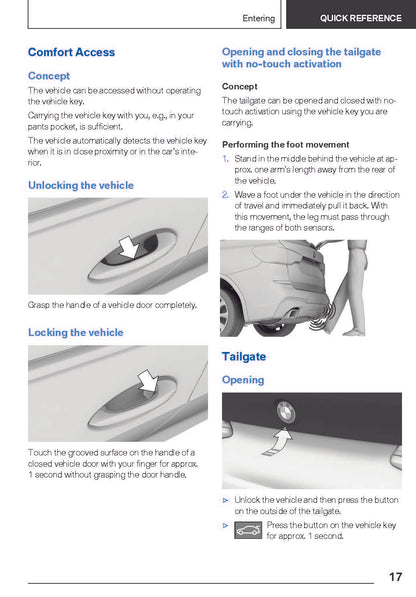 Entering QUICK REFERENCE

Comfort Access

Concept

The vehicle can be accessed without operating the vehicle key.

Carrying the vehicle key with you, e.g., in your pants pocket, is sufficient.

The vehicle automatically detects the vehicle key when it is in close proximity or in the car's interior.

Unlocking the vehicle

Grasp the handle of a vehicle door completely.

Locking the vehicle

Touch the grooved surface on the handle of a closed vehicle door with your finger for approx. 1 second without grasping the door handle.

Opening and closing the tailgate with no-touch activation

Concept

The tailgate can be opened and closed with no-touch activation using the vehicle key you are carrying.

Performing the foot movement

1. Stand in the middle behind the vehicle at approx. one arm's length away from the rear of the vehicle.
2. Wave a foot under the vehicle in the direction of travel and immediately pull it back. With this movement, the leg must pass through the ranges of both sensors.

Tailgate

Opening

▷ Unlock the vehicle and then press the button on the outside of the tailgate.
▷ Press the button on the vehicle key for approx. 1 second.

17