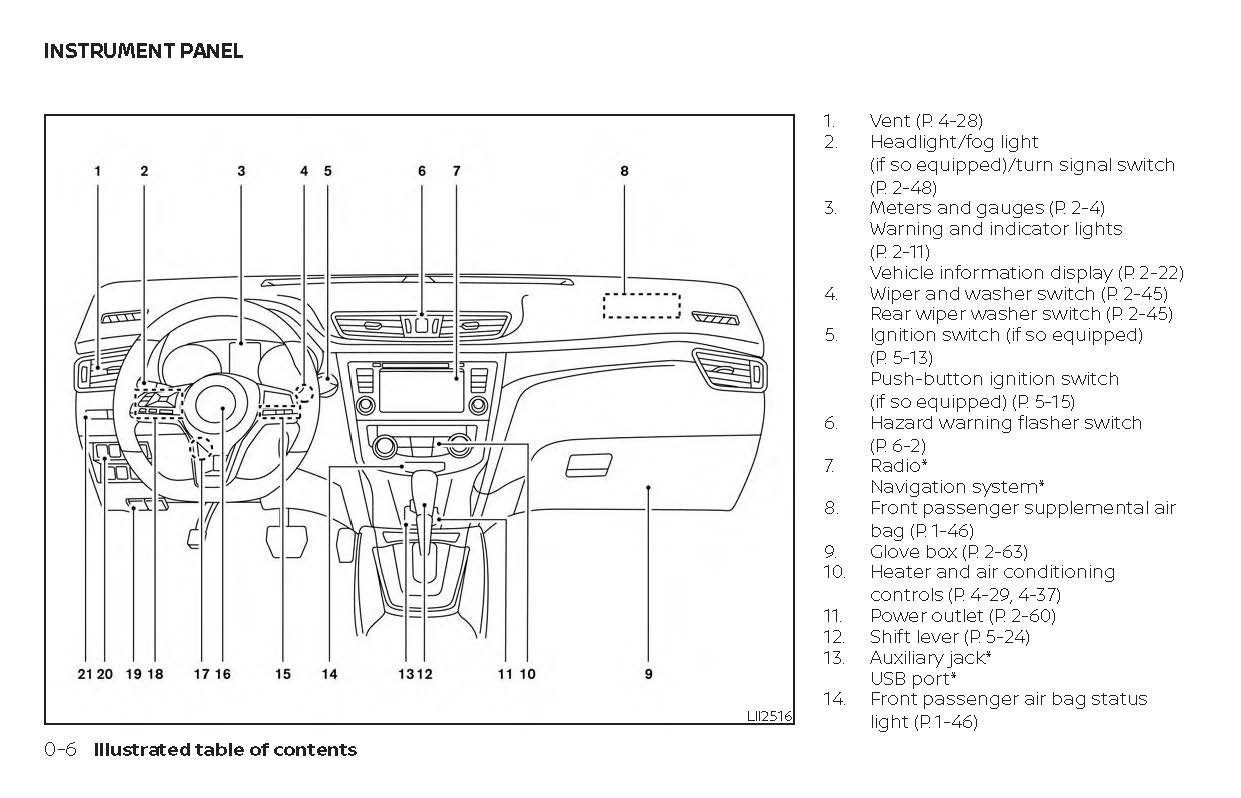 INSTRUMENT PANEL

1 2 3 4 5 6 7 8

21 20 19 18 17 16 15 14 13 12 11 10 9

LII2516

1. Vent (P. 4-28)
2. Headlight/fog light (if so equipped)/turn signal switch (P. 2-48)
3. Meters and gauges (P. 2-4)
Warning and indicator lights (P. 2-11)
Vehicle information display (P. 2-22)
4. Wiper and washer switch (P. 2-45)
Rear wiper washer switch (P. 2-45)
5. Ignition switch (if so equipped) (P. 5-13)
Push-button ignition switch (if so equipped) (P. 5-15)
6. Hazard warning flasher switch (P. 6-2)
7. Radio*
Navigation system*
8. Front passenger supplemental air bag (P. 1-46)
9. Glove box (P. 2-63)
10. Heater and air conditioning controls (P. 4-29, 4-37)
11. Power outlet (P. 2-60)
12. Shift lever (P. 5-24)
13. Auxiliary jack*
USB port*
14. Front passenger air bag status light (P. 1-46)

0-6 Illustrated table of contents