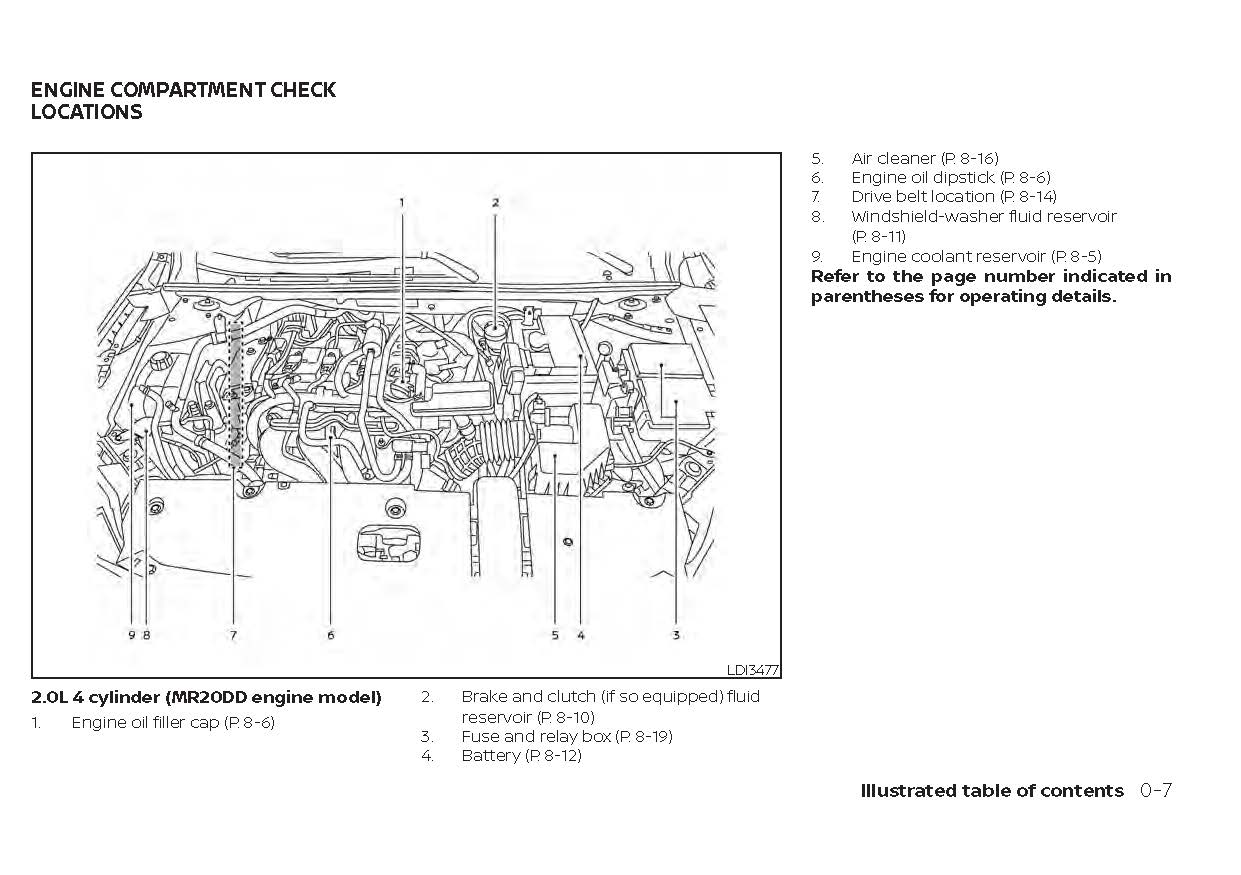 ENGINE COMPARTMENT CHECK LOCATIONS

1
2
9 8
7
6
5
4
3
LDI3477

2.0L 4 cylinder (MR20DD engine model)
1. Engine oil filler cap (P. 8-6)
2. Brake and clutch (if so equipped) fluid reservoir (P. 8-10)
3. Fuse and relay box (P. 8-19)
4. Battery (P. 8-12)
5. Air cleaner (P. 8-16)
6. Engine oil dipstick (P. 8-6)
7. Drive belt location (P. 8-14)
8. Windshield-washer fluid reservoir (P. 8-11)
9. Engine coolant reservoir (P. 8-5)
Refer to the page number indicated in parentheses for operating details.

Illustrated table of contents 0-7