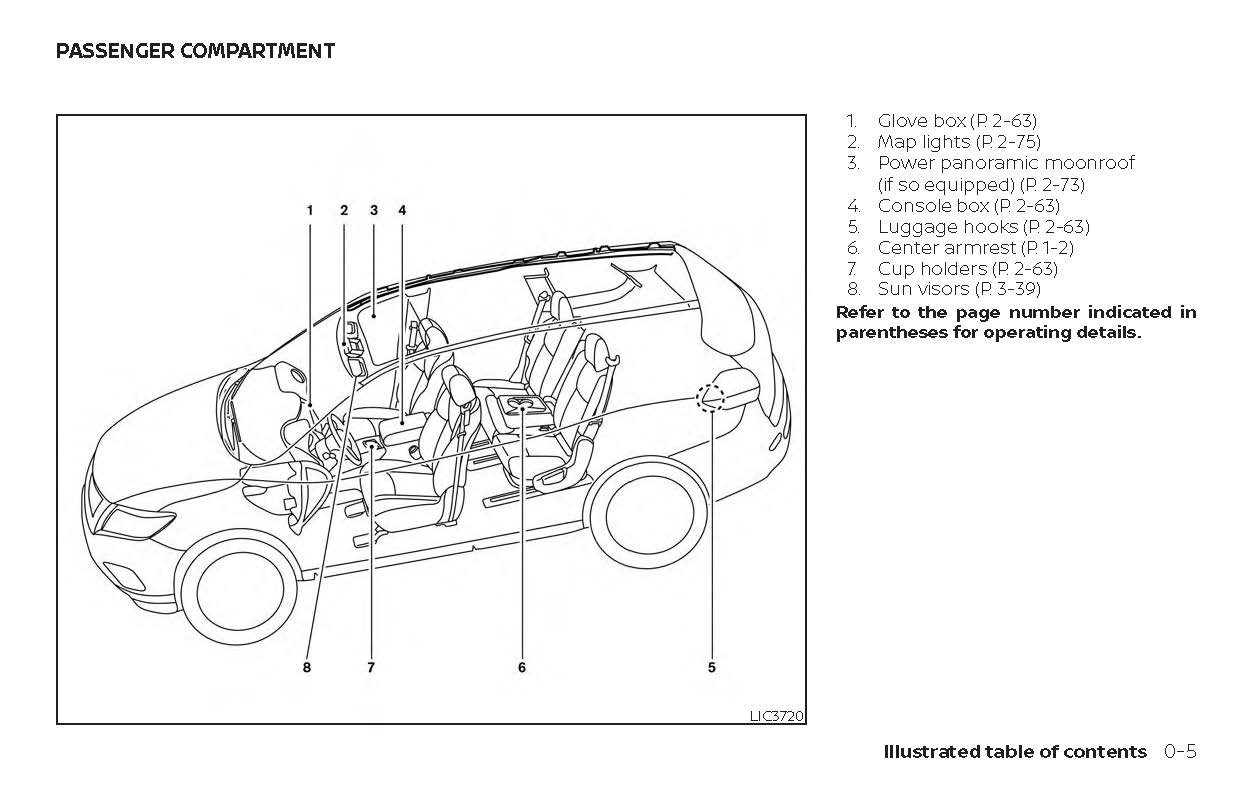 PASSENGER COMPARTMENT

1 2 3 4

8 7 6 5

LIC3720

1. Glove box (P. 2-63)
2. Map lights (P. 2-75)
3. Power panoramic moonroof (if so equipped) (P. 2-73)
4. Console box (P. 2-63)
5. Luggage hooks (P. 2-63)
6. Center armrest (P. 1-2)
7. Cup holders (P. 2-63)
8. Sun visors (P. 3-39)

Refer to the page number indicated in parentheses for operating details.

Illustrated table of contents 0-5