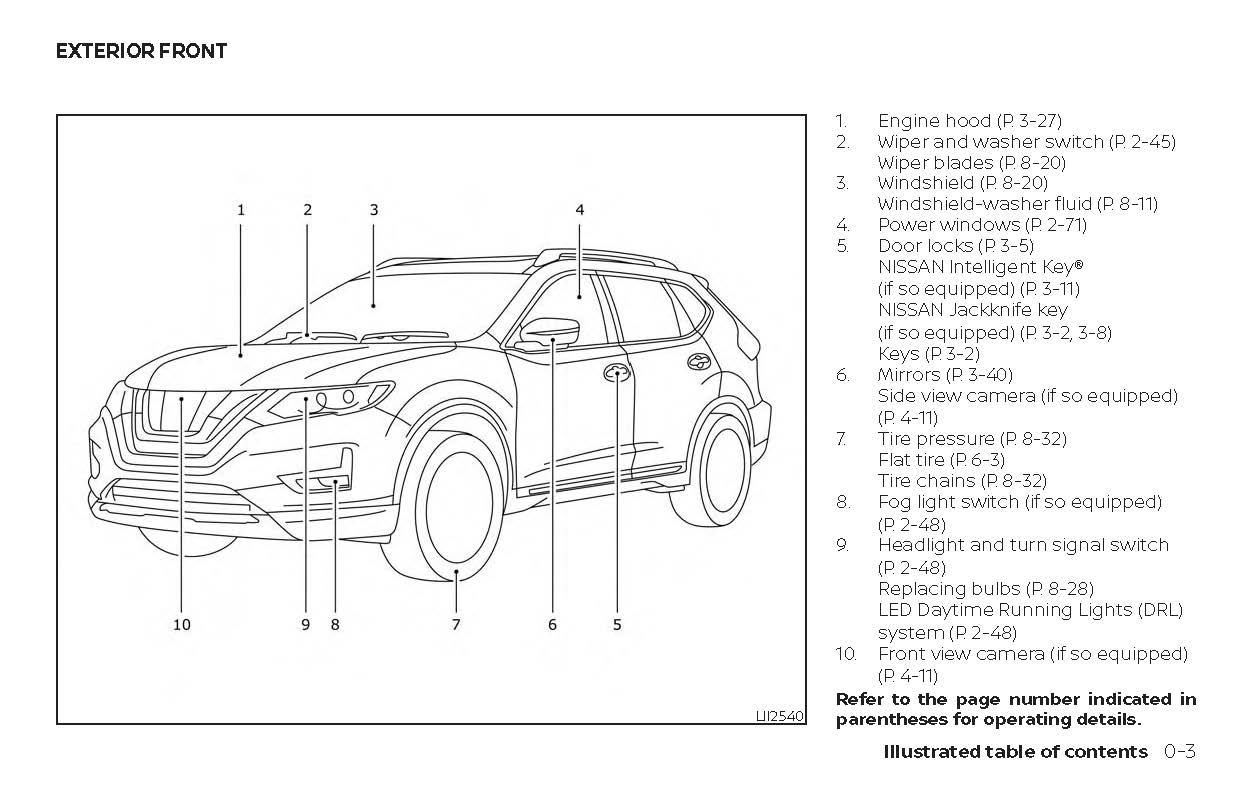 EXTERIOR FRONT

1 2 3 4

10 9 8 7 6 5

LII2540

1. Engine hood (P. 3-27)
2. Wiper and washer switch (P. 2-45)
Wiper blades (P. 8-20)
3. Windshield (P. 8-20)
Windshield-washer fluid (P. 8-11)
4. Power windows (P. 2-71)
5. Door locks (P. 3-5)
NISSAN Intelligent Key®
(if so equipped) (P. 3-11)
NISSAN Jackknife key
(if so equipped) (P. 3-2, 3-8)
Keys (P. 3-2)
6. Mirrors (P. 3-40)
Side view camera (if so equipped)
(P. 4-11)
7. Tire pressure (P. 8-32)
Flat tire (P. 6-3)
Tire chains (P. 8-32)
8. Fog light switch (if so equipped)
(P. 2-48)
9. Headlight and turn signal switch
(P. 2-48)
Replacing bulbs (P. 8-28)
LED Daytime Running Lights (DRL)
system (P. 2-48)
10. Front view camera (if so equipped)
(P. 4-11)

Refer to the page number indicated in parentheses for operating details.

Illustrated table of contents 0-3