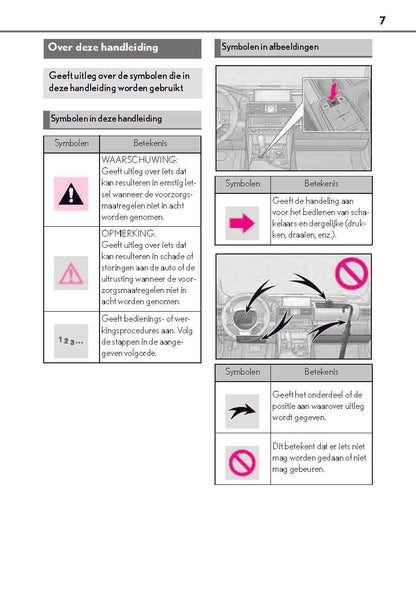 7

Over deze handleiding

Geeft uitleg over de symbolen die in deze handleiding worden gebruikt

Symbolen in deze handleiding

| Symbolen | Betekenis |
|---|---|
|  | WAARSCHUWING: Geeft uitleg over iets dat kan resulteren in ernstig letsel wanneer de voorzorgsmaatregelen niet in acht worden genomen. |
|  | OPMERKING: Geeft uitleg over iets dat kan resulteren in schade of storingen aan de auto of de uitrusting wanneer de voorzorgsmaatregelen niet in acht worden genomen. |
| 1 2 3... | Geeft bedienings- of werkingsprocedures aan. Volg de stappen in de aangegeven volgorde. |

Symbolen in afbeeldingen

| Symbolen | Betekenis |
|---|---|
|  | Geeft de handeling aan voor het bedienen van schakelaars en dergelijke (drukken, draaien, enz.). |

| Symbolen | Betekenis |
|---|---|
|  | Geeft het onderdeel of de positie aan waarover uitleg wordt gegeven. |
|  | Dit betekent dat er iets niet mag worden gedaan of niet mag gebeuren. |