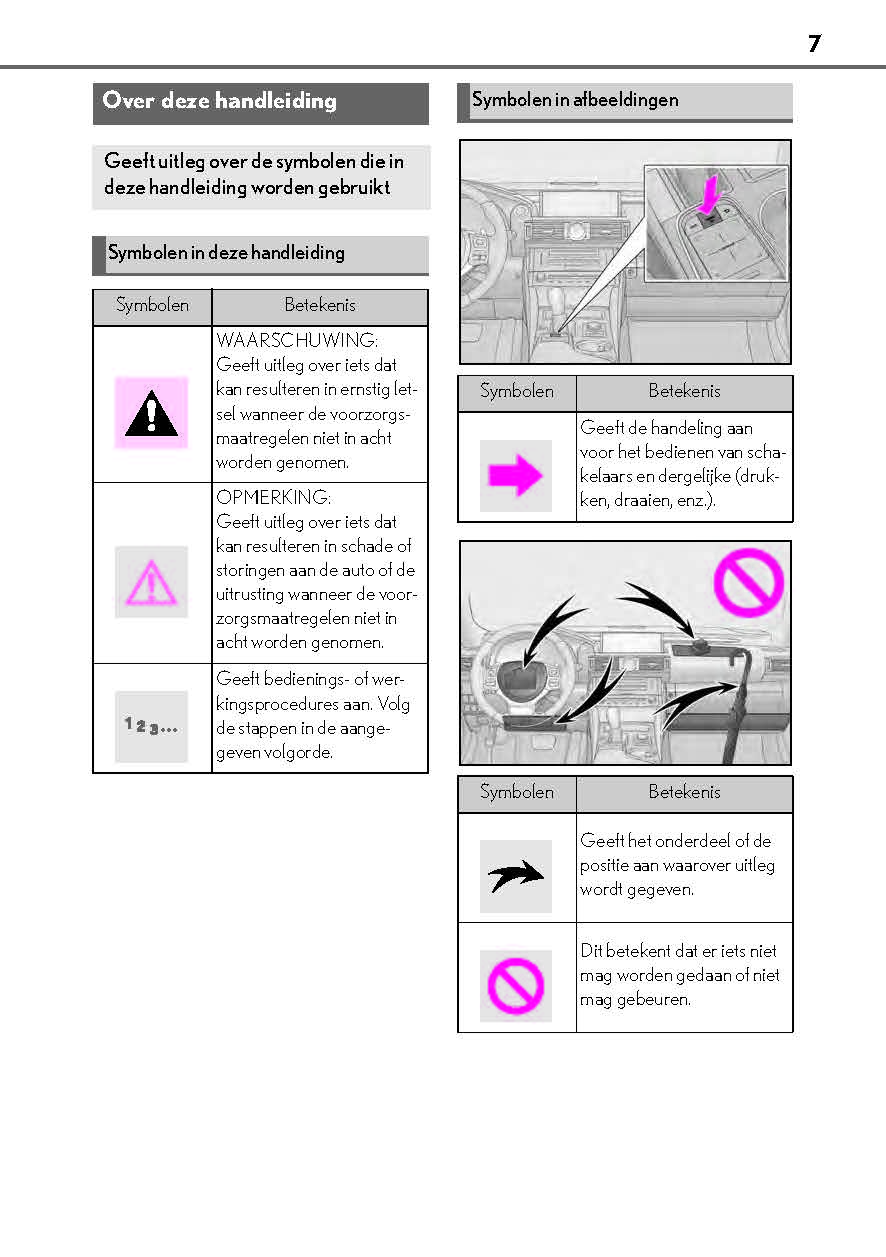 7

Over deze handleiding

Geeft uitleg over de symbolen die in deze handleiding worden gebruikt

Symbolen in deze handleiding

| Symbolen | Betekenis |
|---|---|
| | WAARSCHUWING: Geeft uitleg over iets dat kan resulteren in ernstig letsel wanneer de voorzorgsmaatregelen niet in acht worden genomen. |
| | OPMERKING: Geeft uitleg over iets dat kan resulteren in schade of storingen aan de auto of de uitrusting wanneer de voorzorgsmaatregelen niet in acht worden genomen. |
| 1 2 3 ... | Geeft bedienings- of werkingsprocedures aan. Volg de stappen in de aangegeven volgorde. |

Symbolen in afbeeldingen

| Symbolen | Betekenis |
|---|---|
| | Geeft de handeling aan voor het bedienen van schakelaars en dergelijke (drukken, draaien, enz.). |

| Symbolen | Betekenis |
|---|---|
| | Geeft het onderdeel of de positie aan waarover uitleg wordt gegeven. |
| | Dit betekent dat er iets niet mag worden gedaan of niet mag gebeuren. |