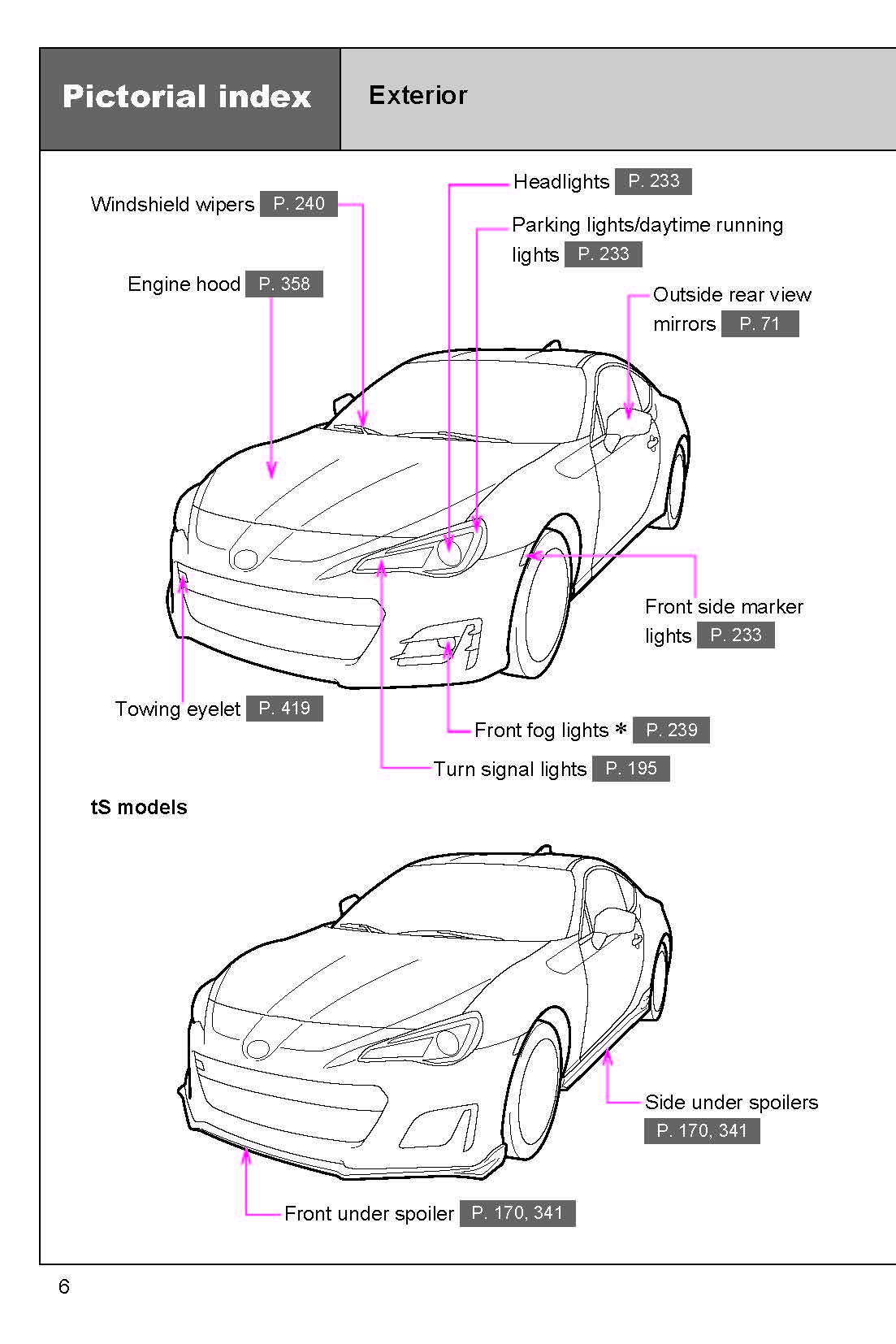 Pictorial index

Exterior

Windshield wipers P. 240

Engine hood P. 358

Headlights P. 233

Parking lights/daytime running lights P. 233

Outside rear view mirrors P. 71

Front side marker lights P. 233

Towing eyelet P. 419

Front fog lights * P. 239

Turn signal lights P. 195

tS models

Side under spoilers P. 170, 341

Front under spoiler P. 170, 341

6