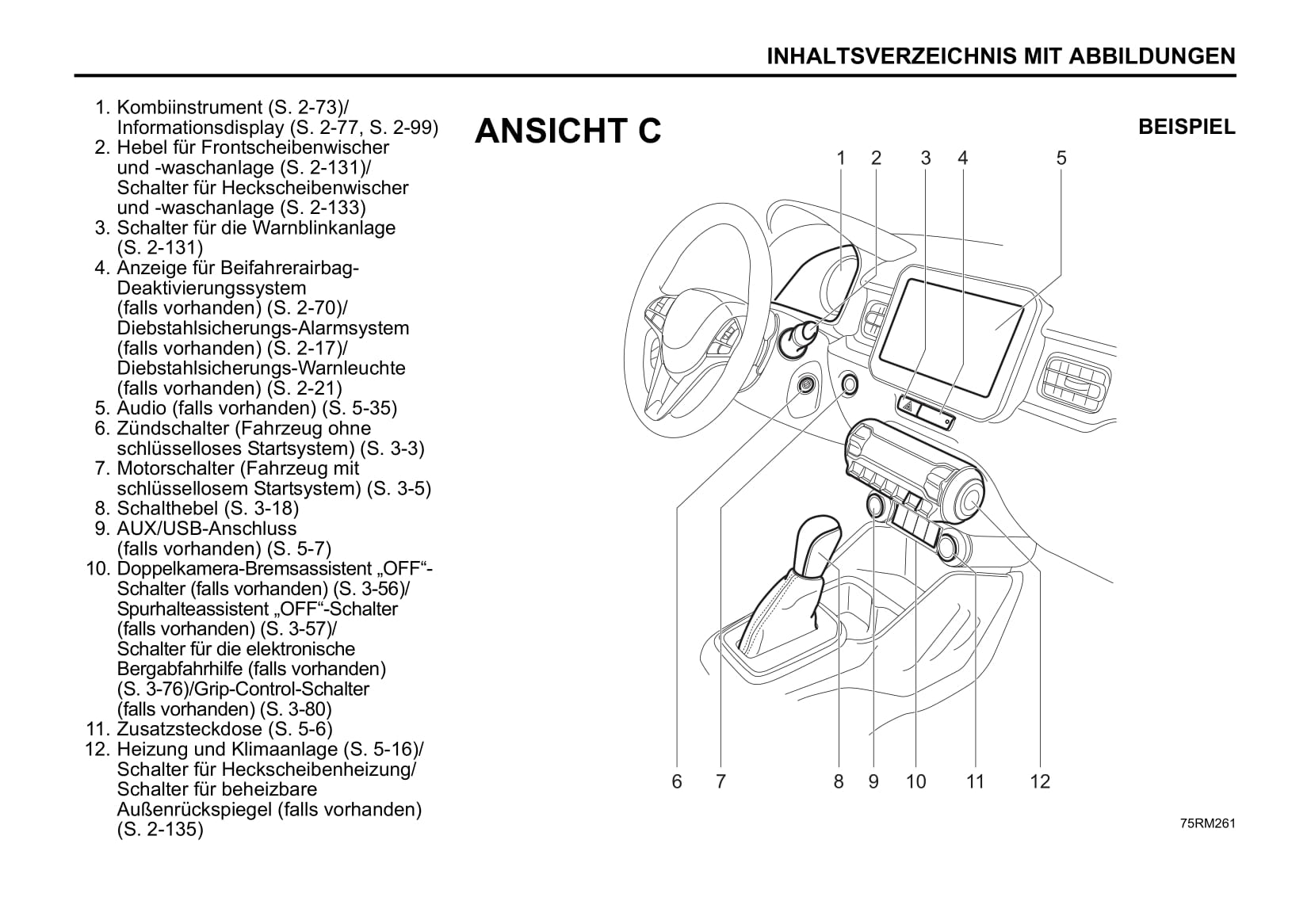 INHALTSVERZEICHNIS MIT ABBILDUNGEN

1. Kombiinstrument (S. 2-73)/ Informationsdisplay (S. 2-77, S. 2-99)
2. Hebel für Frontscheibenwischer und -waschanlage (S. 2-131)/ Schalter für Heckscheibenwischer und -waschanlage (S. 2-133)
3. Schalter für die Warnblinkanlage (S. 2-131)
4. Anzeige für Beifahrerairbag-Deaktivierungssystem (falls vorhanden) (S. 2-70)/ Diebstahlsicherungs-Alarmsystem (falls vorhanden) (S. 2-17)/ Diebstahlsicherungs-Warnleuchte (falls vorhanden) (S. 2-21)
5. Audio (falls vorhanden) (S. 5-35)
6. Zündschalter (Fahrzeug ohne schlüsselloses Startsystem) (S. 3-3)
7. Motorschalter (Fahrzeug mit schlüssellosem Startsystem) (S. 3-5)
8. Schalthebel (S. 3-18)
9. AUX/USB-Anschluss (falls vorhanden) (S. 5-7)
10. Doppelkamera-Bremsassistent „OFF“-Schalter (falls vorhanden) (S. 3-56)/ Spurhalteassistent „OFF“-Schalter (falls vorhanden) (S. 3-57)/ Schalter für die elektronische Bergabfahrhilfe (falls vorhanden) (S. 3-76)/Grip-Control-Schalter (falls vorhanden) (S. 3-80)
11. Zusatzsteckdose (S. 5-6)
12. Heizung und Klimaanlage (S. 5-16)/ Schalter für Heckscheibenheizung/ Schalter für beheizbare Außenrückspiegel (falls vorhanden) (S. 2-135)

ANSICHT C

BEISPIEL

1 2 3 4 5

6 7 8 9 10 11 12

75RM261