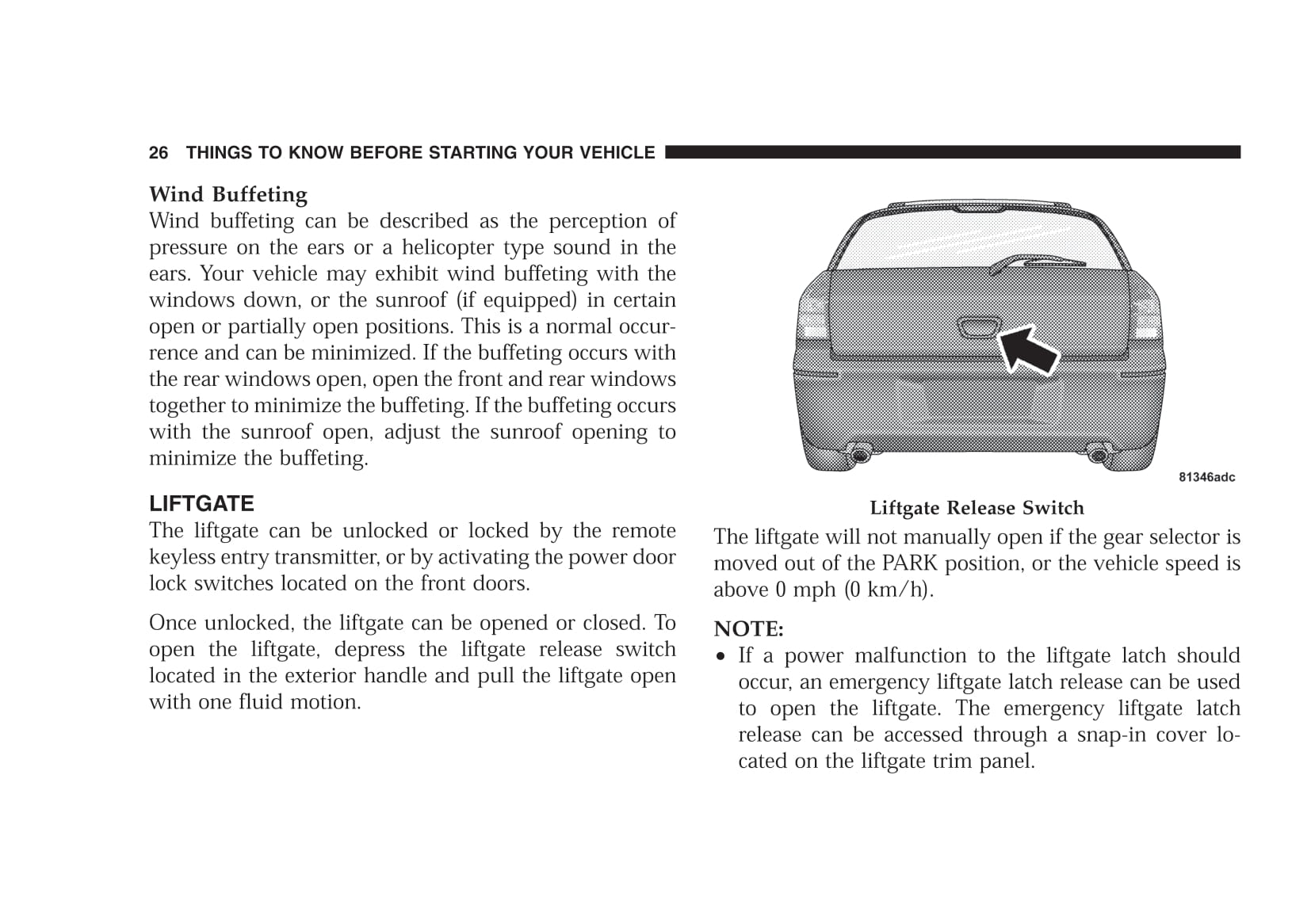 26 THINGS TO KNOW BEFORE STARTING YOUR VEHICLE

Wind Buffeting
Wind buffeting can be described as the perception of pressure on the ears or a helicopter type sound in the ears. Your vehicle may exhibit wind buffeting with the windows down, or the sunroof (if equipped) in certain open or partially open positions. This is a normal occurrence and can be minimized. If the buffeting occurs with the rear windows open, open the front and rear windows together to minimize the buffeting. If the buffeting occurs with the sunroof open, adjust the sunroof opening to minimize the buffeting.

LIFTGATE
The liftgate can be unlocked or locked by the remote keyless entry transmitter, or by activating the power door lock switches located on the front doors.

Once unlocked, the liftgate can be opened or closed. To open the liftgate, depress the liftgate release switch located in the exterior handle and pull the liftgate open with one fluid motion.

81346adc

Liftgate Release Switch

The liftgate will not manually open if the gear selector is moved out of the PARK position, or the vehicle speed is above 0 mph (0 km/h).

NOTE:
• If a power malfunction to the liftgate latch should occur, an emergency liftgate latch release can be used to open the liftgate. The emergency liftgate latch release can be accessed through a snap-in cover located on the liftgate trim panel.