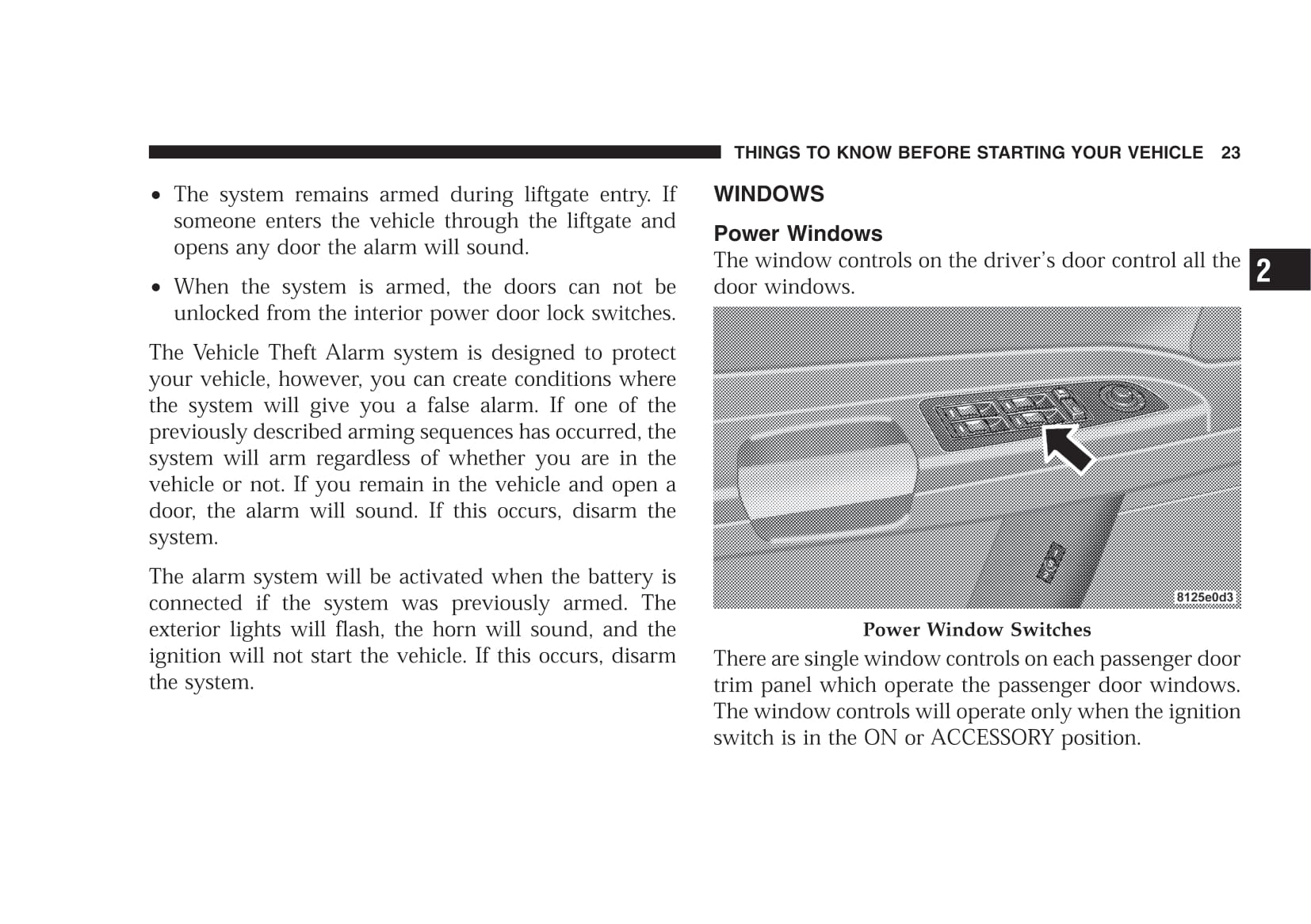 THINGS TO KNOW BEFORE STARTING YOUR VEHICLE 23

• The system remains armed during liftgate entry. If someone enters the vehicle through the liftgate and opens any door the alarm will sound.

• When the system is armed, the doors can not be unlocked from the interior power door lock switches.

The Vehicle Theft Alarm system is designed to protect your vehicle, however, you can create conditions where the system will give you a false alarm. If one of the previously described arming sequences has occurred, the system will arm regardless of whether you are in the vehicle or not. If you remain in the vehicle and open a door, the alarm will sound. If this occurs, disarm the system.

The alarm system will be activated when the battery is connected if the system was previously armed. The exterior lights will flash, the horn will sound, and the ignition will not start the vehicle. If this occurs, disarm the system.

WINDOWS

Power Windows

The window controls on the driver's door control all the door windows.

2

8125e0d3

Power Window Switches

There are single window controls on each passenger door trim panel which operate the passenger door windows. The window controls will operate only when the ignition switch is in the ON or ACCESSORY position.