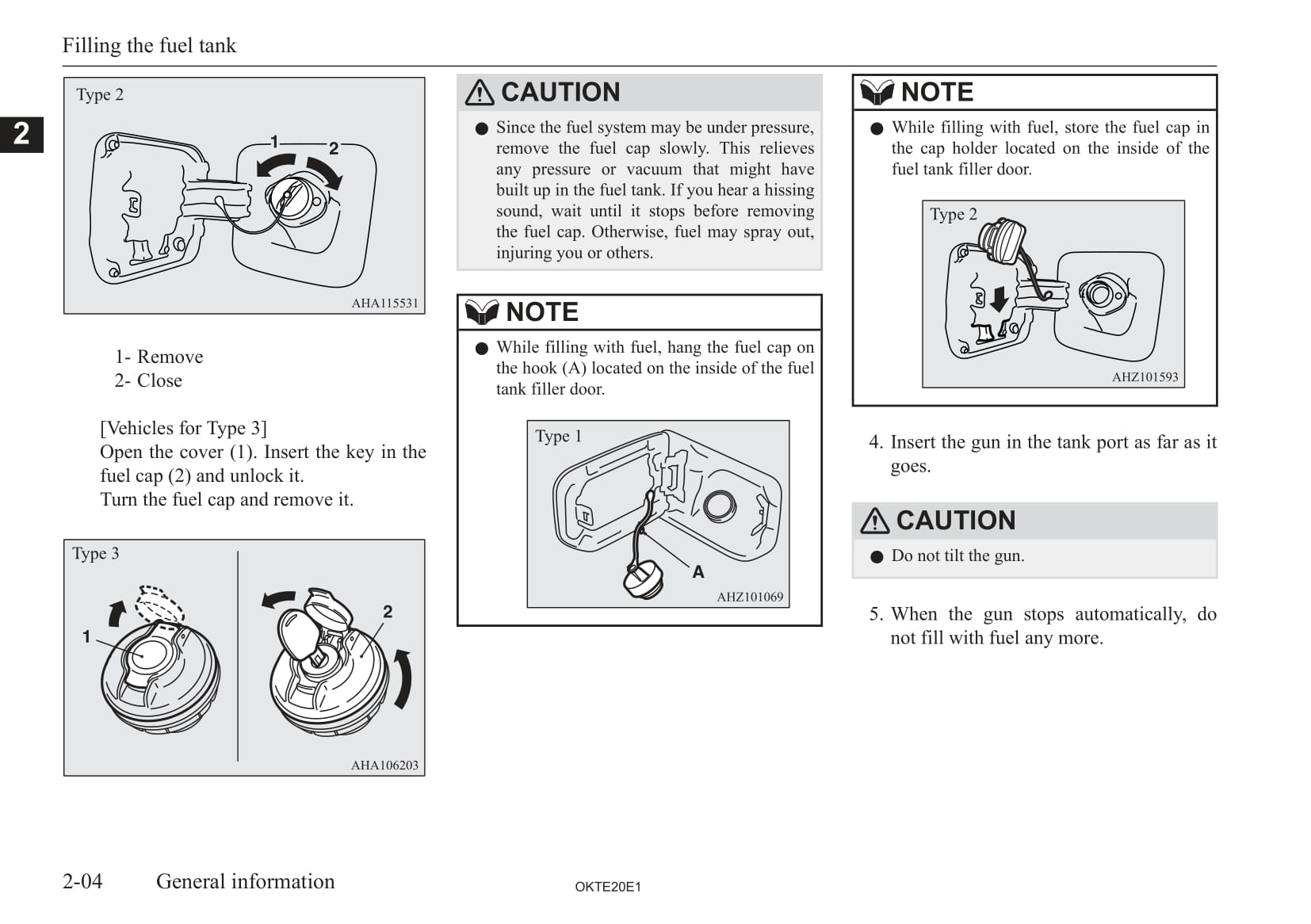 Filling the fuel tank

2

Type 2

1

2

AHA115531

1- Remove
2- Close

[Vehicles for Type 3]
Open the cover (1). Insert the key in the fuel cap (2) and unlock it.
Turn the fuel cap and remove it.

Type 3

1

2

AHA106203

CAUTION

● Since the fuel system may be under pressure, remove the fuel cap slowly. This relieves any pressure or vacuum that might have built up in the fuel tank. If you hear a hissing sound, wait until it stops before removing the fuel cap. Otherwise, fuel may spray out, injuring you or others.

NOTE

● While filling with fuel, hang the fuel cap on the hook (A) located on the inside of the fuel tank filler door.

Type 1

A

AHZ101069

NOTE

● While filling with fuel, store the fuel cap in the cap holder located on the inside of the fuel tank filler door.

Type 2

AHZ101593

4. Insert the gun in the tank port as far as it goes.

CAUTION

● Do not tilt the gun.

5. When the gun stops automatically, do not fill with fuel any more.

2-04 General information

OKTE20E1