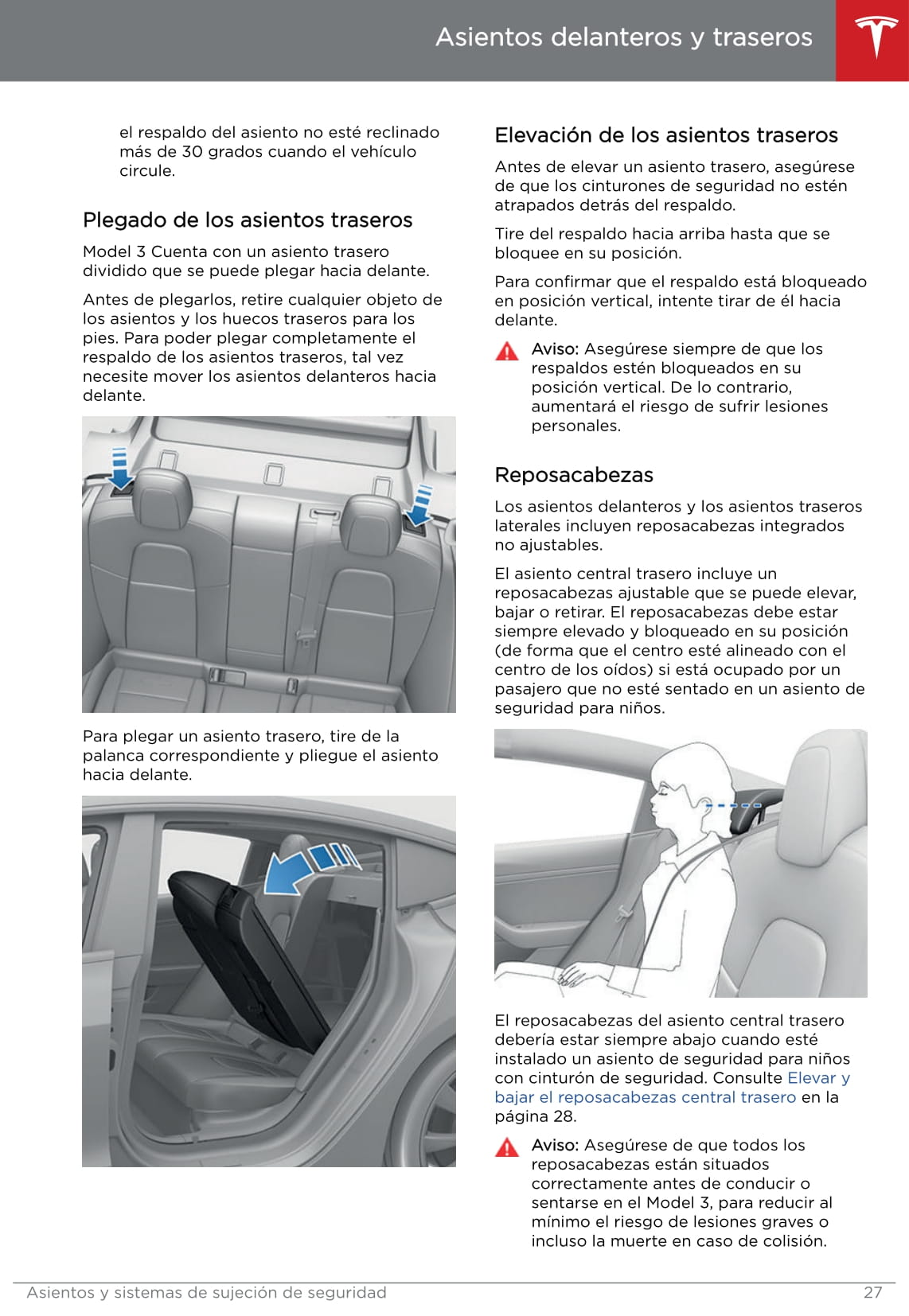 Asientos delanteros y traseros

el respaldo del asiento no esté reclinado más de 30 grados cuando el vehículo circule.

Plegado de los asientos traseros

Model 3 Cuenta con un asiento trasero dividido que se puede plegar hacia delante.

Antes de plegarlos, retire cualquier objeto de los asientos y los huecos traseros para los pies. Para poder plegar completamente el respaldo de los asientos traseros, tal vez necesite mover los asientos delanteros hacia delante.

Para plegar un asiento trasero, tire de la palanca correspondiente y pliegue el asiento hacia delante.

Elevación de los asientos traseros

Antes de elevar un asiento trasero, asegúrese de que los cinturones de seguridad no estén atrapados detrás del respaldo.

Tire del respaldo hacia arriba hasta que se bloquee en su posición.

Para confirmar que el respaldo está bloqueado en posición vertical, intente tirar de él hacia delante.

Aviso: Asegúrese siempre de que los respaldos estén bloqueados en su posición vertical. De lo contrario, aumentará el riesgo de sufrir lesiones personales.

Reposacabezas

Los asientos delanteros y los asientos traseros laterales incluyen reposacabezas integrados no ajustables.

El asiento central trasero incluye un reposacabezas ajustable que se puede elevar, bajar o retirar. El reposacabezas debe estar siempre elevado y bloqueado en su posición (de forma que el centro esté alineado con el centro de los oídos) si está ocupado por un pasajero que no esté sentado en un asiento de seguridad para niños.

El reposacabezas del asiento central trasero debería estar siempre abajo cuando esté instalado un asiento de seguridad para niños con cinturón de seguridad. Consulte Elevar y bajar el reposacabezas central trasero en la página 28.

Aviso: Asegúrese de que todos los reposacabezas están situados correctamente antes de conducir o sentarse en el Model 3, para reducir al mínimo el riesgo de lesiones graves o incluso la muerte en caso de colisión.

Asientos y sistemas de sujeción de seguridad 27