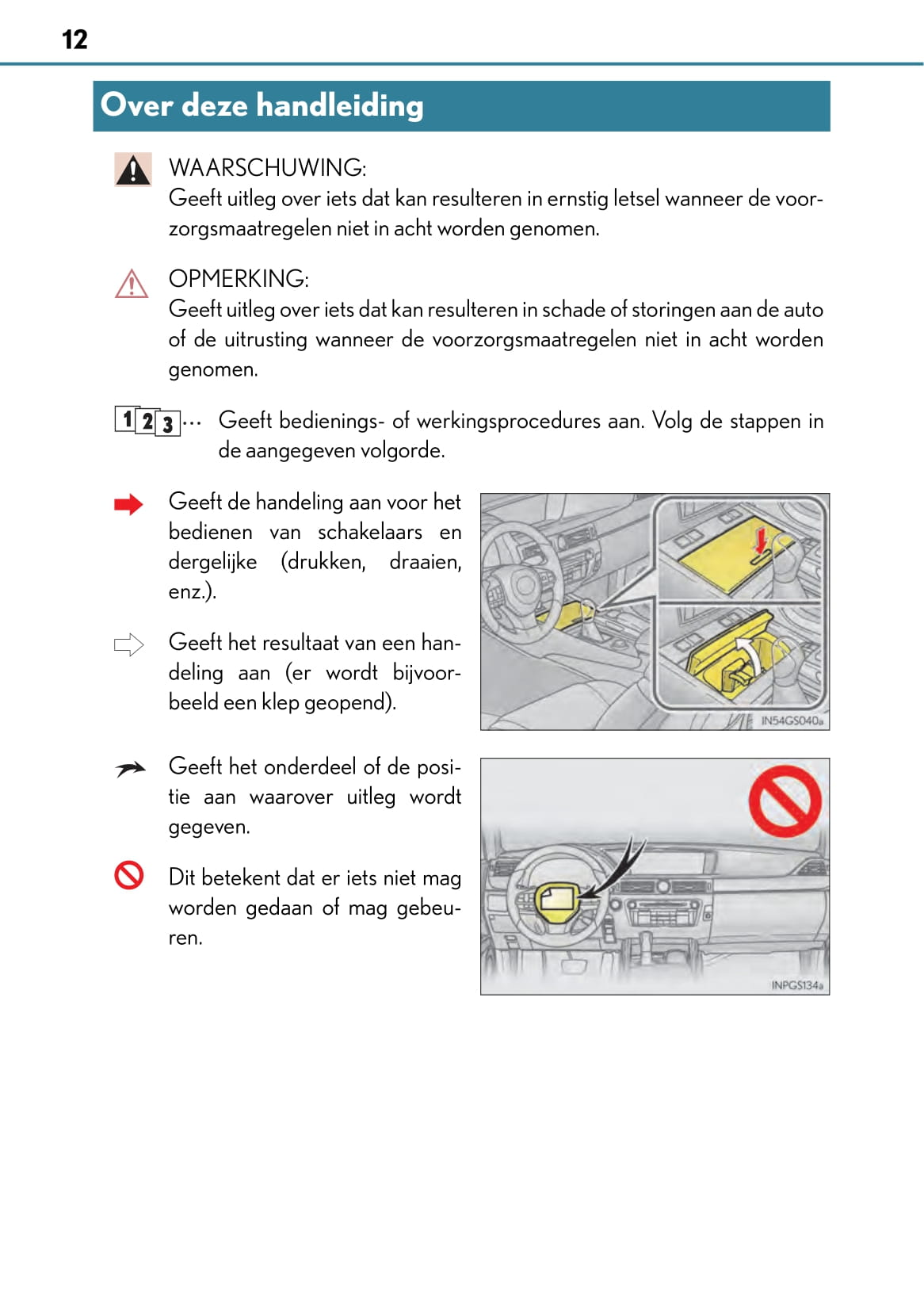 12

Over deze handleiding

WAARSCHUWING:
Geeft uitleg over iets dat kan resulteren in ernstig letsel wanneer de voorzorgsmaatregelen niet in acht worden genomen.

OPMERKING:
Geeft uitleg over iets dat kan resulteren in schade of storingen aan de auto of de uitrusting wanneer de voorzorgsmaatregelen niet in acht worden genomen.

1 2 3 ··· Geeft bedienings- of werkingsprocedures aan. Volg de stappen in de aangegeven volgorde.

Geeft de handeling aan voor het bedienen van schakelaars en dergelijke (drukken, draaien, enz.).

Geeft het resultaat van een handeling aan (er wordt bijvoorbeeld een klep geopend).

IN54GS040a

Geeft het onderdeel of de positie aan waarover uitleg wordt gegeven.

Dit betekent dat er iets niet mag worden gedaan of mag gebeuren.

INPGS134a