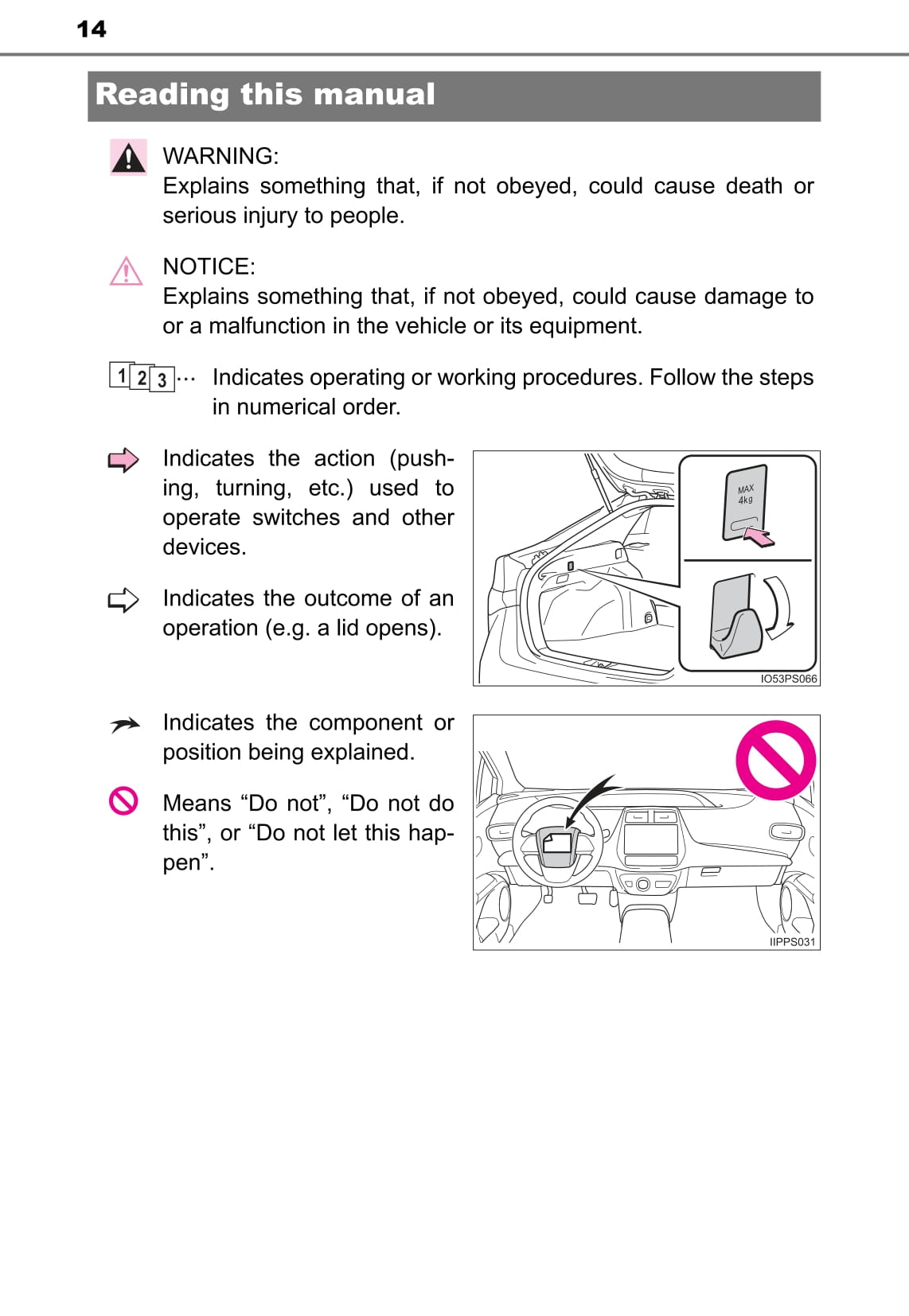 14

Reading this manual

WARNING:
Explains something that, if not obeyed, could cause death or serious injury to people.

NOTICE:
Explains something that, if not obeyed, could cause damage to or a malfunction in the vehicle or its equipment.

1 2 3 ··· Indicates operating or working procedures. Follow the steps in numerical order.

Indicates the action (pushing, turning, etc.) used to operate switches and other devices.

Indicates the outcome of an operation (e.g. a lid opens).

MAX 4kg

IO53PS066

Indicates the component or position being explained.

Means “Do not”, “Do not do this”, or “Do not let this happen”.

IIPPS031