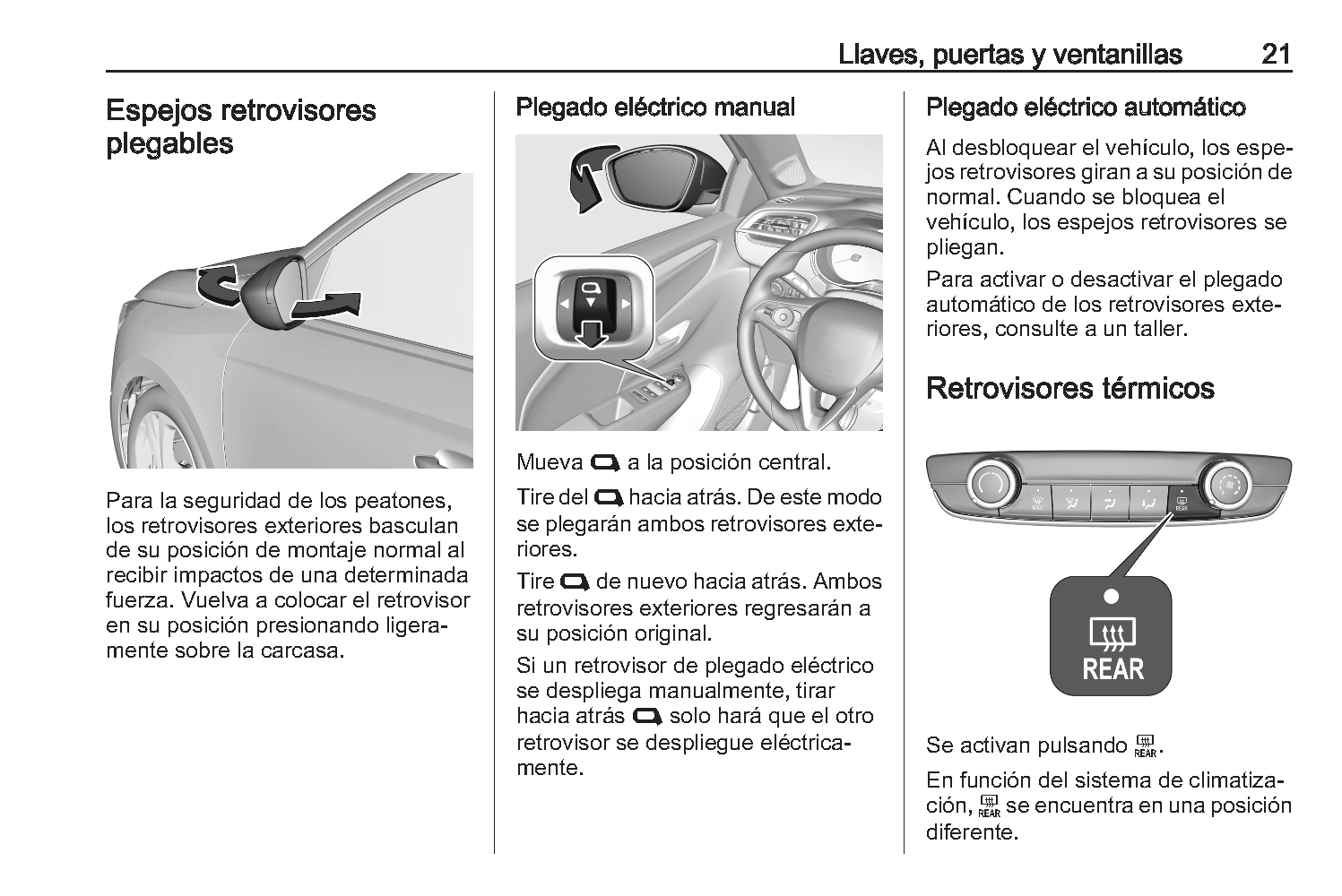 Llaves, puertas y ventanillas 21

Espejos retrovisores plegables

Para la seguridad de los peatones, los retrovisores exteriores basculan de su posición de montaje normal al recibir impactos de una determinada fuerza. Vuelva a colocar el retrovisor en su posición presionando ligeramente sobre la carcasa.

Plegado eléctrico manual

Mueva a la posición central.

Tire del hacia atrás. De este modo se plegarán ambos retrovisores exteriores.

Tire de nuevo hacia atrás. Ambos retrovisores exteriores regresarán a su posición original.

Si un retrovisor de plegado eléctrico se despliega manualmente, tirar hacia atrás solo hará que el otro retrovisor se despliegue eléctricamente.

Plegado eléctrico automático

Al desbloquear el vehículo, los espejos retrovisores giran a su posición de normal. Cuando se bloquea el vehículo, los espejos retrovisores se pliegan.

Para activar o desactivar el plegado automático de los retrovisores exteriores, consulte a un taller.

Retrovisores térmicos

REAR

REAR

Se activan pulsando REAR.

En función del sistema de climatización, REAR se encuentra en una posición diferente.