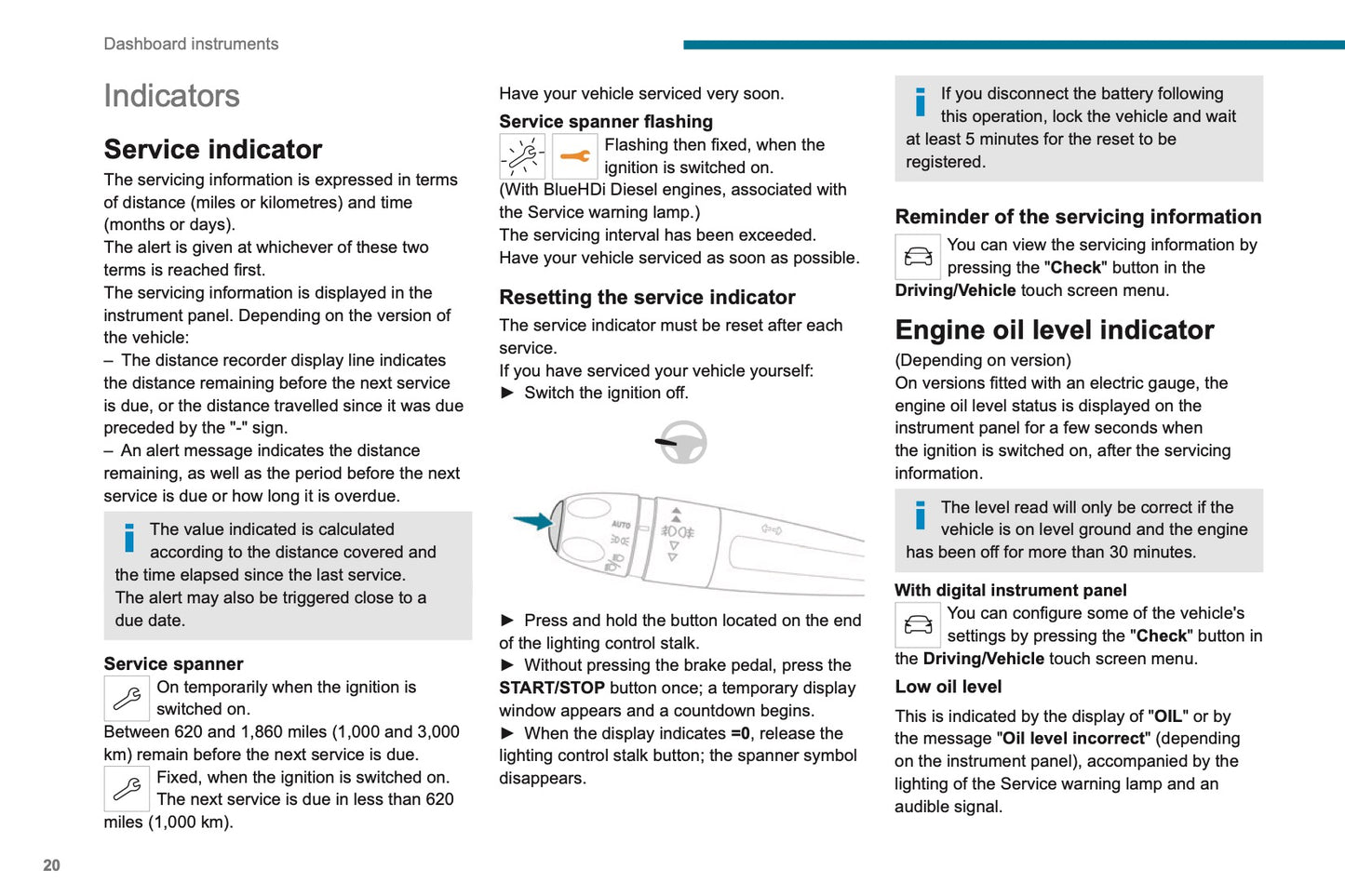 Dashboard instruments

Indicators

Service indicator

The servicing information is expressed in terms of distance (miles or kilometres) and time (months or days).
The alert is given at whichever of these two terms is reached first.
The servicing information is displayed in the instrument panel. Depending on the version of the vehicle:
– The distance recorder display line indicates the distance remaining before the next service is due, or the distance travelled since it was due preceded by the "-" sign.
– An alert message indicates the distance remaining, as well as the period before the next service is due or how long it is overdue.

The value indicated is calculated according to the distance covered and the time elapsed since the last service.
The alert may also be triggered close to a due date.

Service spanner

On temporarily when the ignition is switched on.
Between 620 and 1,860 miles (1,000 and 3,000 km) remain before the next service is due.

Fixed, when the ignition is switched on.
The next service is due in less than 620 miles (1,000 km).

Have your vehicle serviced very soon.

Service spanner flashing

Flashing then fixed, when the ignition is switched on.
(With BlueHDi Diesel engines, associated with the Service warning lamp.)
The servicing interval has been exceeded.
Have your vehicle serviced as soon as possible.

Resetting the service indicator

The service indicator must be reset after each service.
If you have serviced your vehicle yourself:
► Switch the ignition off.

AUTO

► Press and hold the button located on the end of the lighting control stalk.
► Without pressing the brake pedal, press the START/STOP button once; a temporary display window appears and a countdown begins.
► When the display indicates =0, release the lighting control stalk button; the spanner symbol disappears.

If you disconnect the battery following this operation, lock the vehicle and wait at least 5 minutes for the reset to be registered.

Reminder of the servicing information

You can view the servicing information by pressing the "Check" button in the Driving/Vehicle touch screen menu.

Engine oil level indicator

(Depending on version)
On versions fitted with an electric gauge, the engine oil level status is displayed on the instrument panel for a few seconds when the ignition is switched on, after the servicing information.

The level read will only be correct if the vehicle is on level ground and the engine has been off for more than 30 minutes.

With digital instrument panel

You can configure some of the vehicle's settings by pressing the "Check" button in the Driving/Vehicle touch screen menu.

Low oil level

This is indicated by the display of "OIL" or by the message "Oil level incorrect" (depending on the instrument panel), accompanied by the lighting of the Service warning lamp and an audible signal.

20