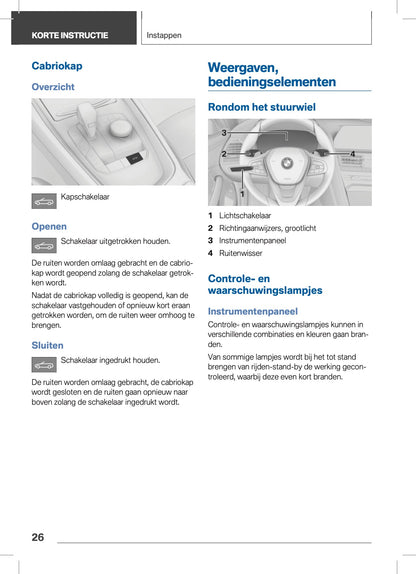 KORTE INSTRUCTIE

Instappen

Cabriokap

Overzicht

Kapschakelaar

Openen

Schakelaar uitgetrokken houden.

De ruiten worden omlaag gebracht en de cabriokap wordt geopend zolang de schakelaar getrokken wordt.

Nadat de cabriokap volledig is geopend, kan de schakelaar vastgehouden of opnieuw kort eraan getrokken worden, om de ruiten weer omhoog te brengen.

Sluiten

Schakelaar ingedrukt houden.

De ruiten worden omlaag gebracht, de cabriokap wordt gesloten en de ruiten gaan opnieuw naar boven zolang de schakelaar ingedrukt wordt.

Weergaven, bedieningselementen

Rondom het stuurwiel

3
2
4
1

1 Lichtschakelaar
2 Richtingaanwijzers, grootlicht
3 Instrumentenpaneel
4 Ruitenwisser

Controle- en waarschuwingslampjes

Instrumentenpaneel

Controle- en waarschuwingslampjes kunnen in verschillende combinaties en kleuren gaan branden.

Van sommige lampjes wordt bij het tot stand brengen van rijden-stand-by de werking gecontroleerd, waarbij deze even kort branden.

26