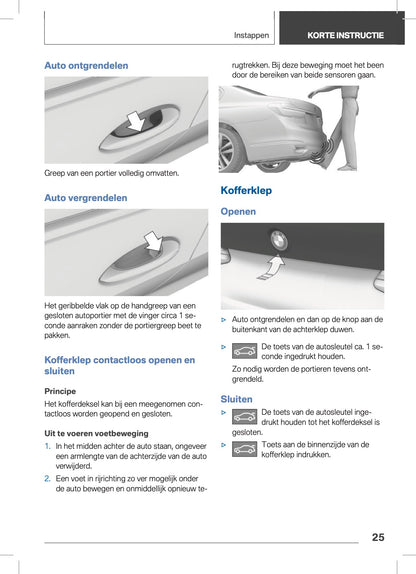 Instappen

KORTE INSTRUCTIE

Auto ontgrendelen

Greep van een portier volledig omvatten.

Auto vergrendelen

Het geribbelde vlak op de handgreep van een gesloten autoportier met de vinger circa 1 seconde aanraken zonder de portiergreep beet te pakken.

Kofferklep contactloos openen en sluiten

Principe

Het kofferdeksel kan bij een meegenomen contactloos worden geopend en gesloten.

Uit te voeren voetbeweging

1. In het midden achter de auto staan, ongeveer een armlengte van de achterzijde van de auto verwijderd.

2. Een voet in rijrichting zo ver mogelijk onder de auto bewegen en onmiddellijk opnieuw terugtrekken. Bij deze beweging moet het been door de bereiken van beide sensoren gaan.

Kofferklep

Openen

▷ Auto ontgrendelen en dan op de knop aan de buitenkant van de achterklep duwen.

▷ De toets van de autosleutel ca. 1 seconde ingedrukt houden.

Zo nodig worden de portieren tevens ontgrendeld.

Sluiten

▷ De toets van de autosleutel ingedrukt houden tot het kofferdeksel is gesloten.

▷ Toets aan de binnenzijde van de kofferklep indrukken.

25