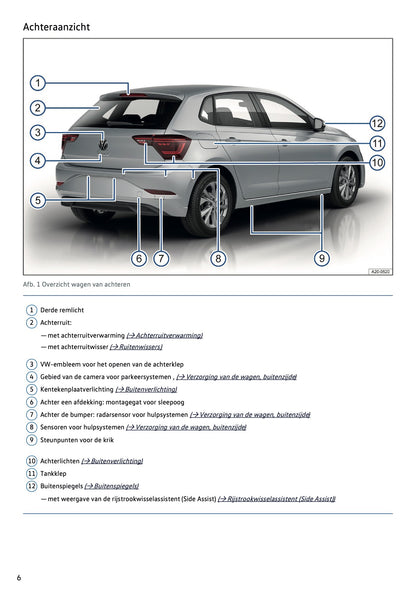 Achteraanzicht

1
2
3
4
5
6
7
8
9
10
11
12

A20-0620

Afb. 1 Overzicht wagen van achteren

1 Derde remlicht
2 Achterruit:
— met achterruitverwarming (→ Achterruitverwarming)
— met achterruitwisser (→ Ruitenwissers)

3 VW-embleem voor het openen van de achterklep
4 Gebied van de camera voor parkeersystemen , (→ Verzorging van de wagen, buitenzijde)
5 Kentekenplaatverlichting (→ Buitenverlichting)
6 Achter een afdekking: montagegat voor sleepoog
7 Achter de bumper: radarsensor voor hulpsystemen (→ Verzorging van de wagen, buitenzijde)
8 Sensoren voor hulpsystemen (→ Verzorging van de wagen, buitenzijde)
9 Steunpunten voor de krik

10 Achterlichten (→ Buitenverlichting)
11 Tankklep
12 Buitenspiegels (→ Buitenspiegels)
— met weergave van de rijstrookwisselassistent (Side Assist) (→ Rijstrookwisselassistent (Side Assist))

6