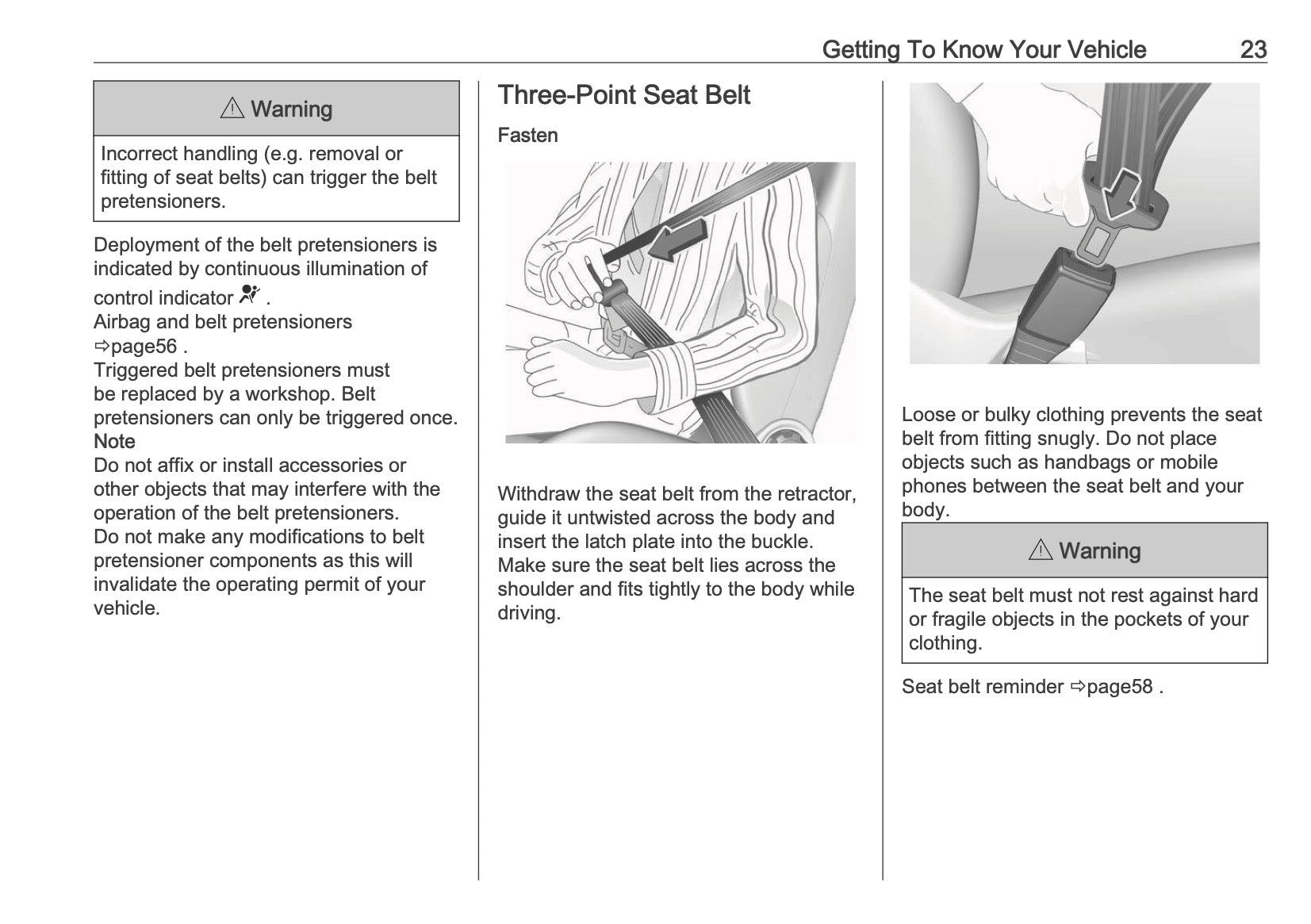 Getting To Know Your Vehicle 23

⚠ Warning

Incorrect handling (e.g. removal or fitting of seat belts) can trigger the belt pretensioners.

Deployment of the belt pretensioners is indicated by continuous illumination of control indicator .
Airbag and belt pretensioners ⇨page56 .
Triggered belt pretensioners must be replaced by a workshop. Belt pretensioners can only be triggered once.
Note
Do not affix or install accessories or other objects that may interfere with the operation of the belt pretensioners.
Do not make any modifications to belt pretensioner components as this will invalidate the operating permit of your vehicle.

Three-Point Seat Belt

Fasten

Withdraw the seat belt from the retractor, guide it untwisted across the body and insert the latch plate into the buckle.
Make sure the seat belt lies across the shoulder and fits tightly to the body while driving.

Loose or bulky clothing prevents the seat belt from fitting snugly. Do not place objects such as handbags or mobile phones between the seat belt and your body.

⚠ Warning

The seat belt must not rest against hard or fragile objects in the pockets of your clothing.

Seat belt reminder ⇨page58 .