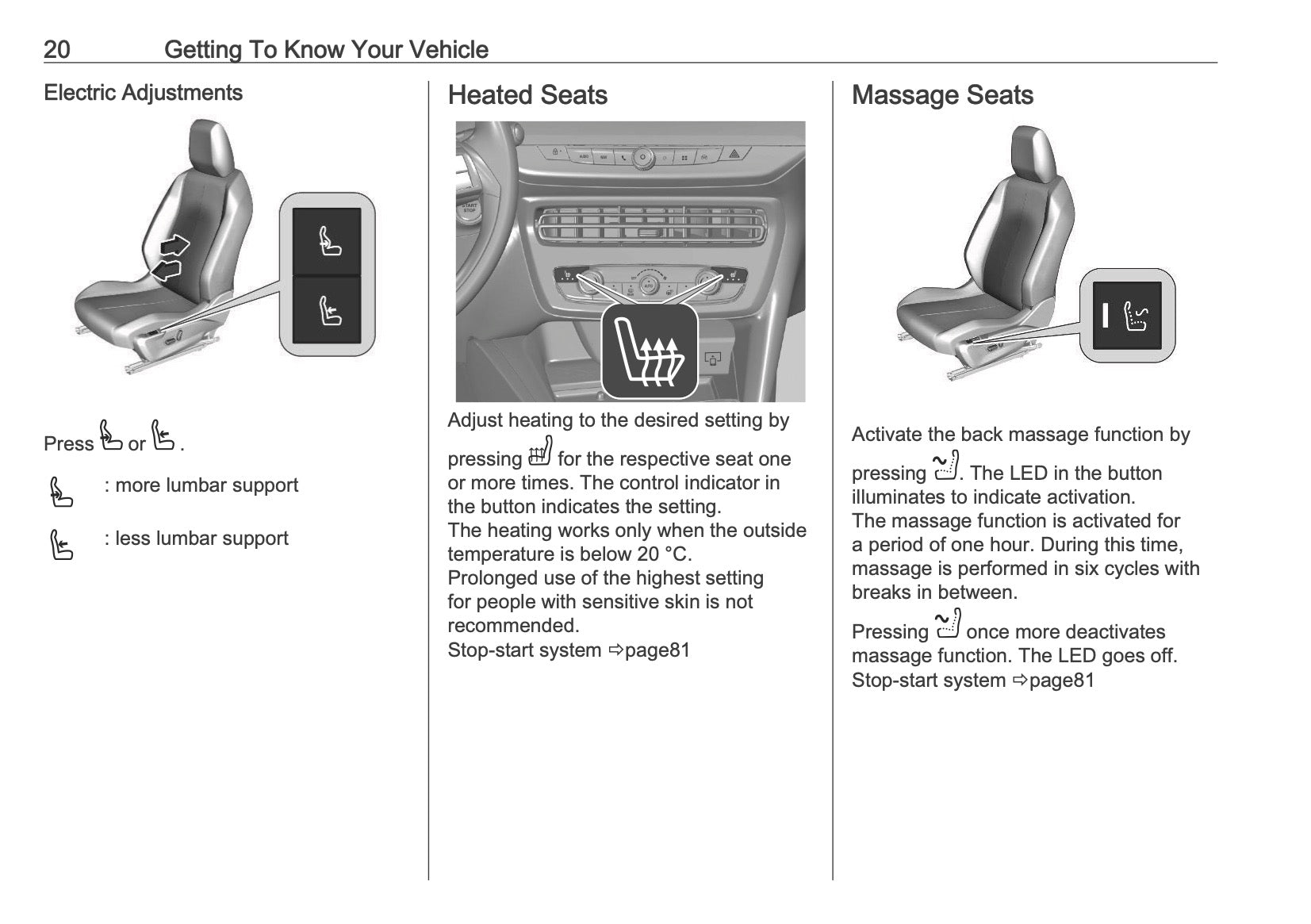 20 Getting To Know Your Vehicle

Electric Adjustments

Press or .

: more lumbar support

: less lumbar support

Heated Seats

START STOP

AUTO

Adjust heating to the desired setting by pressing for the respective seat one or more times. The control indicator in the button indicates the setting.
The heating works only when the outside temperature is below 20 °C.
Prolonged use of the highest setting for people with sensitive skin is not recommended.
Stop-start system ⇨page81

Massage Seats

Activate the back massage function by pressing . The LED in the button illuminates to indicate activation.
The massage function is activated for a period of one hour. During this time, massage is performed in six cycles with breaks in between.

Pressing once more deactivates massage function. The LED goes off.
Stop-start system ⇨page81