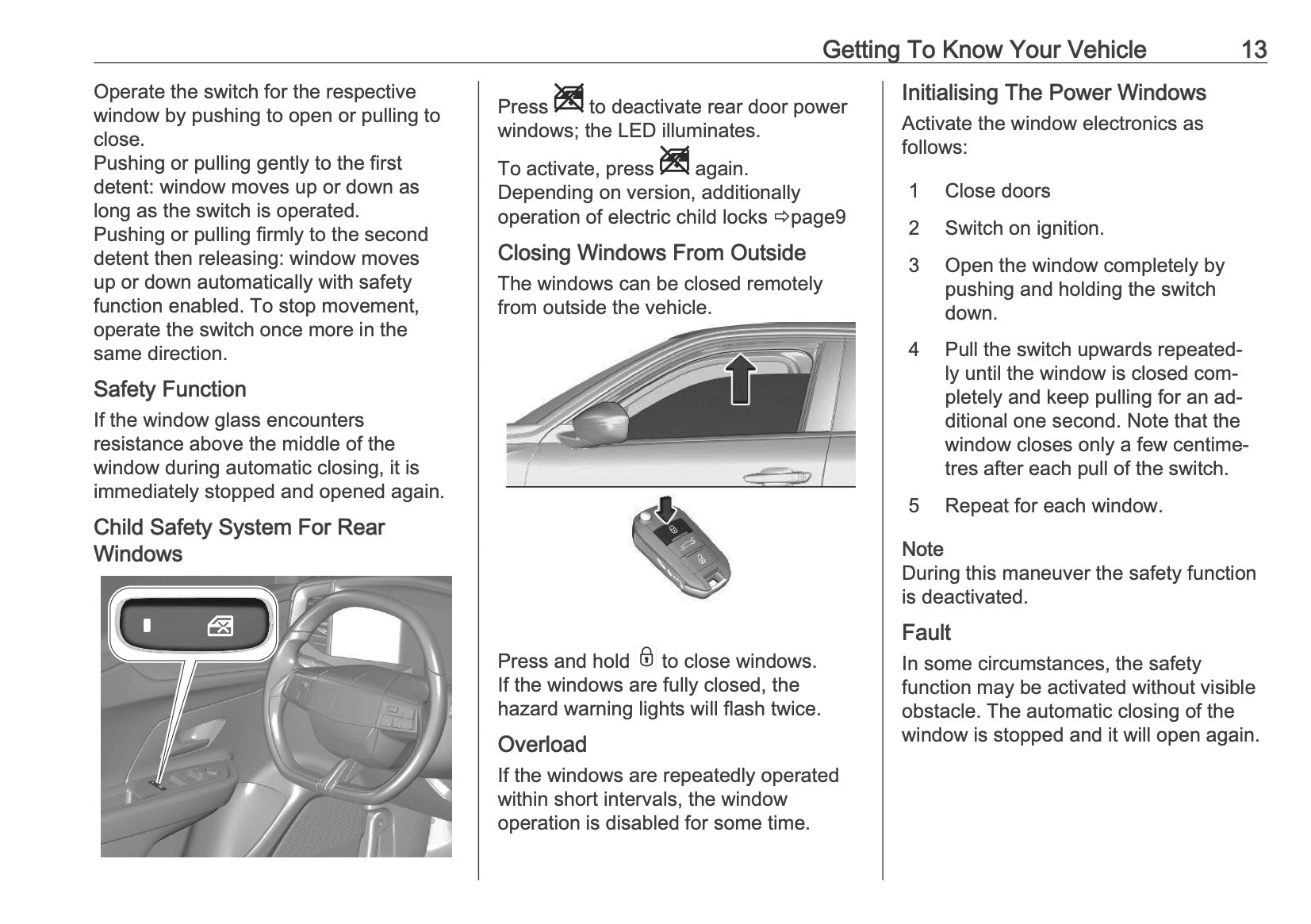 Getting To Know Your Vehicle 13

Operate the switch for the respective window by pushing to open or pulling to close.
Pushing or pulling gently to the first detent: window moves up or down as long as the switch is operated.
Pushing or pulling firmly to the second detent then releasing: window moves up or down automatically with safety function enabled. To stop movement, operate the switch once more in the same direction.

Safety Function

If the window glass encounters resistance above the middle of the window during automatic closing, it is immediately stopped and opened again.

Child Safety System For Rear Windows

Press to deactivate rear door power windows; the LED illuminates.

To activate, press again.
Depending on version, additionally operation of electric child locks ⇨page9

Closing Windows From Outside

The windows can be closed remotely from outside the vehicle.

Press and hold to close windows.
If the windows are fully closed, the hazard warning lights will flash twice.

Overload

If the windows are repeatedly operated within short intervals, the window operation is disabled for some time.

Initialising The Power Windows

Activate the window electronics as follows:

1 Close doors

2 Switch on ignition.

3 Open the window completely by pushing and holding the switch down.

4 Pull the switch upwards repeatedly until the window is closed completely and keep pulling for an additional one second. Note that the window closes only a few centimetres after each pull of the switch.

5 Repeat for each window.

Note
During this maneuver the safety function is deactivated.

Fault

In some circumstances, the safety function may be activated without visible obstacle. The automatic closing of the window is stopped and it will open again.