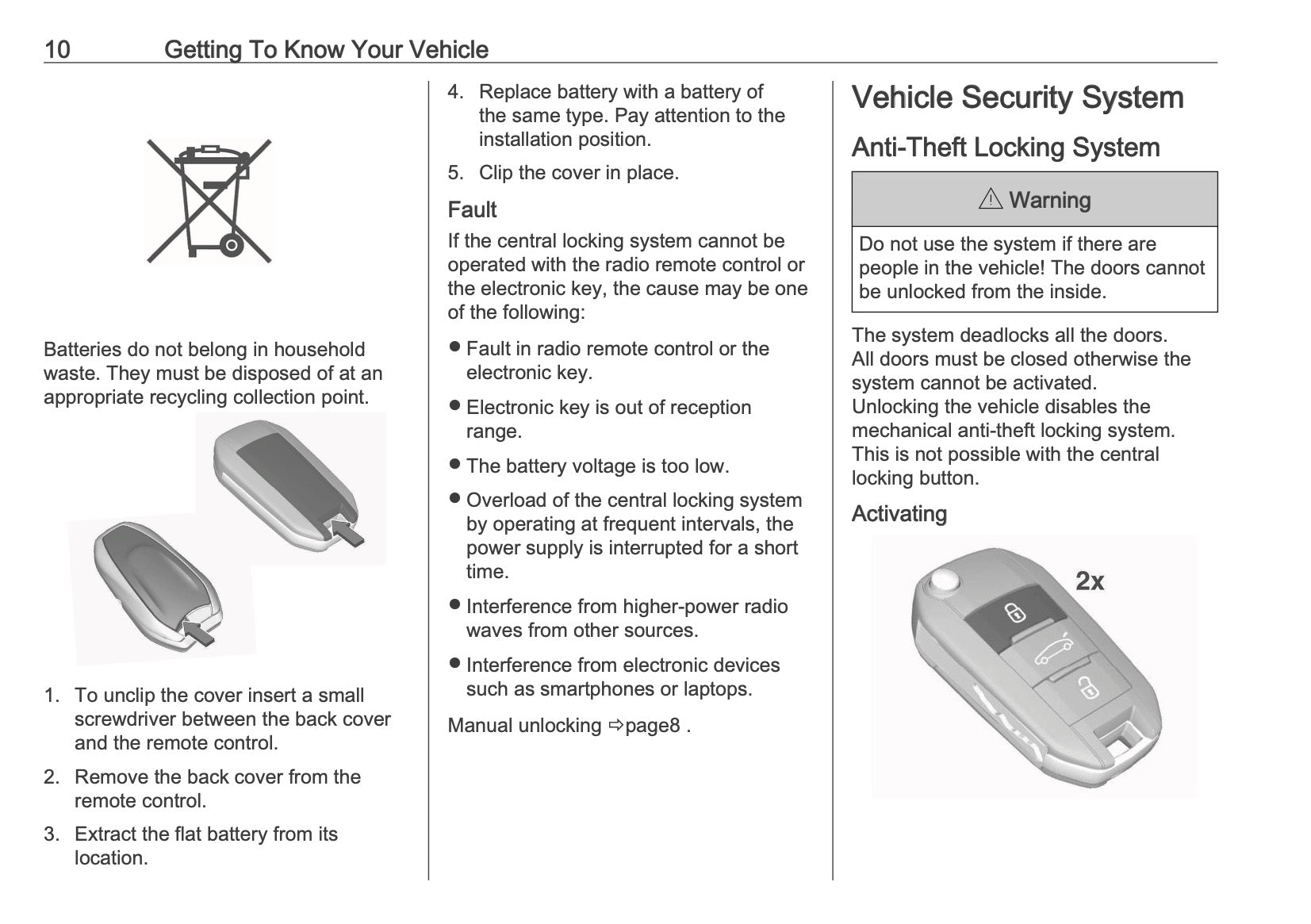 10 Getting To Know Your Vehicle

Batteries do not belong in household waste. They must be disposed of at an appropriate recycling collection point.

1. To unclip the cover insert a small screwdriver between the back cover and the remote control.
2. Remove the back cover from the remote control.
3. Extract the flat battery from its location.
4. Replace battery with a battery of the same type. Pay attention to the installation position.
5. Clip the cover in place.

Fault

If the central locking system cannot be operated with the radio remote control or the electronic key, the cause may be one of the following:

● Fault in radio remote control or the electronic key.
● Electronic key is out of reception range.
● The battery voltage is too low.
● Overload of the central locking system by operating at frequent intervals, the power supply is interrupted for a short time.
● Interference from higher-power radio waves from other sources.
● Interference from electronic devices such as smartphones or laptops.

Manual unlocking ⇨page8 .

Vehicle Security System

Anti-Theft Locking System

⚠ Warning

Do not use the system if there are people in the vehicle! The doors cannot be unlocked from the inside.

The system deadlocks all the doors. All doors must be closed otherwise the system cannot be activated.
Unlocking the vehicle disables the mechanical anti-theft locking system. This is not possible with the central locking button.

Activating

2x