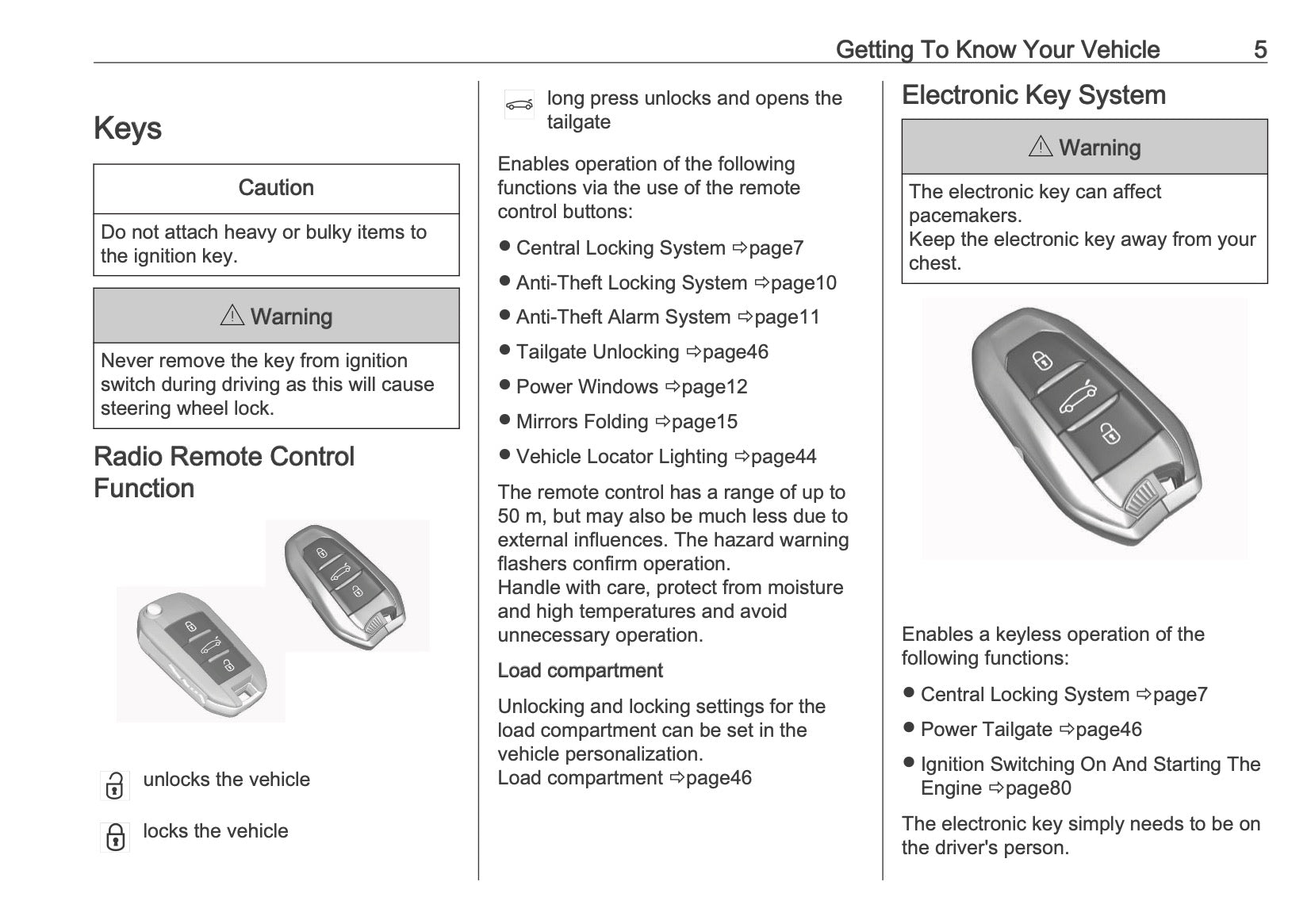 Getting To Know Your Vehicle 5

Keys

Caution

Do not attach heavy or bulky items to the ignition key.

⚠ Warning

Never remove the key from ignition switch during driving as this will cause steering wheel lock.

Radio Remote Control Function

unlocks the vehicle

locks the vehicle

long press unlocks and opens the tailgate

Enables operation of the following functions via the use of the remote control buttons:

● Central Locking System ⇨page7
● Anti-Theft Locking System ⇨page10
● Anti-Theft Alarm System ⇨page11
● Tailgate Unlocking ⇨page46
● Power Windows ⇨page12
● Mirrors Folding ⇨page15
● Vehicle Locator Lighting ⇨page44

The remote control has a range of up to 50 m, but may also be much less due to external influences. The hazard warning flashers confirm operation.
Handle with care, protect from moisture and high temperatures and avoid unnecessary operation.

Load compartment

Unlocking and locking settings for the load compartment can be set in the vehicle personalization.
Load compartment ⇨page46

Electronic Key System

⚠ Warning

The electronic key can affect pacemakers.
Keep the electronic key away from your chest.

Enables a keyless operation of the following functions:

● Central Locking System ⇨page7
● Power Tailgate ⇨page46
● Ignition Switching On And Starting The Engine ⇨page80

The electronic key simply needs to be on the driver's person.