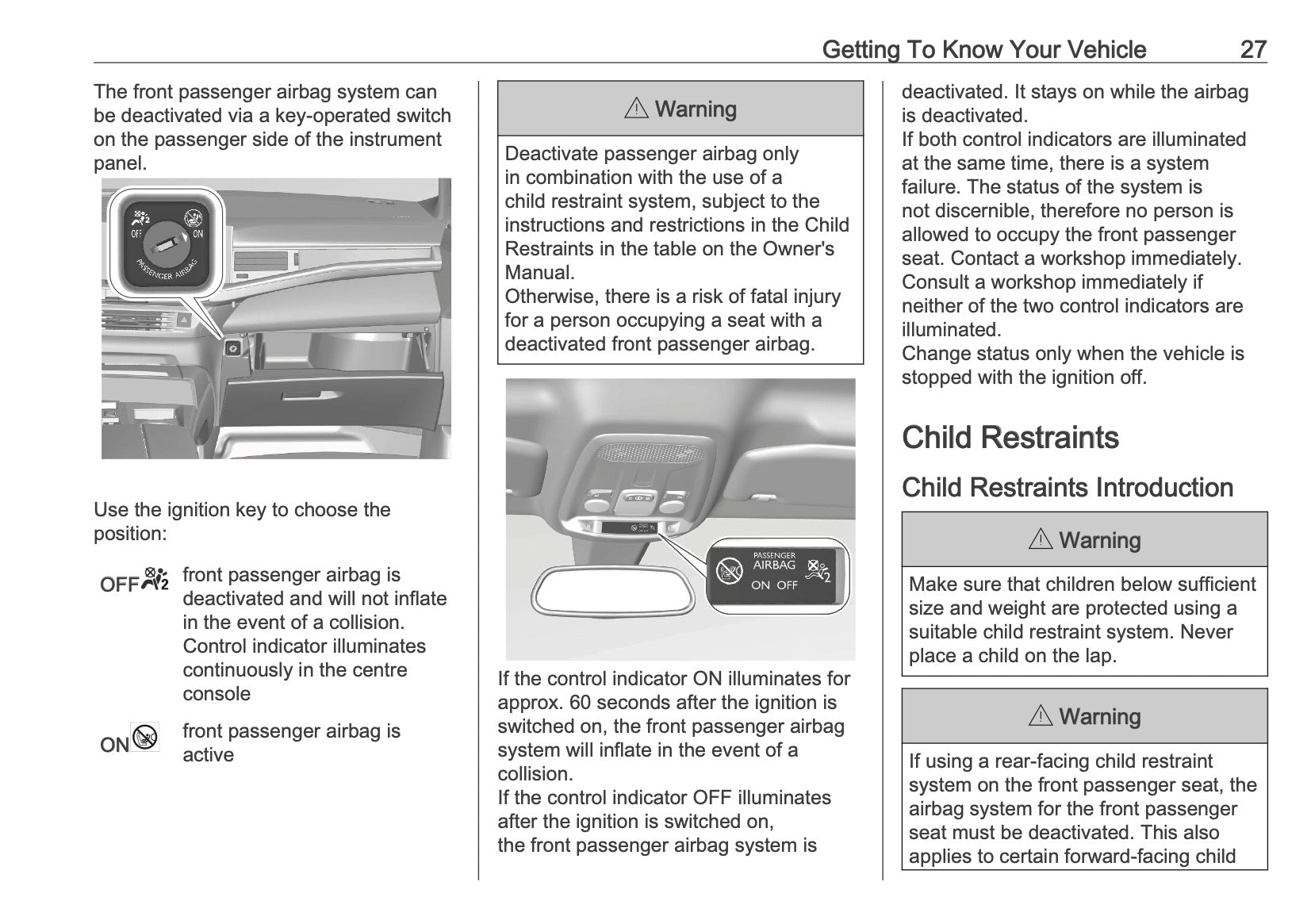 Getting To Know Your Vehicle 27

The front passenger airbag system can be deactivated via a key-operated switch on the passenger side of the instrument panel.

OFF ON PASSENGER AIRBAG

Use the ignition key to choose the position:

OFF front passenger airbag is deactivated and will not inflate in the event of a collision. Control indicator illuminates continuously in the centre console

ON front passenger airbag is active

⚠ Warning

Deactivate passenger airbag only in combination with the use of a child restraint system, subject to the instructions and restrictions in the Child Restraints in the table on the Owner's Manual.
Otherwise, there is a risk of fatal injury for a person occupying a seat with a deactivated front passenger airbag.

PASSENGER AIRBAG ON OFF

If the control indicator ON illuminates for approx. 60 seconds after the ignition is switched on, the front passenger airbag system will inflate in the event of a collision.
If the control indicator OFF illuminates after the ignition is switched on, the front passenger airbag system is deactivated. It stays on while the airbag is deactivated.
If both control indicators are illuminated at the same time, there is a system failure. The status of the system is not discernible, therefore no person is allowed to occupy the front passenger seat. Contact a workshop immediately.
Consult a workshop immediately if neither of the two control indicators are illuminated.
Change status only when the vehicle is stopped with the ignition off.

Child Restraints

Child Restraints Introduction

⚠ Warning

Make sure that children below sufficient size and weight are protected using a suitable child restraint system. Never place a child on the lap.

⚠ Warning

If using a rear-facing child restraint system on the front passenger seat, the airbag system for the front passenger seat must be deactivated. This also applies to certain forward-facing child