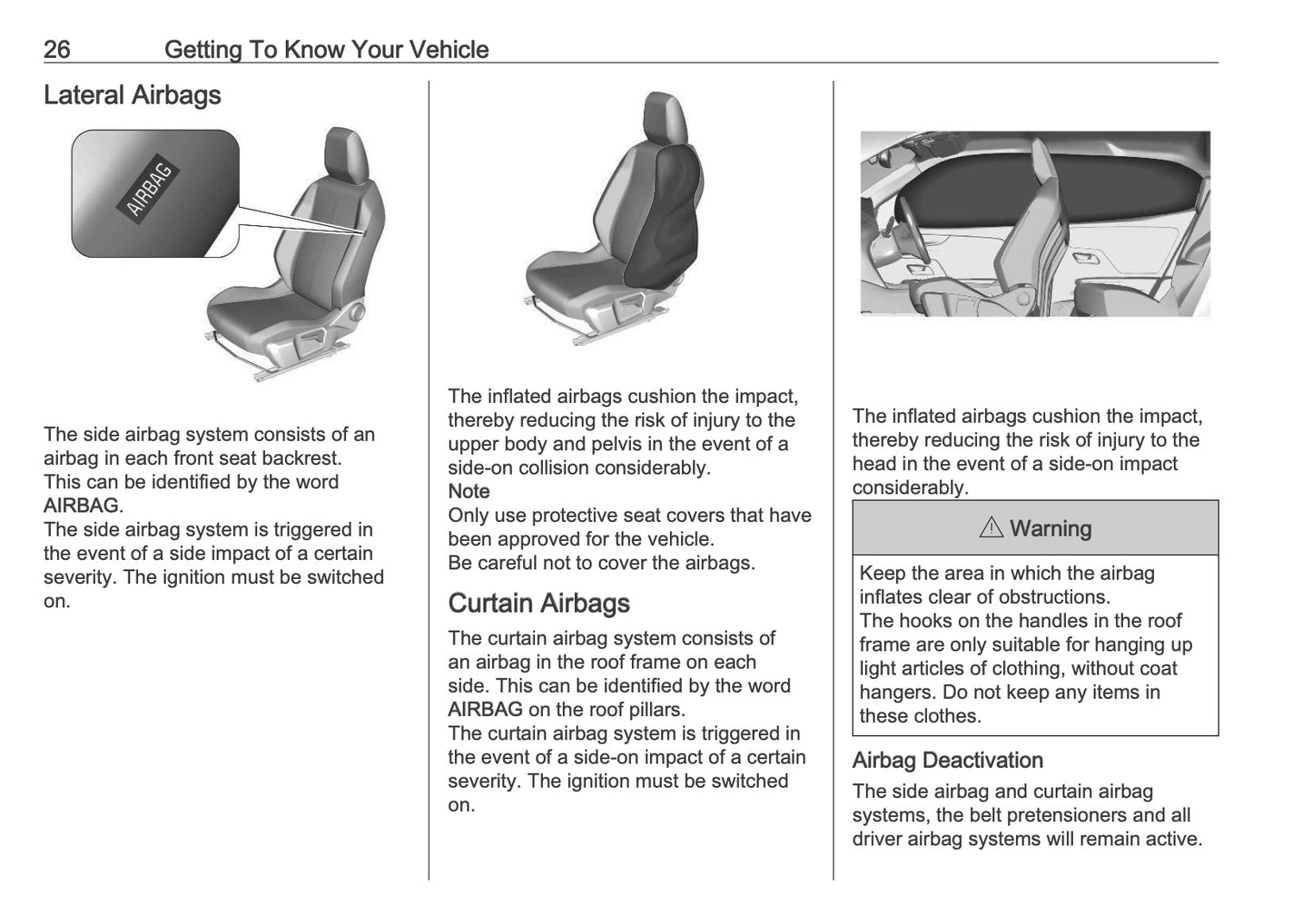 26 Getting To Know Your Vehicle

Lateral Airbags

AIRBAG

The side airbag system consists of an airbag in each front seat backrest. This can be identified by the word AIRBAG.
The side airbag system is triggered in the event of a side impact of a certain severity. The ignition must be switched on.

The inflated airbags cushion the impact, thereby reducing the risk of injury to the upper body and pelvis in the event of a side-on collision considerably.
Note
Only use protective seat covers that have been approved for the vehicle.
Be careful not to cover the airbags.

Curtain Airbags

The curtain airbag system consists of an airbag in the roof frame on each side. This can be identified by the word AIRBAG on the roof pillars.
The curtain airbag system is triggered in the event of a side-on impact of a certain severity. The ignition must be switched on.

The inflated airbags cushion the impact, thereby reducing the risk of injury to the head in the event of a side-on impact considerably.

⚠ Warning

Keep the area in which the airbag inflates clear of obstructions.
The hooks on the handles in the roof frame are only suitable for hanging up light articles of clothing, without coat hangers. Do not keep any items in these clothes.

Airbag Deactivation

The side airbag and curtain airbag systems, the belt pretensioners and all driver airbag systems will remain active.