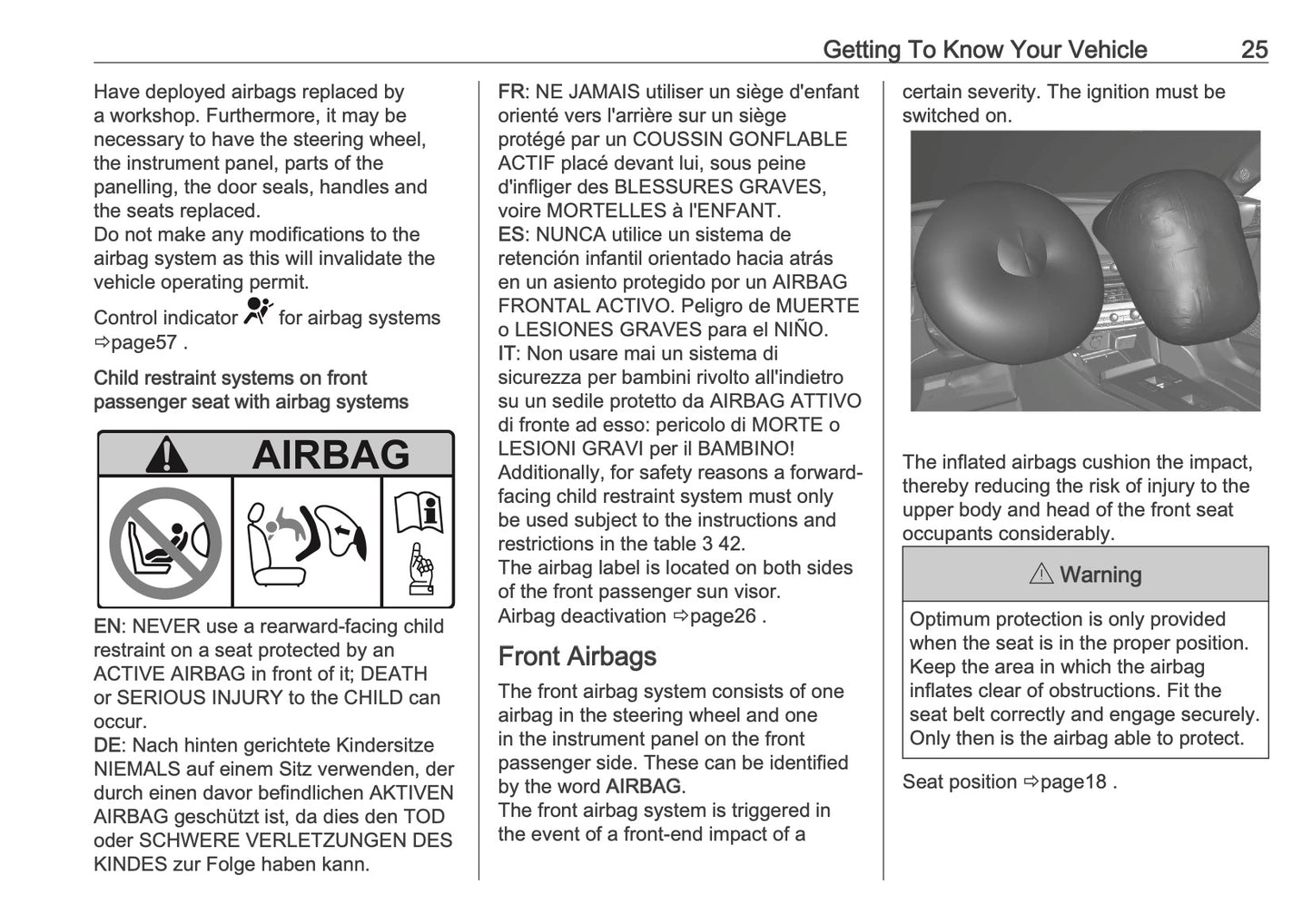 Getting To Know Your Vehicle 25

Have deployed airbags replaced by a workshop. Furthermore, it may be necessary to have the steering wheel, the instrument panel, parts of the panelling, the door seals, handles and the seats replaced.
Do not make any modifications to the airbag system as this will invalidate the vehicle operating permit.

Control indicator for airbag systems ⇨page57 .

Child restraint systems on front passenger seat with airbag systems

AIRBAG

EN: NEVER use a rearward-facing child restraint on a seat protected by an ACTIVE AIRBAG in front of it; DEATH or SERIOUS INJURY to the CHILD can occur.
DE: Nach hinten gerichtete Kindersitze NIEMALS auf einem Sitz verwenden, der durch einen davor befindlichen AKTIVEN AIRBAG geschützt ist, da dies den TOD oder SCHWERE VERLETZUNGEN DES KINDES zur Folge haben kann.
FR: NE JAMAIS utiliser un siège d'enfant orienté vers l'arrière sur un siège protégé par un COUSSIN GONFLABLE ACTIF placé devant lui, sous peine d'infliger des BLESSURES GRAVES, voire MORTELLES à l'ENFANT.
ES: NUNCA utilice un sistema de retención infantil orientado hacia atrás en un asiento protegido por un AIRBAG FRONTAL ACTIVO. Peligro de MUERTE o LESIONES GRAVES para el NIÑO.
IT: Non usare mai un sistema di sicurezza per bambini rivolto all'indietro su un sedile protetto da AIRBAG ATTIVO di fronte ad esso: pericolo di MORTE o LESIONI GRAVI per il BAMBINO!
Additionally, for safety reasons a forward-facing child restraint system must only be used subject to the instructions and restrictions in the table 3 42.
The airbag label is located on both sides of the front passenger sun visor.
Airbag deactivation ⇨page26 .

Front Airbags

The front airbag system consists of one airbag in the steering wheel and one in the instrument panel on the front passenger side. These can be identified by the word AIRBAG.
The front airbag system is triggered in the event of a front-end impact of a certain severity. The ignition must be switched on.

The inflated airbags cushion the impact, thereby reducing the risk of injury to the upper body and head of the front seat occupants considerably.

⚠ Warning

Optimum protection is only provided when the seat is in the proper position. Keep the area in which the airbag inflates clear of obstructions. Fit the seat belt correctly and engage securely. Only then is the airbag able to protect.

Seat position ⇨page18 .