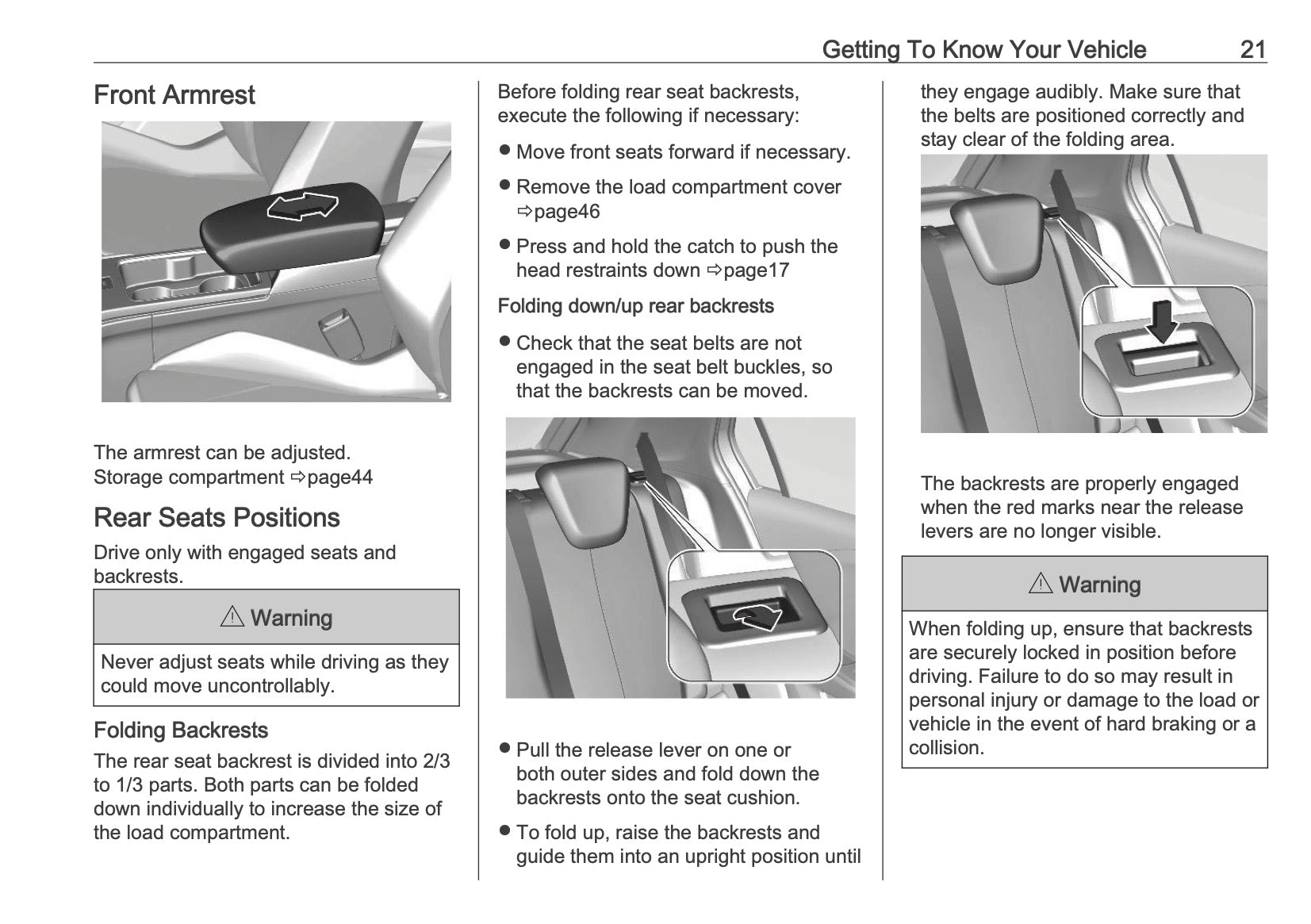 Getting To Know Your Vehicle 21

Front Armrest

The armrest can be adjusted.
Storage compartment ⇨page44

Rear Seats Positions

Drive only with engaged seats and backrests.

⚠ Warning

Never adjust seats while driving as they could move uncontrollably.

Folding Backrests

The rear seat backrest is divided into 2/3 to 1/3 parts. Both parts can be folded down individually to increase the size of the load compartment.

Before folding rear seat backrests, execute the following if necessary:

● Move front seats forward if necessary.

● Remove the load compartment cover ⇨page46

● Press and hold the catch to push the head restraints down ⇨page17

Folding down/up rear backrests

● Check that the seat belts are not engaged in the seat belt buckles, so that the backrests can be moved.

● Pull the release lever on one or both outer sides and fold down the backrests onto the seat cushion.

● To fold up, raise the backrests and guide them into an upright position until they engage audibly. Make sure that the belts are positioned correctly and stay clear of the folding area.

The backrests are properly engaged when the red marks near the release levers are no longer visible.

⚠ Warning

When folding up, ensure that backrests are securely locked in position before driving. Failure to do so may result in personal injury or damage to the load or vehicle in the event of hard braking or a collision.