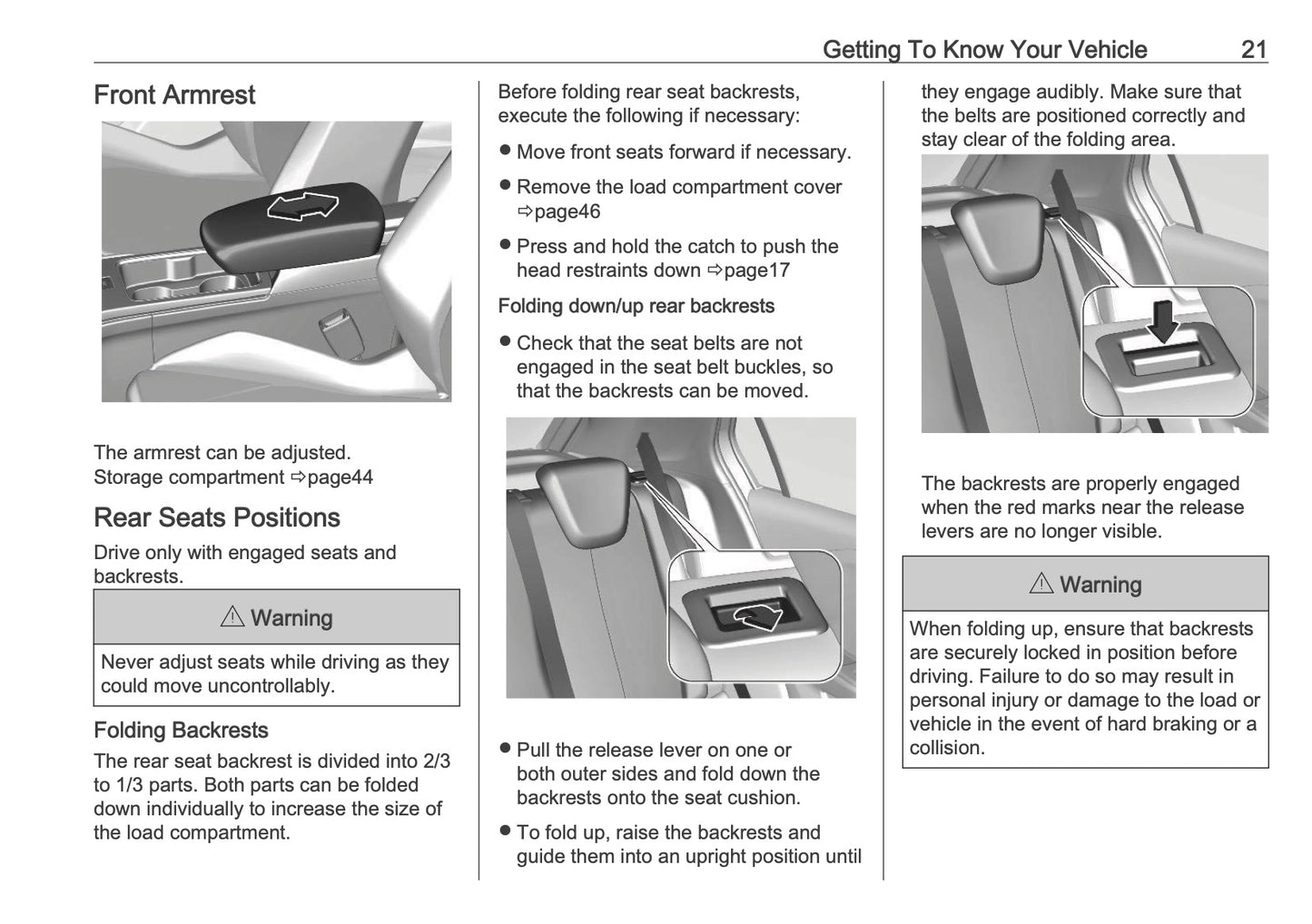 Getting To Know Your Vehicle 21

Front Armrest

The armrest can be adjusted.
Storage compartment ⇨page44

Rear Seats Positions

Drive only with engaged seats and backrests.

⚠ Warning

Never adjust seats while driving as they could move uncontrollably.

Folding Backrests

The rear seat backrest is divided into 2/3 to 1/3 parts. Both parts can be folded down individually to increase the size of the load compartment.

Before folding rear seat backrests, execute the following if necessary:

● Move front seats forward if necessary.

● Remove the load compartment cover ⇨page46

● Press and hold the catch to push the head restraints down ⇨page17

Folding down/up rear backrests

● Check that the seat belts are not engaged in the seat belt buckles, so that the backrests can be moved.

● Pull the release lever on one or both outer sides and fold down the backrests onto the seat cushion.

● To fold up, raise the backrests and guide them into an upright position until they engage audibly. Make sure that the belts are positioned correctly and stay clear of the folding area.

The backrests are properly engaged when the red marks near the release levers are no longer visible.

⚠ Warning

When folding up, ensure that backrests are securely locked in position before driving. Failure to do so may result in personal injury or damage to the load or vehicle in the event of hard braking or a collision.