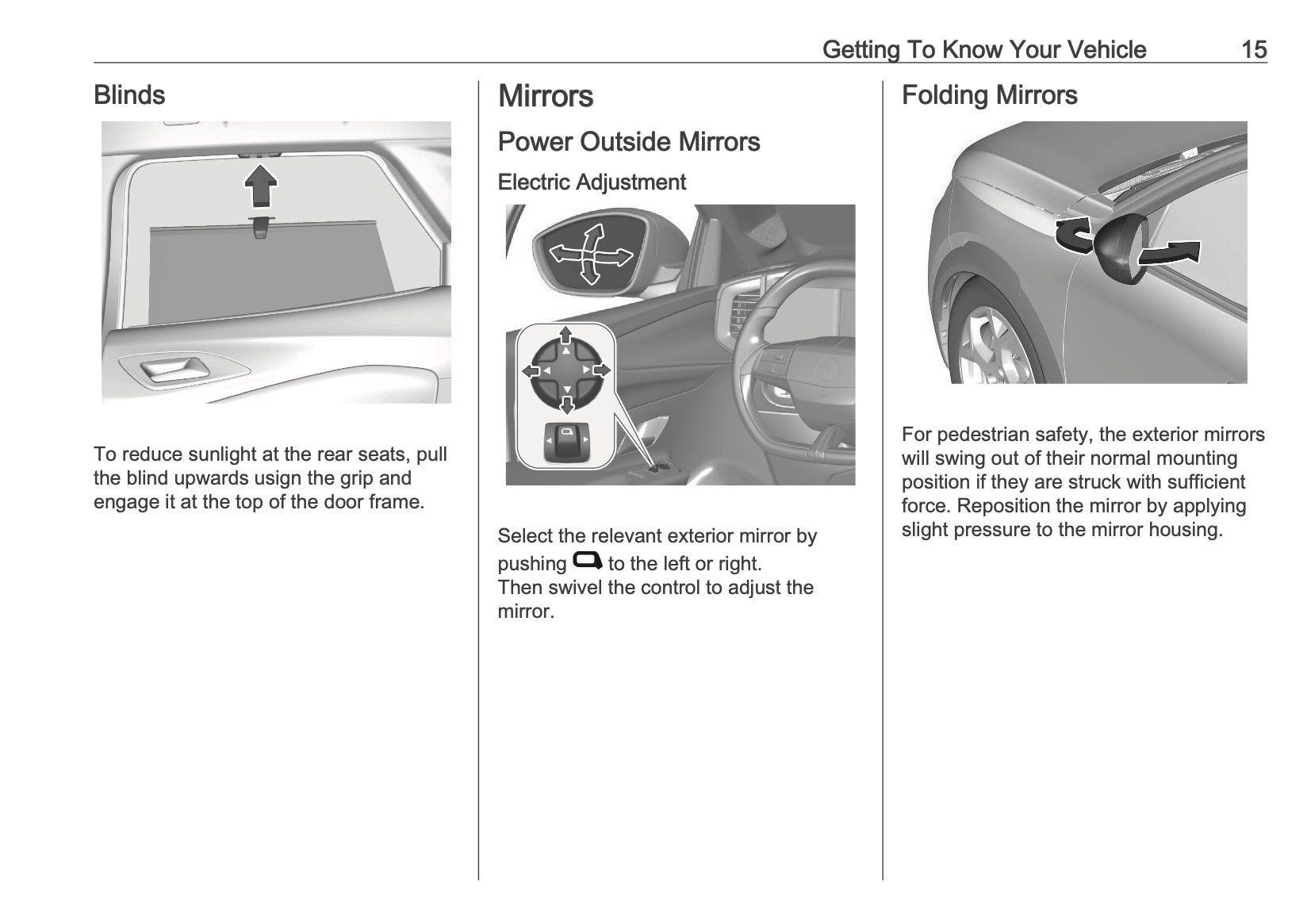 Getting To Know Your Vehicle 15

Blinds

To reduce sunlight at the rear seats, pull the blind upwards usign the grip and engage it at the top of the door frame.

Mirrors

Power Outside Mirrors

Electric Adjustment

Select the relevant exterior mirror by pushing to the left or right.
Then swivel the control to adjust the mirror.

Folding Mirrors

For pedestrian safety, the exterior mirrors will swing out of their normal mounting position if they are struck with sufficient force. Reposition the mirror by applying slight pressure to the mirror housing.