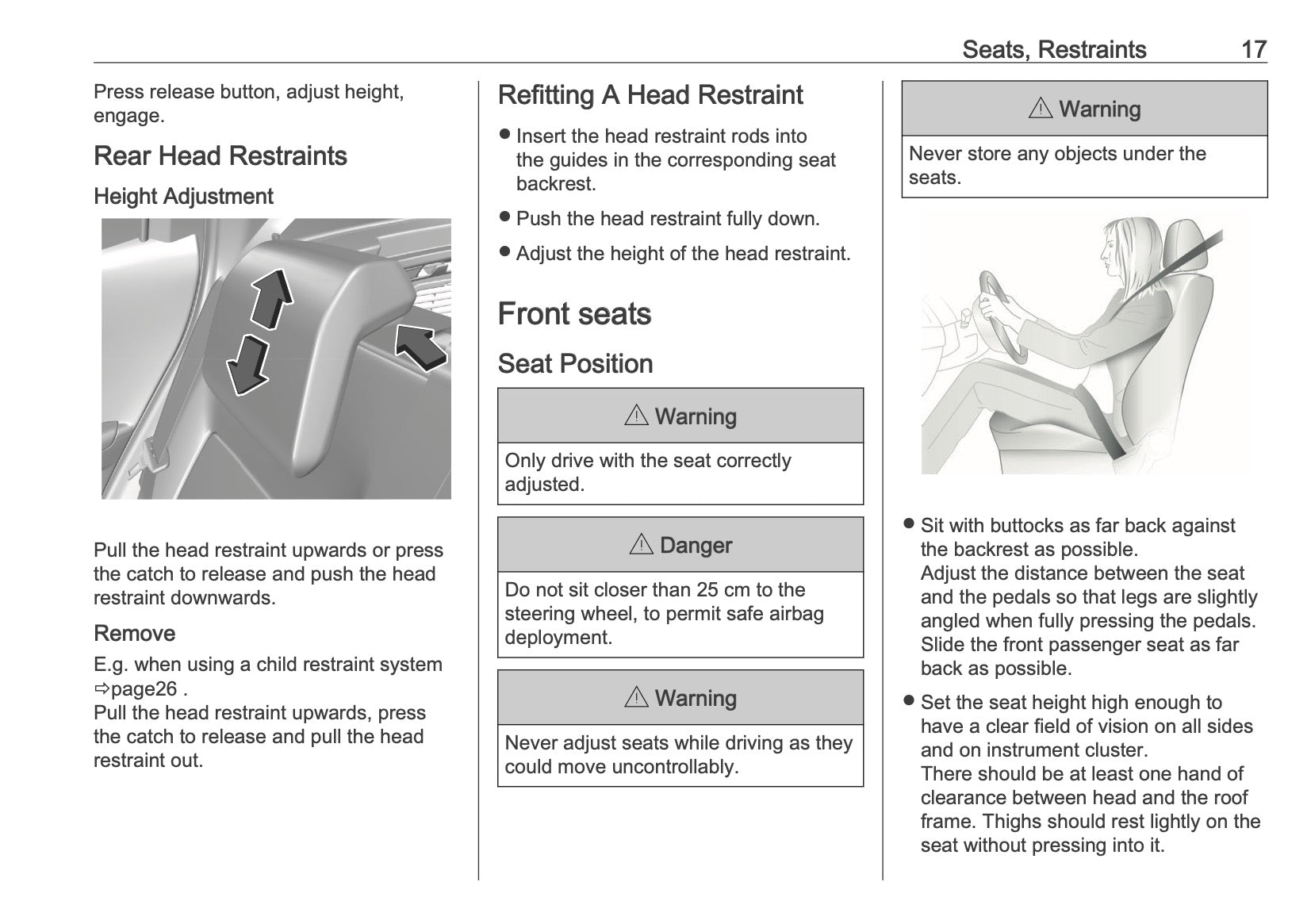 Seats, Restraints 17

Press release button, adjust height, engage.

Rear Head Restraints

Height Adjustment

Pull the head restraint upwards or press the catch to release and push the head restraint downwards.

Remove

E.g. when using a child restraint system ⇨page26 .
Pull the head restraint upwards, press the catch to release and pull the head restraint out.

Refitting A Head Restraint

● Insert the head restraint rods into the guides in the corresponding seat backrest.

● Push the head restraint fully down.

● Adjust the height of the head restraint.

Front seats

Seat Position

⚠ Warning

Only drive with the seat correctly adjusted.

⚠ Danger

Do not sit closer than 25 cm to the steering wheel, to permit safe airbag deployment.

⚠ Warning

Never adjust seats while driving as they could move uncontrollably.

⚠ Warning

Never store any objects under the seats.

● Sit with buttocks as far back against the backrest as possible.
Adjust the distance between the seat and the pedals so that legs are slightly angled when fully pressing the pedals. Slide the front passenger seat as far back as possible.

● Set the seat height high enough to have a clear field of vision on all sides and on instrument cluster.
There should be at least one hand of clearance between head and the roof frame. Thighs should rest lightly on the seat without pressing into it.