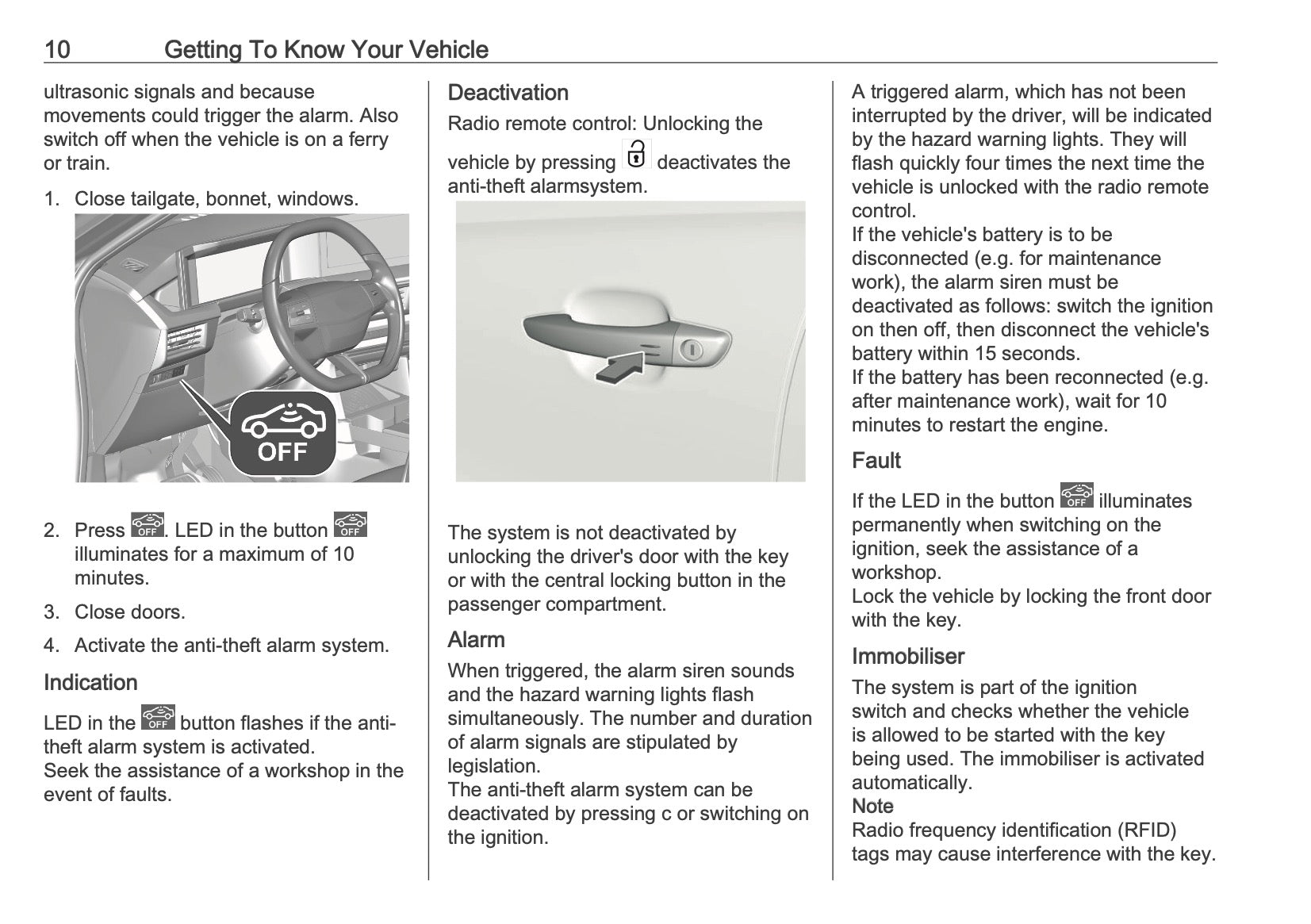 10 Getting To Know Your Vehicle

ultrasonic signals and because movements could trigger the alarm. Also switch off when the vehicle is on a ferry or train.

1. Close tailgate, bonnet, windows.

OFF

2. Press OFF. LED in the button OFF illuminates for a maximum of 10 minutes.

3. Close doors.

4. Activate the anti-theft alarm system.

Indication

LED in the OFF button flashes if the anti-theft alarm system is activated.
Seek the assistance of a workshop in the event of faults.

Deactivation

Radio remote control: Unlocking the vehicle by pressing deactivates the anti-theft alarmsystem.

The system is not deactivated by unlocking the driver's door with the key or with the central locking button in the passenger compartment.

Alarm

When triggered, the alarm siren sounds and the hazard warning lights flash simultaneously. The number and duration of alarm signals are stipulated by legislation.
The anti-theft alarm system can be deactivated by pressing c or switching on the ignition.

A triggered alarm, which has not been interrupted by the driver, will be indicated by the hazard warning lights. They will flash quickly four times the next time the vehicle is unlocked with the radio remote control.
If the vehicle's battery is to be disconnected (e.g. for maintenance work), the alarm siren must be deactivated as follows: switch the ignition on then off, then disconnect the vehicle's battery within 15 seconds.
If the battery has been reconnected (e.g. after maintenance work), wait for 10 minutes to restart the engine.

Fault

If the LED in the button OFF illuminates permanently when switching on the ignition, seek the assistance of a workshop.
Lock the vehicle by locking the front door with the key.

Immobiliser

The system is part of the ignition switch and checks whether the vehicle is allowed to be started with the key being used. The immobiliser is activated automatically.
Note
Radio frequency identification (RFID) tags may cause interference with the key.