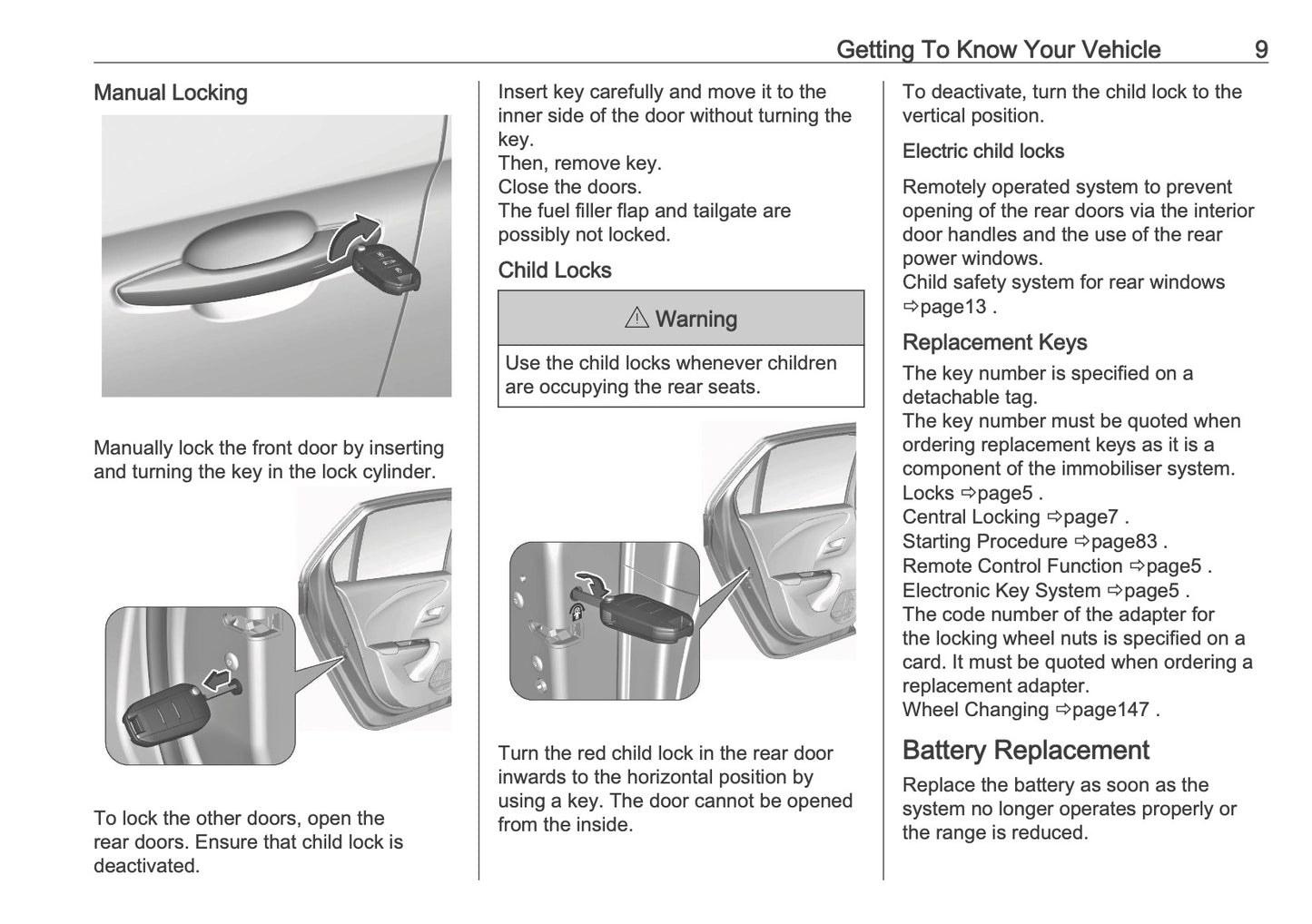 Getting To Know Your Vehicle 9

Manual Locking

Manually lock the front door by inserting and turning the key in the lock cylinder.

To lock the other doors, open the rear doors. Ensure that child lock is deactivated.

Insert key carefully and move it to the inner side of the door without turning the key.
Then, remove key.
Close the doors.
The fuel filler flap and tailgate are possibly not locked.

Child Locks

⚠ Warning

Use the child locks whenever children are occupying the rear seats.

Turn the red child lock in the rear door inwards to the horizontal position by using a key. The door cannot be opened from the inside.

To deactivate, turn the child lock to the vertical position.

Electric child locks

Remotely operated system to prevent opening of the rear doors via the interior door handles and the use of the rear power windows.
Child safety system for rear windows ⇨page13 .

Replacement Keys

The key number is specified on a detachable tag.
The key number must be quoted when ordering replacement keys as it is a component of the immobiliser system.
Locks ⇨page5 .
Central Locking ⇨page7 .
Starting Procedure ⇨page83 .
Remote Control Function ⇨page5 .
Electronic Key System ⇨page5 .
The code number of the adapter for the locking wheel nuts is specified on a card. It must be quoted when ordering a replacement adapter.
Wheel Changing ⇨page147 .

Battery Replacement

Replace the battery as soon as the system no longer operates properly or the range is reduced.