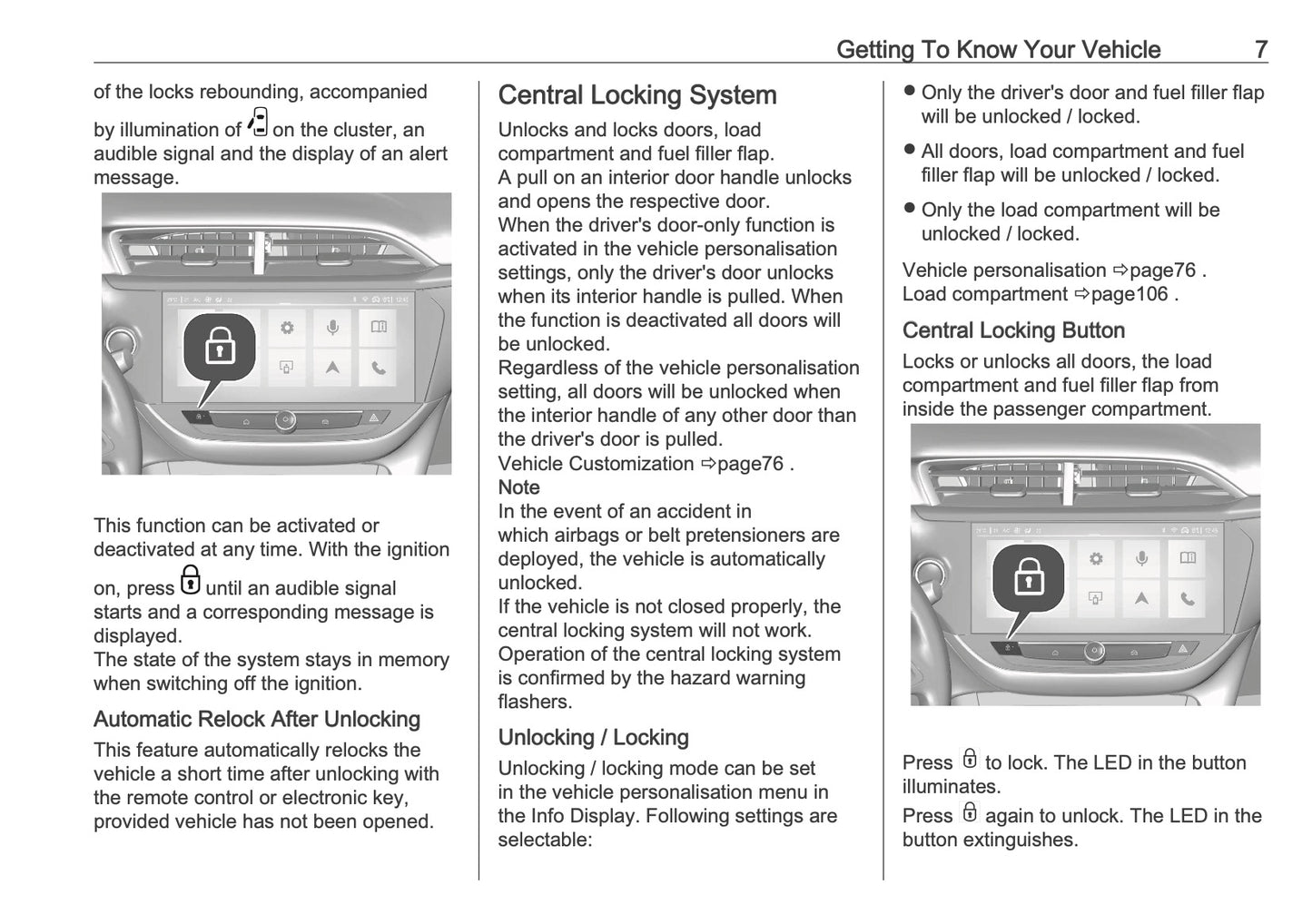 Getting To Know Your Vehicle 7

of the locks rebounding, accompanied by illumination of on the cluster, an audible signal and the display of an alert message.

This function can be activated or deactivated at any time. With the ignition on, press until an audible signal starts and a corresponding message is displayed.
The state of the system stays in memory when switching off the ignition.

Automatic Relock After Unlocking

This feature automatically relocks the vehicle a short time after unlocking with the remote control or electronic key, provided vehicle has not been opened.

Central Locking System

Unlocks and locks doors, load compartment and fuel filler flap.
A pull on an interior door handle unlocks and opens the respective door.
When the driver's door-only function is activated in the vehicle personalisation settings, only the driver's door unlocks when its interior handle is pulled. When the function is deactivated all doors will be unlocked.
Regardless of the vehicle personalisation setting, all doors will be unlocked when the interior handle of any other door than the driver's door is pulled.
Vehicle Customization ⇨page76 .
Note
In the event of an accident in which airbags or belt pretensioners are deployed, the vehicle is automatically unlocked.
If the vehicle is not closed properly, the central locking system will not work.
Operation of the central locking system is confirmed by the hazard warning flashers.

Unlocking / Locking

Unlocking / locking mode can be set in the vehicle personalisation menu in the Info Display. Following settings are selectable:

● Only the driver's door and fuel filler flap will be unlocked / locked.

● All doors, load compartment and fuel filler flap will be unlocked / locked.

● Only the load compartment will be unlocked / locked.

Vehicle personalisation ⇨page76 .
Load compartment ⇨page106 .

Central Locking Button

Locks or unlocks all doors, the load compartment and fuel filler flap from inside the passenger compartment.

Press to lock. The LED in the button illuminates.

Press again to unlock. The LED in the button extinguishes.