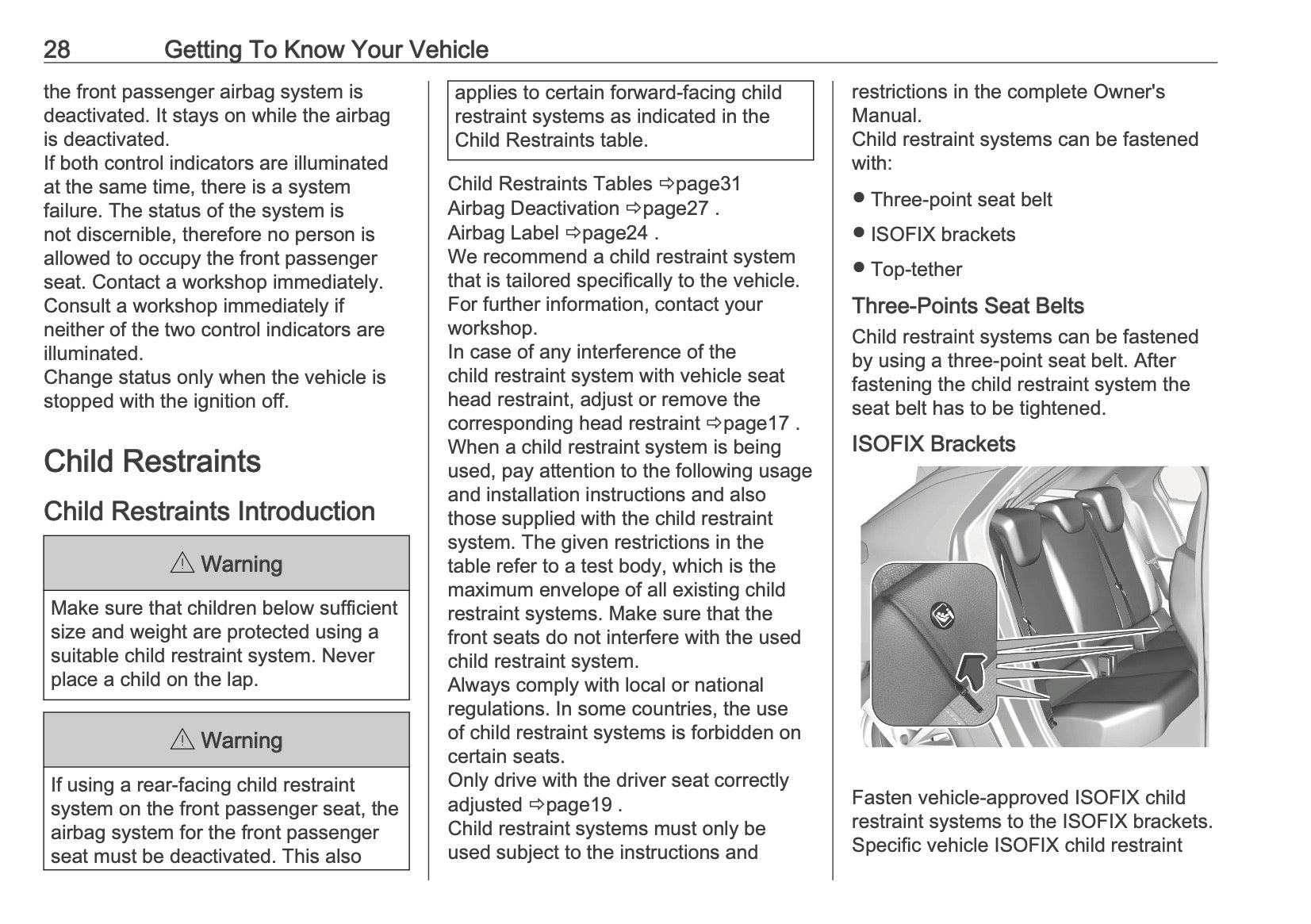 28 Getting To Know Your Vehicle

the front passenger airbag system is deactivated. It stays on while the airbag is deactivated.
If both control indicators are illuminated at the same time, there is a system failure. The status of the system is not discernible, therefore no person is allowed to occupy the front passenger seat. Contact a workshop immediately.
Consult a workshop immediately if neither of the two control indicators are illuminated.
Change status only when the vehicle is stopped with the ignition off.

Child Restraints

Child Restraints Introduction

⚠ Warning

Make sure that children below sufficient size and weight are protected using a suitable child restraint system. Never place a child on the lap.

⚠ Warning

If using a rear-facing child restraint system on the front passenger seat, the airbag system for the front passenger seat must be deactivated. This also applies to certain forward-facing child restraint systems as indicated in the Child Restraints table.

Child Restraints Tables ⇨page31
Airbag Deactivation ⇨page27 .
Airbag Label ⇨page24 .
We recommend a child restraint system that is tailored specifically to the vehicle. For further information, contact your workshop.
In case of any interference of the child restraint system with vehicle seat head restraint, adjust or remove the corresponding head restraint ⇨page17 .
When a child restraint system is being used, pay attention to the following usage and installation instructions and also those supplied with the child restraint system. The given restrictions in the table refer to a test body, which is the maximum envelope of all existing child restraint systems. Make sure that the front seats do not interfere with the used child restraint system.
Always comply with local or national regulations. In some countries, the use of child restraint systems is forbidden on certain seats.
Only drive with the driver seat correctly adjusted ⇨page19 .
Child restraint systems must only be used subject to the instructions and restrictions in the complete Owner's Manual.
Child restraint systems can be fastened with:

● Three-point seat belt
● ISOFIX brackets
● Top-tether

Three-Points Seat Belts

Child restraint systems can be fastened by using a three-point seat belt. After fastening the child restraint system the seat belt has to be tightened.

ISOFIX Brackets

Fasten vehicle-approved ISOFIX child restraint systems to the ISOFIX brackets. Specific vehicle ISOFIX child restraint