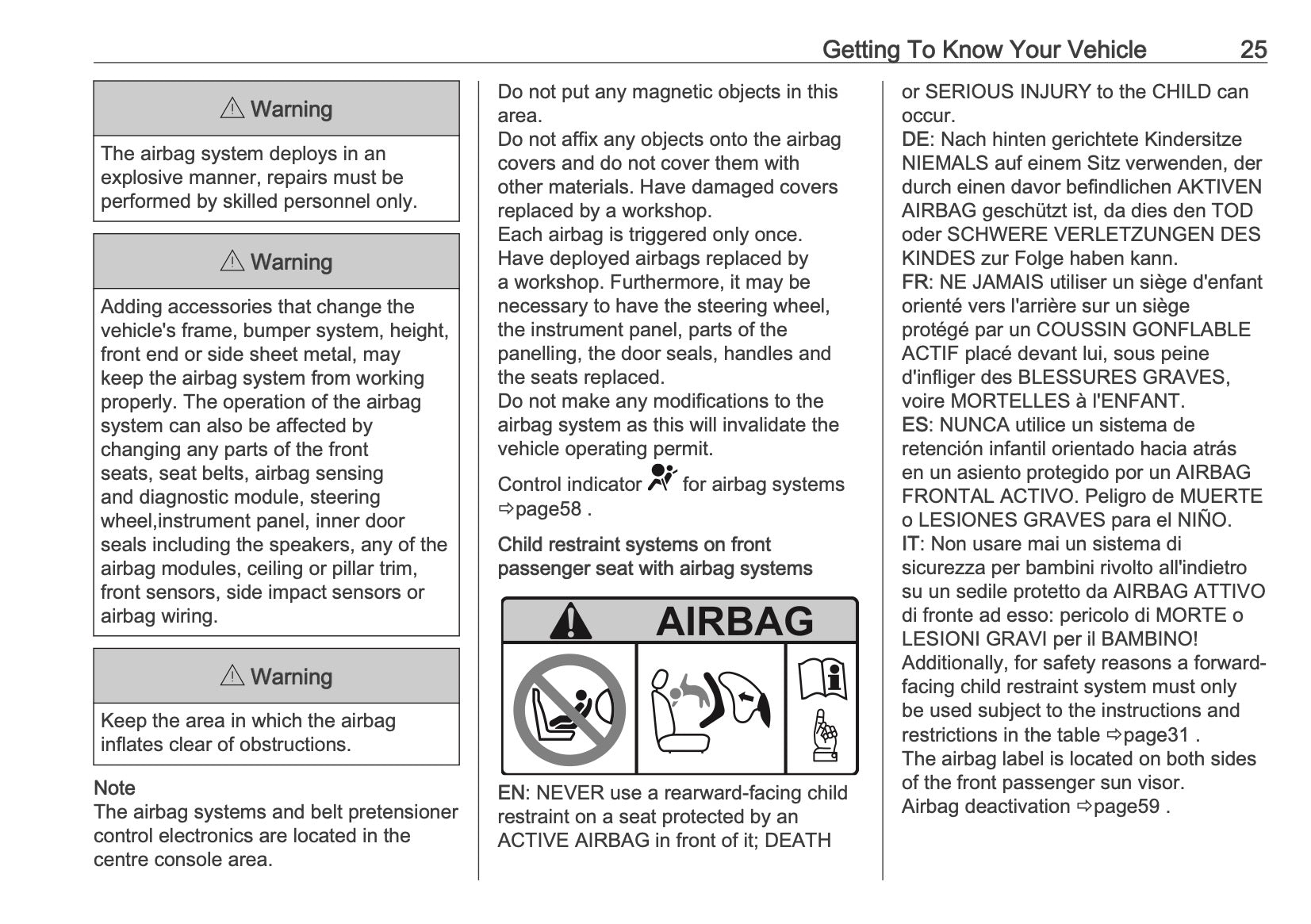 Getting To Know Your Vehicle 25

⚠ Warning

The airbag system deploys in an explosive manner, repairs must be performed by skilled personnel only.

⚠ Warning

Adding accessories that change the vehicle's frame, bumper system, height, front end or side sheet metal, may keep the airbag system from working properly. The operation of the airbag system can also be affected by changing any parts of the front seats, seat belts, airbag sensing and diagnostic module, steering wheel,instrument panel, inner door seals including the speakers, any of the airbag modules, ceiling or pillar trim, front sensors, side impact sensors or airbag wiring.

⚠ Warning

Keep the area in which the airbag inflates clear of obstructions.

Note
The airbag systems and belt pretensioner control electronics are located in the centre console area.

Do not put any magnetic objects in this area.
Do not affix any objects onto the airbag covers and do not cover them with other materials. Have damaged covers replaced by a workshop.
Each airbag is triggered only once. Have deployed airbags replaced by a workshop. Furthermore, it may be necessary to have the steering wheel, the instrument panel, parts of the panelling, the door seals, handles and the seats replaced.
Do not make any modifications to the airbag system as this will invalidate the vehicle operating permit.

Control indicator for airbag systems ⇨page58 .

Child restraint systems on front passenger seat with airbag systems

AIRBAG

EN: NEVER use a rearward-facing child restraint on a seat protected by an ACTIVE AIRBAG in front of it; DEATH or SERIOUS INJURY to the CHILD can occur.
DE: Nach hinten gerichtete Kindersitze NIEMALS auf einem Sitz verwenden, der durch einen davor befindlichen AKTIVEN AIRBAG geschützt ist, da dies den TOD oder SCHWERE VERLETZUNGEN DES KINDES zur Folge haben kann.
FR: NE JAMAIS utiliser un siège d'enfant orienté vers l'arrière sur un siège protégé par un COUSSIN GONFLABLE ACTIF placé devant lui, sous peine d'infliger des BLESSURES GRAVES, voire MORTELLES à l'ENFANT.
ES: NUNCA utilice un sistema de retención infantil orientado hacia atrás en un asiento protegido por un AIRBAG FRONTAL ACTIVO. Peligro de MUERTE o LESIONES GRAVES para el NIÑO.
IT: Non usare mai un sistema di sicurezza per bambini rivolto all'indietro su un sedile protetto da AIRBAG ATTIVO di fronte ad esso: pericolo di MORTE o LESIONI GRAVI per il BAMBINO!
Additionally, for safety reasons a forward-facing child restraint system must only be used subject to the instructions and restrictions in the table ⇨page31 .
The airbag label is located on both sides of the front passenger sun visor.
Airbag deactivation ⇨page59 .