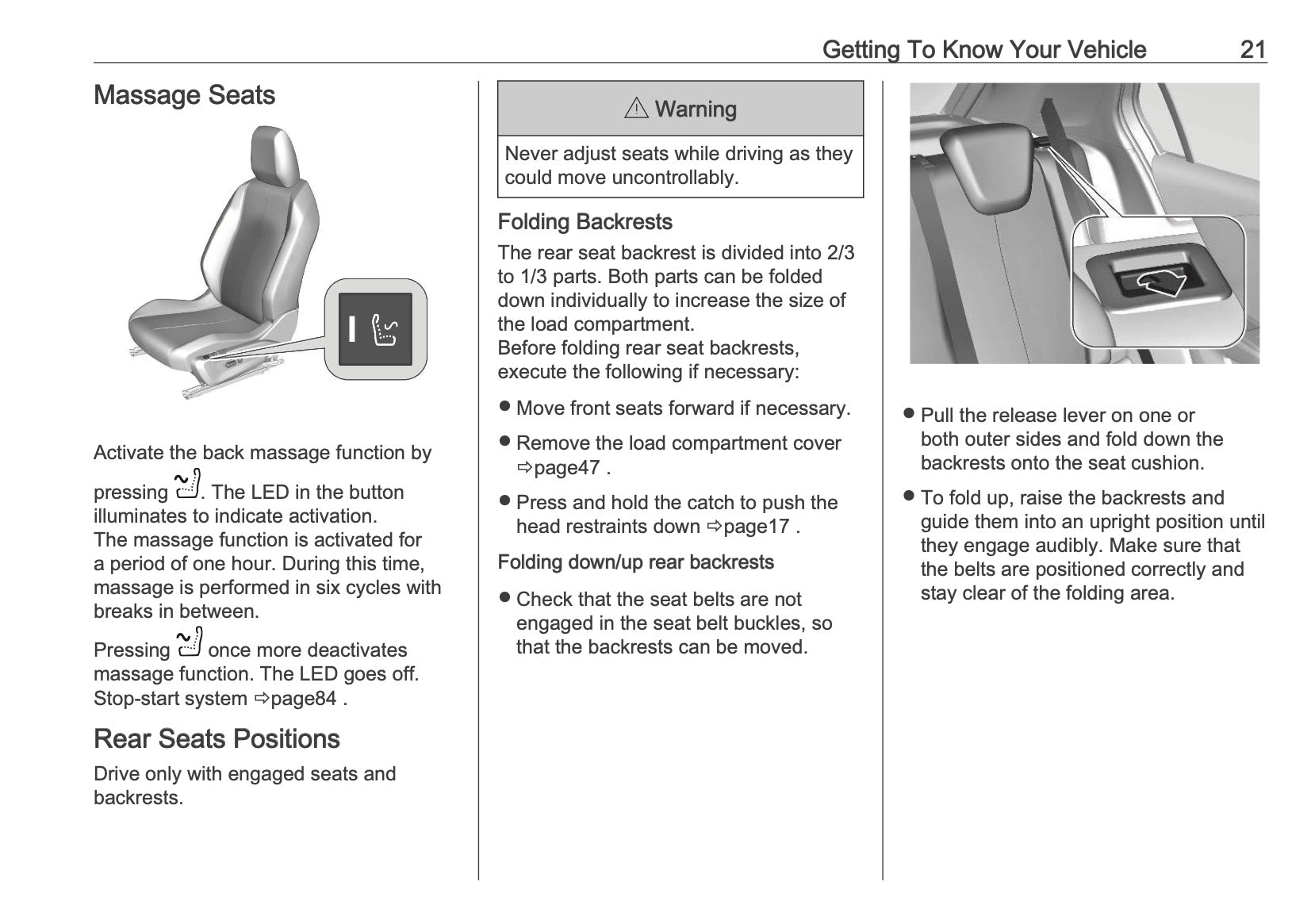 Getting To Know Your Vehicle 21

Massage Seats

Activate the back massage function by pressing . The LED in the button illuminates to indicate activation.
The massage function is activated for a period of one hour. During this time, massage is performed in six cycles with breaks in between.

Pressing  once more deactivates massage function. The LED goes off.
Stop-start system ⇨page84 .

Rear Seats Positions

Drive only with engaged seats and backrests.

⚠ Warning

Never adjust seats while driving as they could move uncontrollably.

Folding Backrests

The rear seat backrest is divided into 2/3 to 1/3 parts. Both parts can be folded down individually to increase the size of the load compartment.
Before folding rear seat backrests, execute the following if necessary:

● Move front seats forward if necessary.

● Remove the load compartment cover ⇨page47 .

● Press and hold the catch to push the head restraints down ⇨page17 .

Folding down/up rear backrests

● Check that the seat belts are not engaged in the seat belt buckles, so that the backrests can be moved.

● Pull the release lever on one or both outer sides and fold down the backrests onto the seat cushion.

● To fold up, raise the backrests and guide them into an upright position until they engage audibly. Make sure that the belts are positioned correctly and stay clear of the folding area.