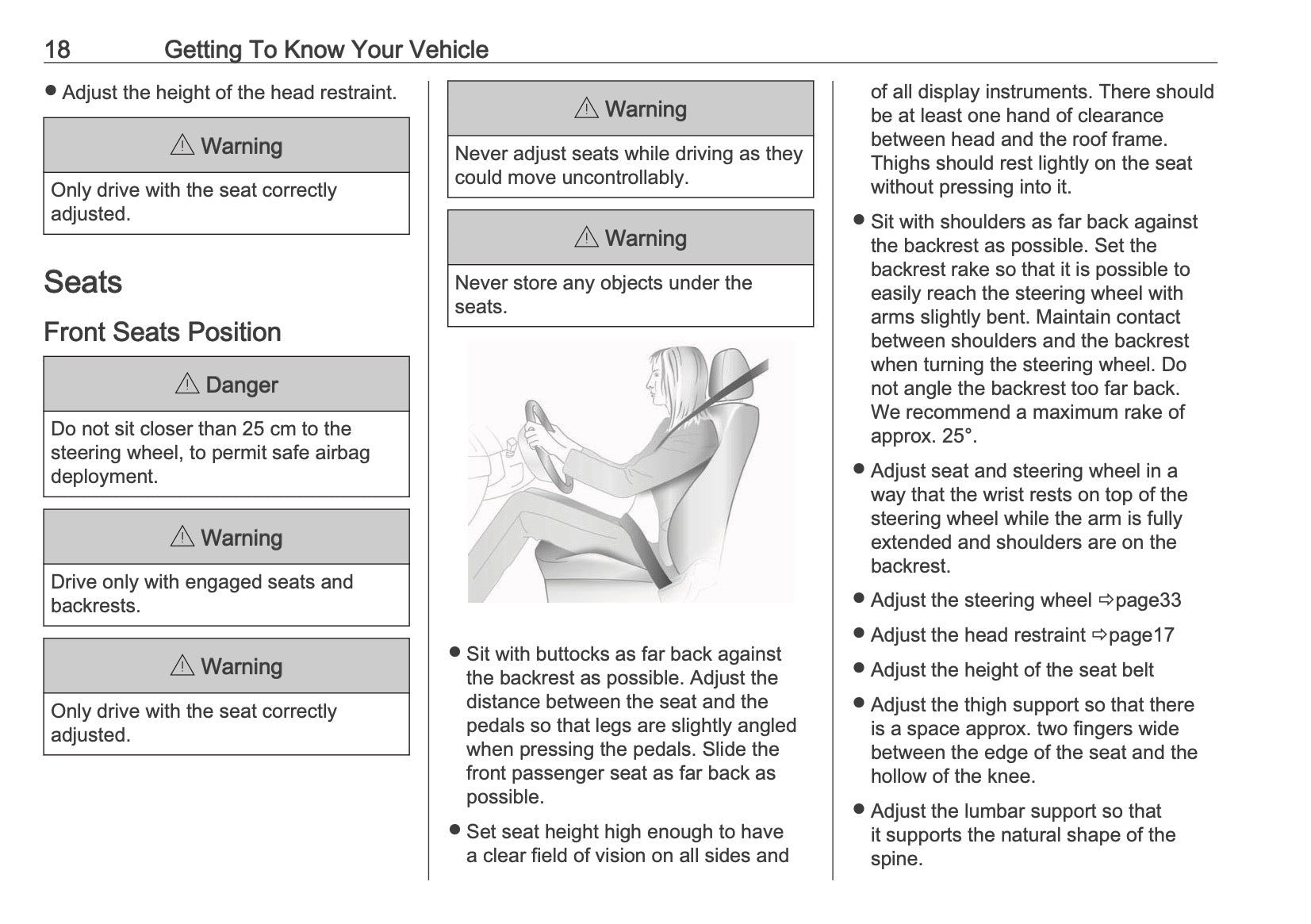 18 Getting To Know Your Vehicle

● Adjust the height of the head restraint.

⚠ Warning

Only drive with the seat correctly adjusted.

Seats

Front Seats Position

⚠ Danger

Do not sit closer than 25 cm to the steering wheel, to permit safe airbag deployment.

⚠ Warning

Drive only with engaged seats and backrests.

⚠ Warning

Only drive with the seat correctly adjusted.

⚠ Warning

Never adjust seats while driving as they could move uncontrollably.

⚠ Warning

Never store any objects under the seats.

● Sit with buttocks as far back against the backrest as possible. Adjust the distance between the seat and the pedals so that legs are slightly angled when pressing the pedals. Slide the front passenger seat as far back as possible.

● Set seat height high enough to have a clear field of vision on all sides and of all display instruments. There should be at least one hand of clearance between head and the roof frame. Thighs should rest lightly on the seat without pressing into it.

● Sit with shoulders as far back against the backrest as possible. Set the backrest rake so that it is possible to easily reach the steering wheel with arms slightly bent. Maintain contact between shoulders and the backrest when turning the steering wheel. Do not angle the backrest too far back. We recommend a maximum rake of approx. 25°.

● Adjust seat and steering wheel in a way that the wrist rests on top of the steering wheel while the arm is fully extended and shoulders are on the backrest.

● Adjust the steering wheel ⇨page33

● Adjust the head restraint ⇨page17

● Adjust the height of the seat belt

● Adjust the thigh support so that there is a space approx. two fingers wide between the edge of the seat and the hollow of the knee.

● Adjust the lumbar support so that it supports the natural shape of the spine.