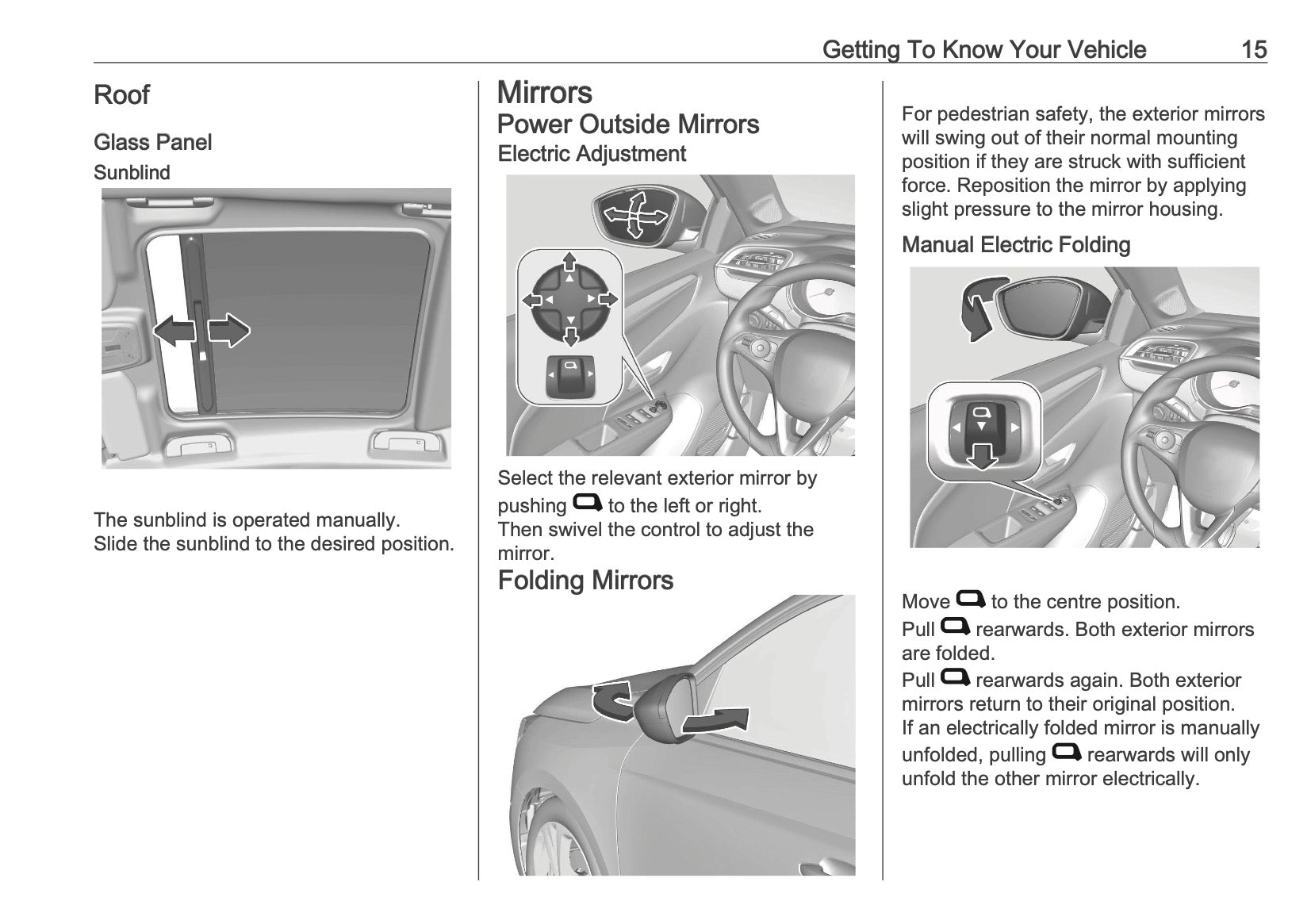 Getting To Know Your Vehicle 15

Roof

Glass Panel

Sunblind

The sunblind is operated manually. Slide the sunblind to the desired position.

Mirrors

Power Outside Mirrors

Electric Adjustment

Select the relevant exterior mirror by pushing to the left or right.
Then swivel the control to adjust the mirror.

Folding Mirrors

For pedestrian safety, the exterior mirrors will swing out of their normal mounting position if they are struck with sufficient force. Reposition the mirror by applying slight pressure to the mirror housing.

Manual Electric Folding

Move to the centre position.
Pull rearwards. Both exterior mirrors are folded.
Pull rearwards again. Both exterior mirrors return to their original position.
If an electrically folded mirror is manually unfolded, pulling rearwards will only unfold the other mirror electrically.