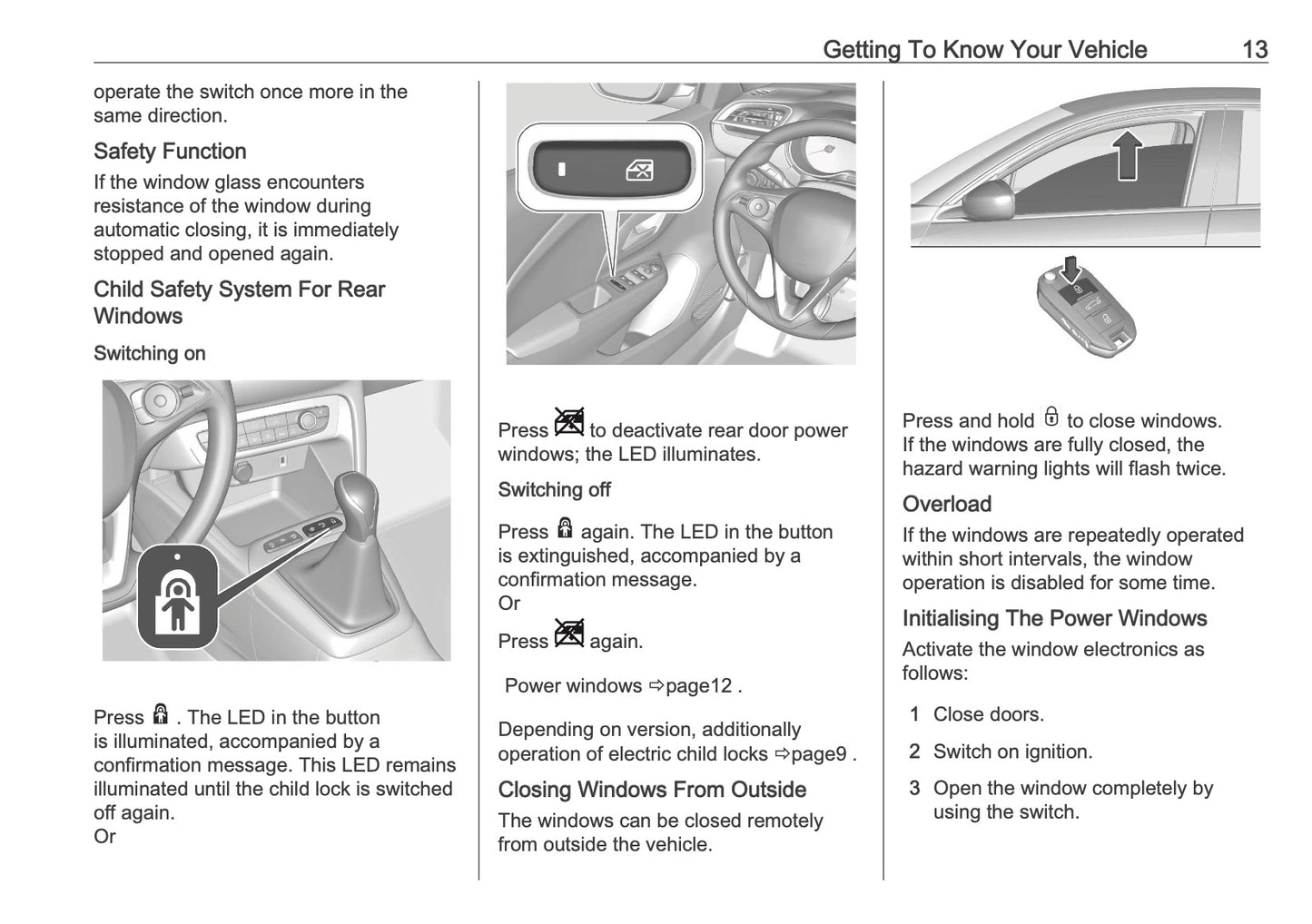 Getting To Know Your Vehicle 13

operate the switch once more in the same direction.

Safety Function

If the window glass encounters resistance of the window during automatic closing, it is immediately stopped and opened again.

Child Safety System For Rear Windows

Switching on

Press . The LED in the button is illuminated, accompanied by a confirmation message. This LED remains illuminated until the child lock is switched off again.
Or

Press to deactivate rear door power windows; the LED illuminates.

Switching off

Press again. The LED in the button is extinguished, accompanied by a confirmation message.
Or

Press again.

Power windows ⇨page12 .

Depending on version, additionally operation of electric child locks ⇨page9 .

Closing Windows From Outside

The windows can be closed remotely from outside the vehicle.

Press and hold to close windows. If the windows are fully closed, the hazard warning lights will flash twice.

Overload

If the windows are repeatedly operated within short intervals, the window operation is disabled for some time.

Initialising The Power Windows

Activate the window electronics as follows:

1 Close doors.

2 Switch on ignition.

3 Open the window completely by using the switch.