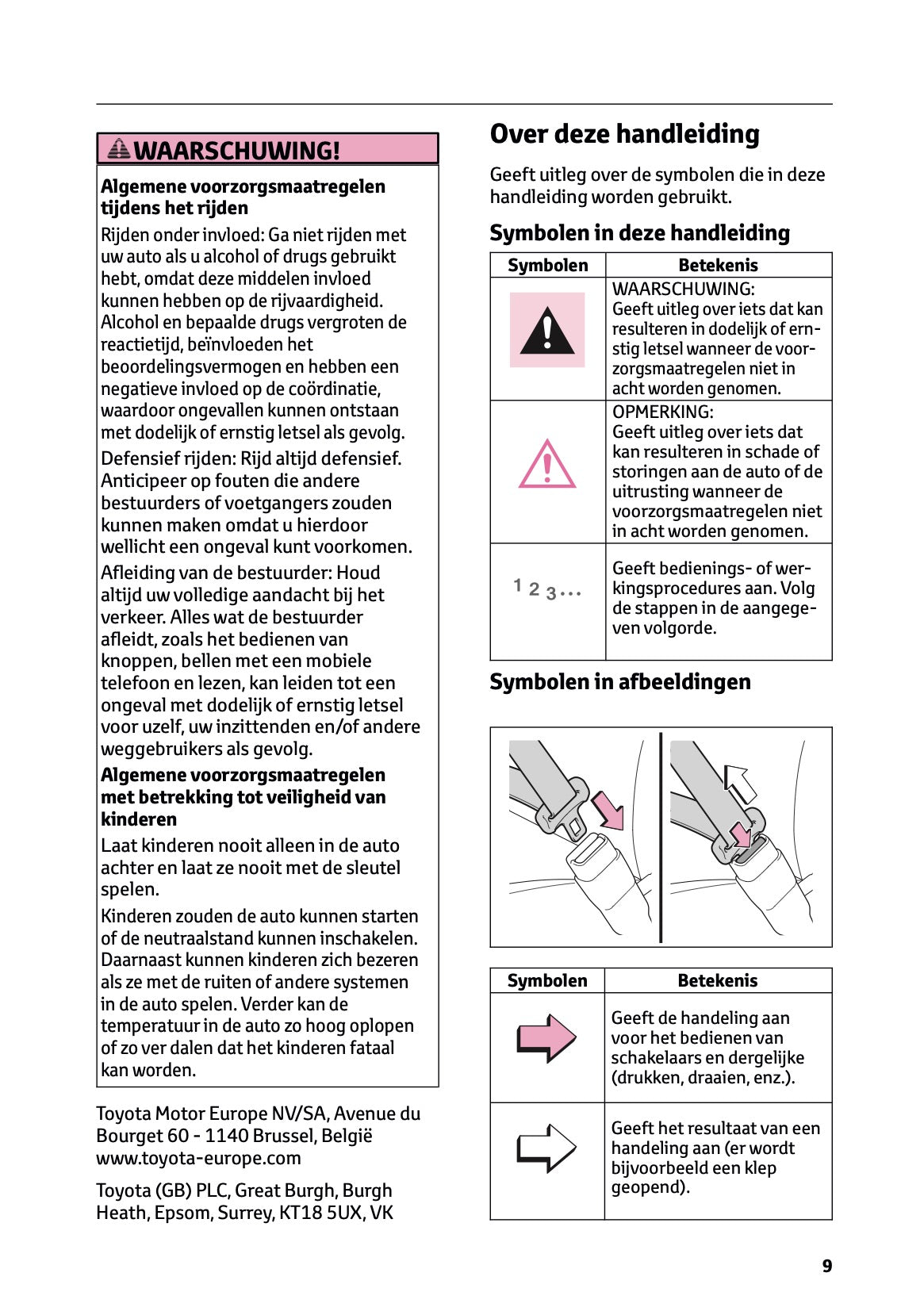 WAARSCHUWING!

Algemene voorzorgsmaatregelen tijdens het rijden

Rijden onder invloed: Ga niet rijden met uw auto als u alcohol of drugs gebruikt hebt, omdat deze middelen invloed kunnen hebben op de rijvaardigheid. Alcohol en bepaalde drugs vergroten de reactietijd, beïnvloeden het beoordelingsvermogen en hebben een negatieve invloed op de coördinatie, waardoor ongevallen kunnen ontstaan met dodelijk of ernstig letsel als gevolg.

Defensief rijden: Rijd altijd defensief. Anticipeer op fouten die andere bestuurders of voetgangers zouden kunnen maken omdat u hierdoor wellicht een ongeval kunt voorkomen.

Afleiding van de bestuurder: Houd altijd uw volledige aandacht bij het verkeer. Alles wat de bestuurder afleidt, zoals het bedienen van knoppen, bellen met een mobiele telefoon en lezen, kan leiden tot een ongeval met dodelijk of ernstig letsel voor uzelf, uw inzittenden en/of andere weggebruikers als gevolg.

Algemene voorzorgsmaatregelen met betrekking tot veiligheid van kinderen

Laat kinderen nooit alleen in de auto achter en laat ze nooit met de sleutel spelen.

Kinderen zouden de auto kunnen starten of de neutraalstand kunnen inschakelen. Daarnaast kunnen kinderen zich bezeren als ze met de ruiten of andere systemen in de auto spelen. Verder kan de temperatuur in de auto zo hoog oplopen of zo ver dalen dat het kinderen fataal kan worden.

Toyota Motor Europe NV/SA, Avenue du Bourget 60 - 1140 Brussel, België
www.toyota-europe.com

Toyota (GB) PLC, Great Burgh, Burgh Heath, Epsom, Surrey, KT18 5UX, VK

Over deze handleiding

Geeft uitleg over de symbolen die in deze handleiding worden gebruikt.

Symbolen in deze handleiding

| Symbolen | Betekenis |
|---|---|
| | WAARSCHUWING: Geeft uitleg over iets dat kan resulteren in dodelijk of ernstig letsel wanneer de voorzorgsmaatregelen niet in acht worden genomen. |
| | OPMERKING: Geeft uitleg over iets dat kan resulteren in schade of storingen aan de auto of de uitrusting wanneer de voorzorgsmaatregelen niet in acht worden genomen. |
| 1 2 3... | Geeft bedienings- of werkingsprocedures aan. Volg de stappen in de aangegeven volgorde. |

Symbolen in afbeeldingen

| Symbolen | Betekenis |
|---|---|
| | Geeft de handeling aan voor het bedienen van schakelaars en dergelijke (drukken, draaien, enz.). |
| | Geeft het resultaat van een handeling aan (er wordt bijvoorbeeld een klep geopend). |

9