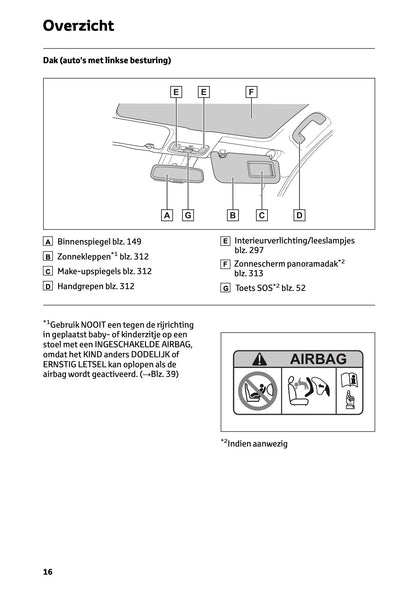 Overzicht

Dak (auto's met linkse besturing)

E E F

A G B C D

A Binnenspiegel blz. 149

B Zonnekleppen$^{*1}$ blz. 312

C Make-upspiegels blz. 312

D Handgrepen blz. 312

E Interieurverlichting/leeslampjes blz. 297

F Zonnescherm panoramadak$^{*2}$ blz. 313

G Toets SOS$^{*2}$ blz. 52

$^{*1}$Gebruik NOOIT een tegen de rijrichting in geplaatst baby- of kinderzitje op een stoel met een INGESCHAKELDE AIRBAG, omdat het KIND anders DODELIJK of ERNSTIG LETSEL kan oplopen als de airbag wordt geactiveerd. (→Blz. 39)

AIRBAG

$^{*2}$Indien aanwezig

16