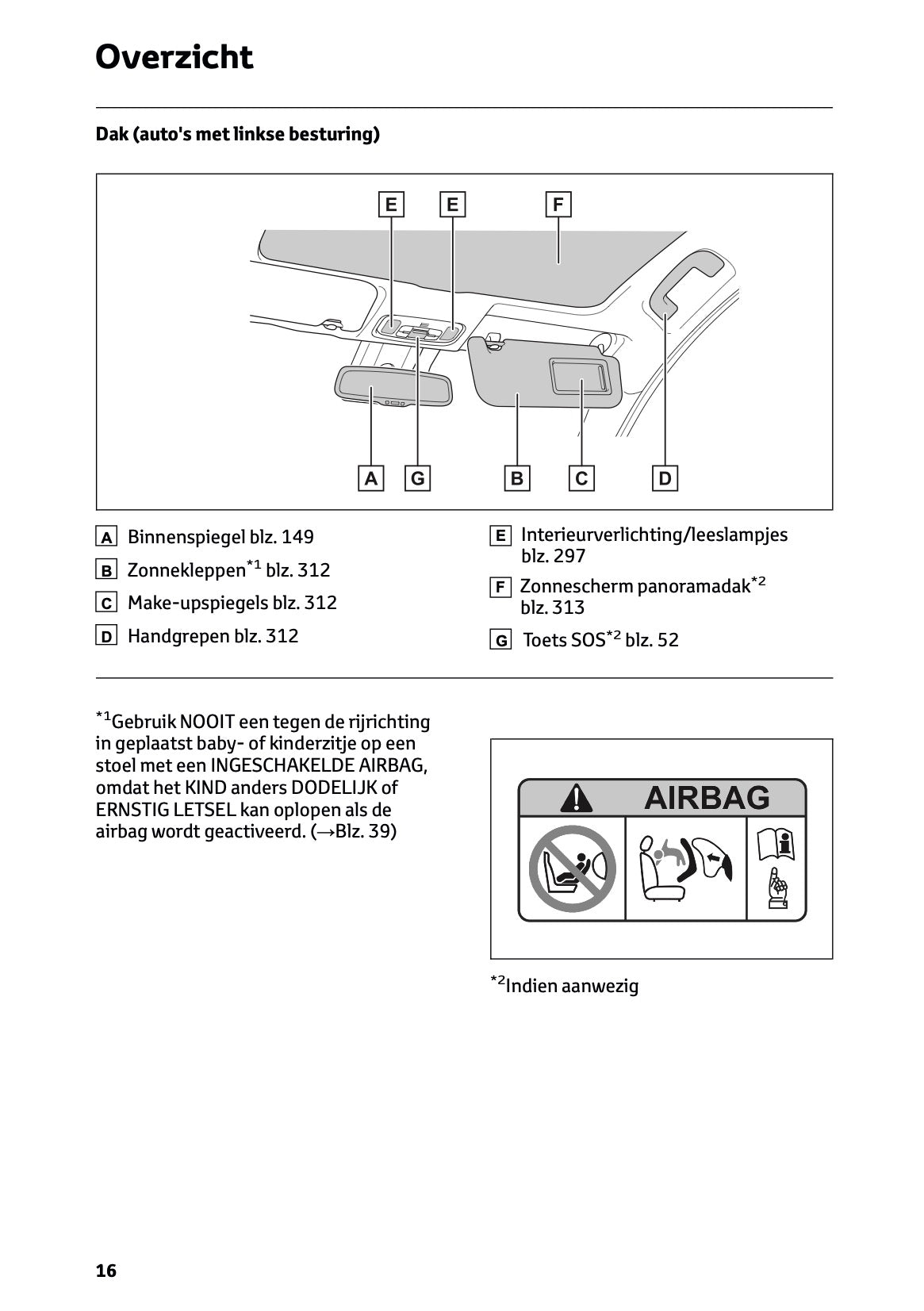 Overzicht

Dak (auto's met linkse besturing)

E E F

A G B C D

A Binnenspiegel blz. 149

B Zonnekleppen$^{*1}$ blz. 312

C Make-upspiegels blz. 312

D Handgrepen blz. 312

E Interieurverlichting/leeslampjes blz. 297

F Zonnescherm panoramadak$^{*2}$ blz. 313

G Toets SOS$^{*2}$ blz. 52

$^{*1}$Gebruik NOOIT een tegen de rijrichting in geplaatst baby- of kinderzitje op een stoel met een INGESCHAKELDE AIRBAG, omdat het KIND anders DODELIJK of ERNSTIG LETSEL kan oplopen als de airbag wordt geactiveerd. (→Blz. 39)

AIRBAG

$^{*2}$Indien aanwezig

16