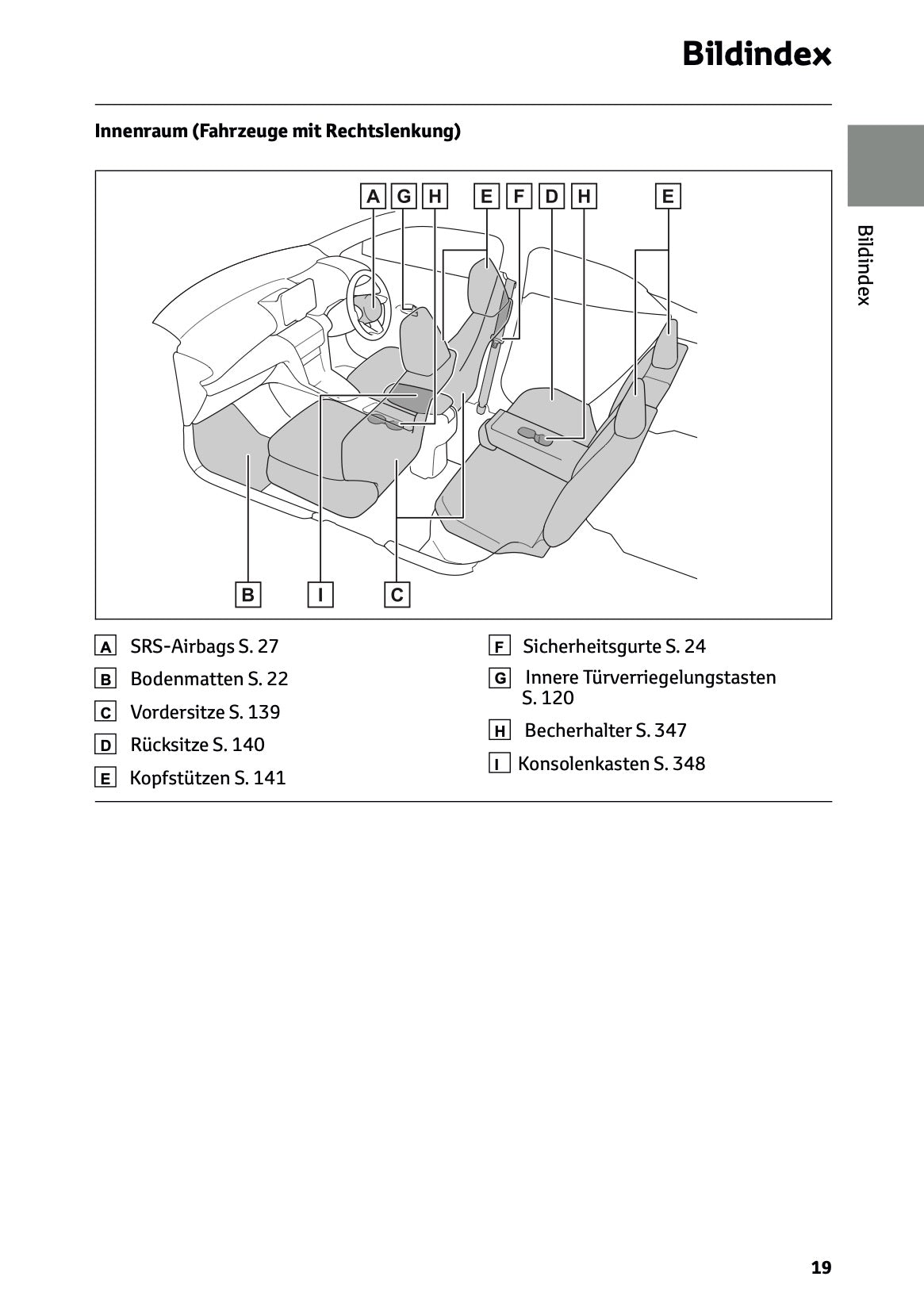 Bildindex

Innenraum (Fahrzeuge mit Rechtslenkung)

A G H E F D H E

B I C

A SRS-Airbags S. 27

B Bodenmatten S. 22

C Vordersitze S. 139

D Rücksitze S. 140

E Kopfstützen S. 141

F Sicherheitsgurte S. 24

G Innere Türverriegelungstasten S. 120

H Becherhalter S. 347

I Konsolenkasten S. 348

Bildindex

19